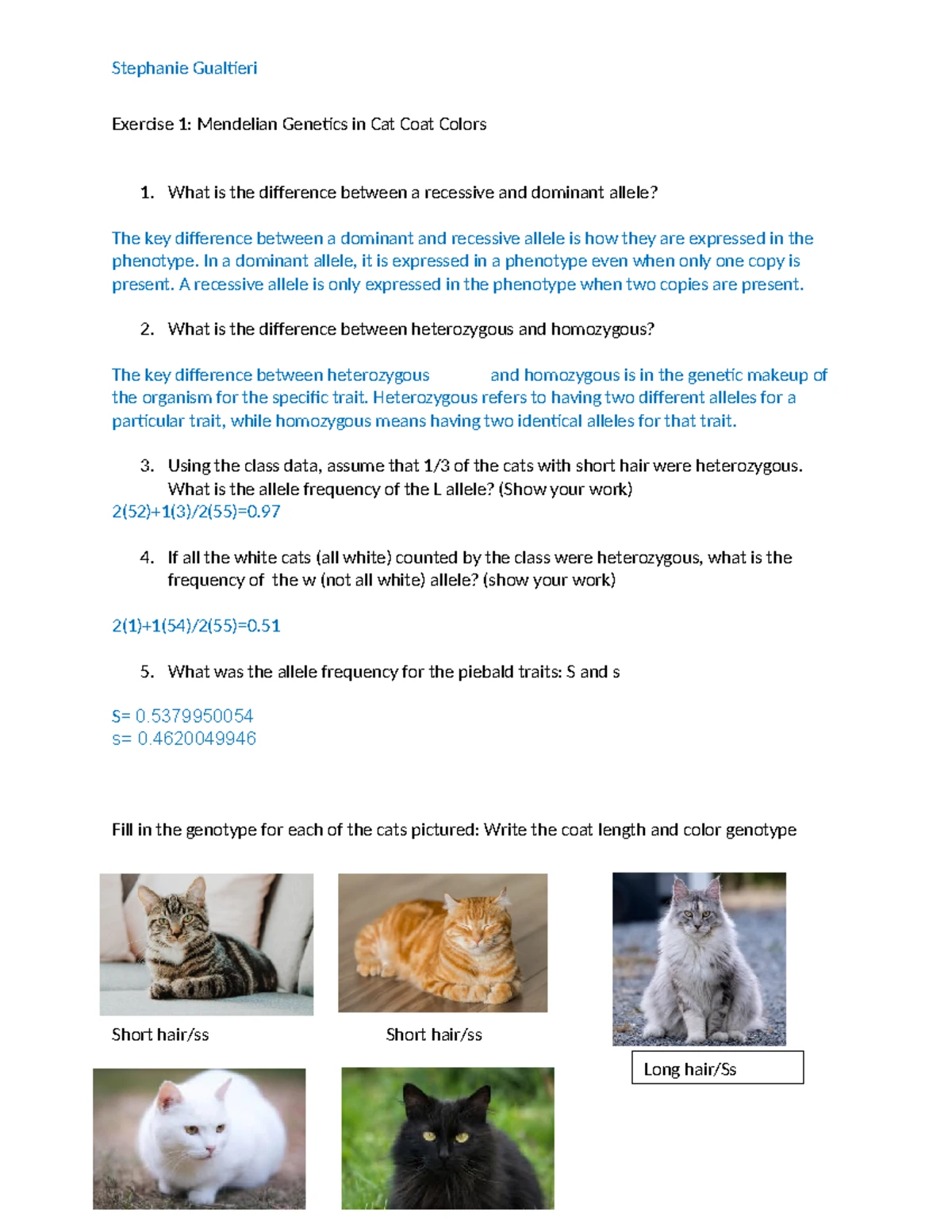 Stephanie Gualtieri

Exercise 1: Mendelian Genetics in Cat Coat Colors

1. What is the difference between a recessive and dominant allele?

The key difference between a dominant and recessive allele is how they are expressed in the phenotype. In a dominant allele, it is expressed in a phenotype even when only one copy is present. A recessive allele is only expressed in the phenotype when two copies are present.

2. What is the difference between heterozygous and homozygous?

The key difference between heterozygous and homozygous is in the genetic makeup of the organism for the specific trait. Heterozygous refers to having two different alleles for a particular trait, while homozygous means having two identical alleles for that trait.

3. Using the class data, assume that 1/3 of the cats with short hair were heterozygous. What is the allele frequency of the L allele? (Show your work)

2(52)+1(3)/2(55)=0.97

4. If all the white cats (all white) counted by the class were heterozygous, what is the frequency of the w (not all white) allele? (show your work)

2(1)+1(54)/2(55)=0.51

5. What was the allele frequency for the piebald traits: S and s

S= 0.5379950054
s= 0.4620049946

Fill in the genotype for each of the cats pictured: Write the coat length and color genotype

Short hair/ss

Short hair/ss

Long hair/Ss