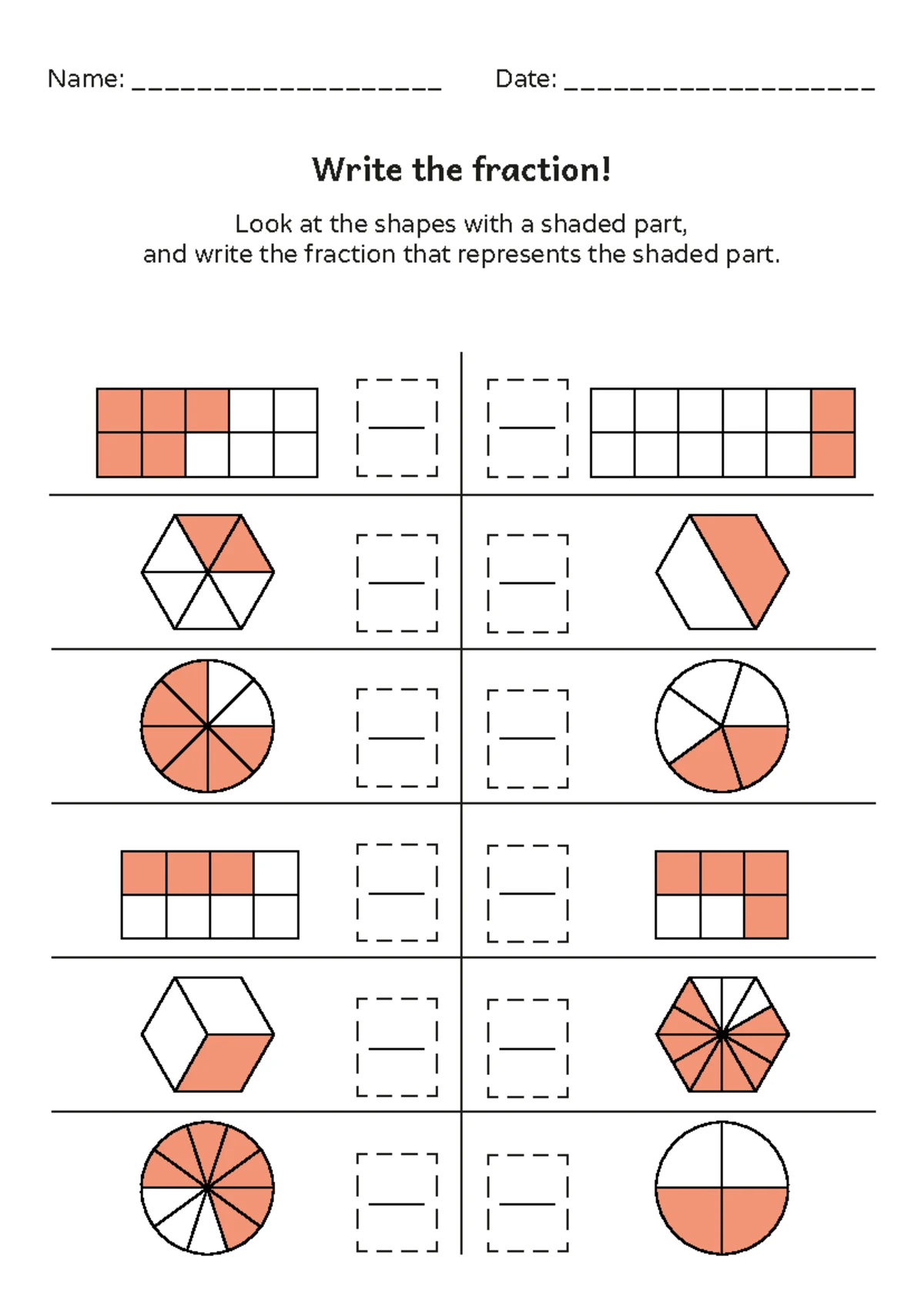 Name: ____________________ Date: ____________________

Write the fraction!

Look at the shapes with a shaded part,
and write the fraction that represents the shaded part.