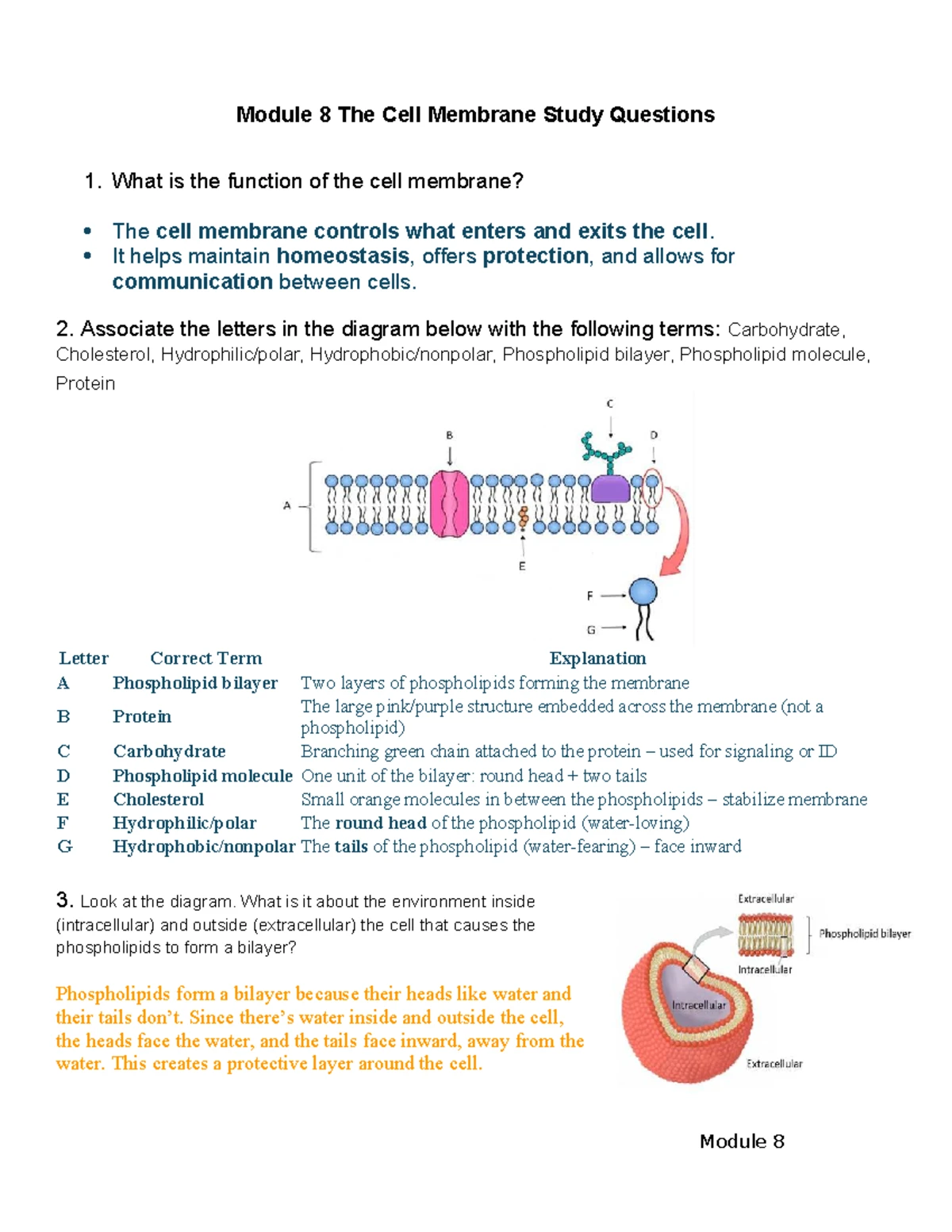 Module 8 The Cell Membrane Study Questions

1. What is the function of the cell membrane?

• The cell membrane controls what enters and exits the cell.
• It helps maintain homeostasis, offers protection, and allows for communication between cells.

2. Associate the letters in the diagram below with the following terms: Carbohydrate, Cholesterol, Hydrophilic/polar, Hydrophobic/nonpolar, Phospholipid bilayer, Phospholipid molecule, Protein

C
B
D
A
E
F
G

| Letter | Correct Term | Explanation |
|---|---|---|
| A | Phospholipid bilayer | Two layers of phospholipids forming the membrane |
| B | Protein | The large pink/purple structure embedded across the membrane (not a phospholipid) |
| C | Carbohydrate | Branching green chain attached to the protein – used for signaling or ID |
| D | Phospholipid molecule | One unit of the bilayer: round head + two tails |
| E | Cholesterol | Small orange molecules in between the phospholipids – stabilize membrane |
| F | Hydrophilic/polar | The round head of the phospholipid (water-loving) |
| G | Hydrophobic/nonpolar | The tails of the phospholipid (water-fearing) – face inward |

3. Look at the diagram. What is it about the environment inside (intracellular) and outside (extracellular) the cell that causes the phospholipids to form a bilayer?

Phospholipids form a bilayer because their heads like water and their tails don't. Since there's water inside and outside the cell, the heads face the water, and the tails face inward, away from the water. This creates a protective layer around the cell.

Extracellular
Phospholipid bilayer
Intracellular
Intracellular
Extracellular

Module 8