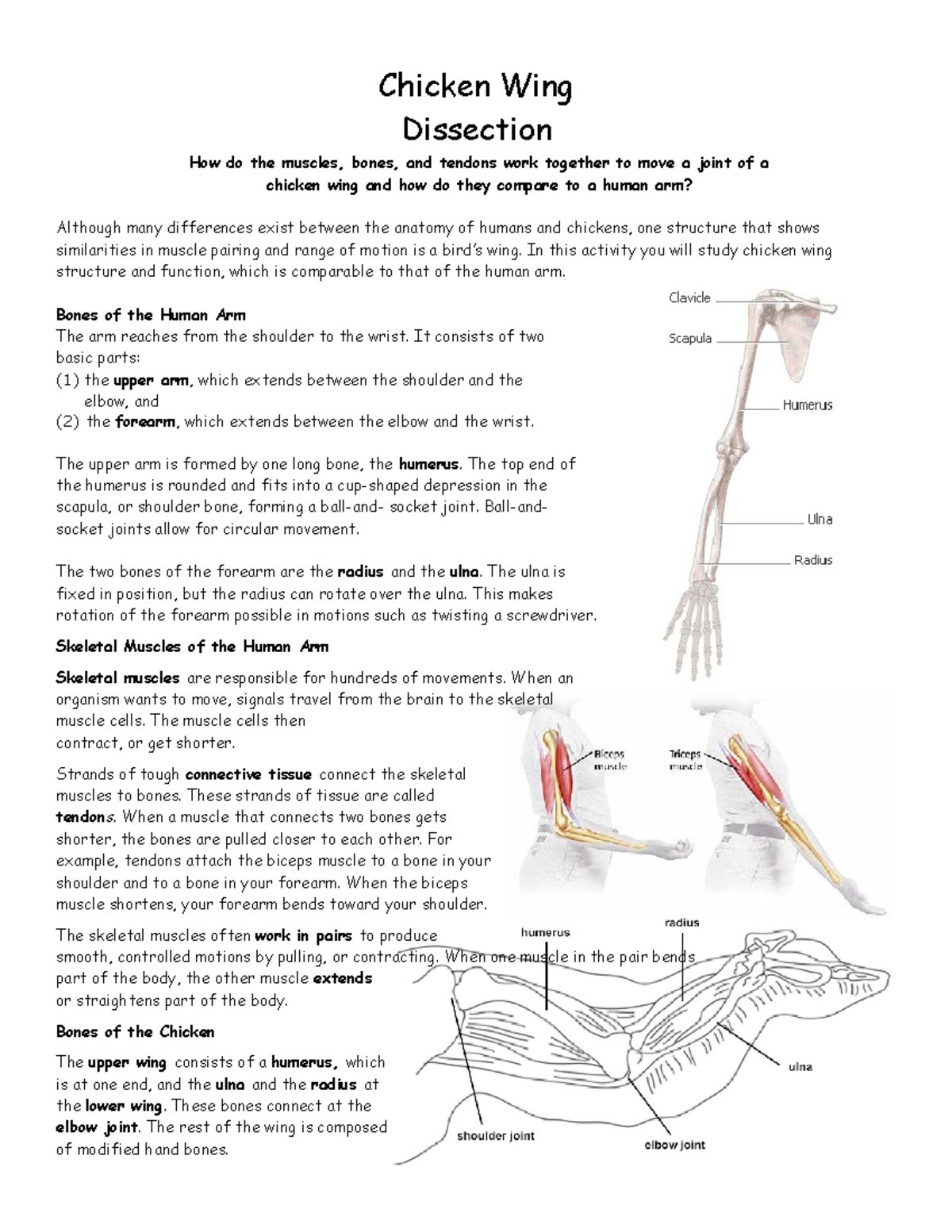 Chicken Wing
Dissection

How do the muscles, bones, and tendons work together to move a joint of a chicken wing and how do they compare to a human arm?

Although many differences exist between the anatomy of humans and chickens, one structure that shows similarities in muscle pairing and range of motion is a bird's wing. In this activity you will study chicken wing structure and function, which is comparable to that of the human arm.

Bones of the Human Arm
The arm reaches from the shoulder to the wrist. It consists of two basic parts:
(1) the upper arm, which extends between the shoulder and the elbow, and
(2) the forearm, which extends between the elbow and the wrist.

The upper arm is formed by one long bone, the humerus. The top end of the humerus is rounded and fits into a cup-shaped depression in the scapula, or shoulder bone, forming a ball-and- socket joint. Ball-and-socket joints allow for circular movement.

The two bones of the forearm are the radius and the ulna. The ulna is fixed in position, but the radius can rotate over the ulna. This makes rotation of the forearm possible in motions such as twisting a screwdriver.

Clavicle
Scapula
Humerus
Ulna
Radius

Skeletal Muscles of the Human Arm

Skeletal muscles are responsible for hundreds of movements. When an organism wants to move, signals travel from the brain to the skeletal muscle cells. The muscle cells then contract, or get shorter.

Strands of tough connective tissue connect the skeletal muscles to bones. These strands of tissue are called tendons. When a muscle that connects two bones gets shorter, the bones are pulled closer to each other. For example, tendons attach the biceps muscle to a bone in your shoulder and to a bone in your forearm. When the biceps muscle shortens, your forearm bends toward your shoulder.

Biceps muscle
Triceps muscle

The skeletal muscles often work in pairs to produce smooth, controlled motions by pulling, or contracting. When one muscle in the pair bends part of the body, the other muscle extends or straightens part of the body.

Bones of the Chicken

The upper wing consists of a humerus, which is at one end, and the ulna and the radius at the lower wing. These bones connect at the elbow joint. The rest of the wing is composed of modified hand bones.

humerus
radius
ulna
shoulder joint
elbow joint