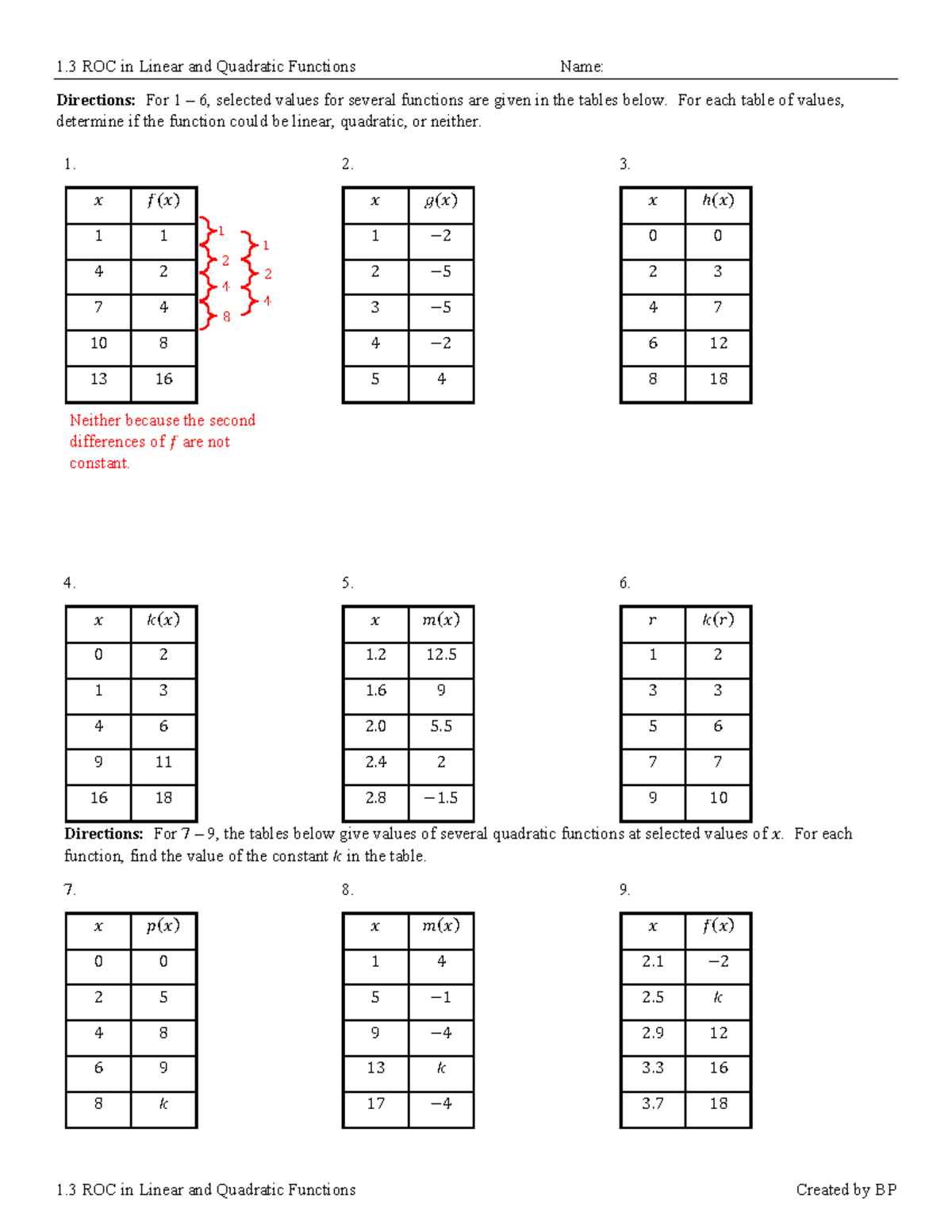 1.3 ROC in Linear and Quadratic Functions Name:

**Directions:** For 1 – 6, selected values for several functions are given in the tables below. For each table of values, determine if the function could be linear, quadratic, or neither.

1.

| $x$ | $f(x)$ |
|---|---|
| 1 | 1 |
| 4 | 2 |
| 7 | 4 |
| 10 | 8 |
| 13 | 16 |

1 2 4 8

1 2 4

Neither because the second differences of $f$ are not constant.

2.

| $x$ | $g(x)$ |
|---|---|
| 1 | $-2$ |
| 2 | $-5$ |
| 3 | $-5$ |
| 4 | $-2$ |
| 5 | 4 |

3.

| $x$ | $h(x)$ |
|---|---|
| 0 | 0 |
| 2 | 3 |
| 4 | 7 |
| 6 | 12 |
| 8 | 18 |

4.

| $x$ | $k(x)$ |
|---|---|
| 0 | 2 |
| 1 | 3 |
| 4 | 6 |
| 9 | 11 |
| 16 | 18 |

5.

| $x$ | $m(x)$ |
|---|---|
| 1.2 | 12.5 |
| 1.6 | 9 |
| 2.0 | 5.5 |
| 2.4 | 2 |
| 2.8 | $-1.5$ |

6.

| $r$ | $k(r)$ |
|---|---|
| 1 | 2 |
| 3 | 3 |
| 5 | 6 |
| 7 | 7 |
| 9 | 10 |

**Directions:** For 7 – 9, the tables below give values of several quadratic functions at selected values of $x$. For each function, find the value of the constant $k$ in the table.

7.

| $x$ | $p(x)$ |
|---|---|
| 0 | 0 |
| 2 | 5 |
| 4 | 8 |
| 6 | 9 |
| 8 | $k$ |

8.

| $x$ | $m(x)$ |
|---|---|
| 1 | 4 |
| 5 | $-1$ |
| 9 | $-4$ |
| 13 | $k$ |
| 17 | $-4$ |

9.

| $x$ | $f(x)$ |
|---|---|
| 2.1 | $-2$ |
| 2.5 | $k$ |
| 2.9 | 12 |
| 3.3 | 16 |
| 3.7 | 18 |

1.3 ROC in Linear and Quadratic Functions Created by BP