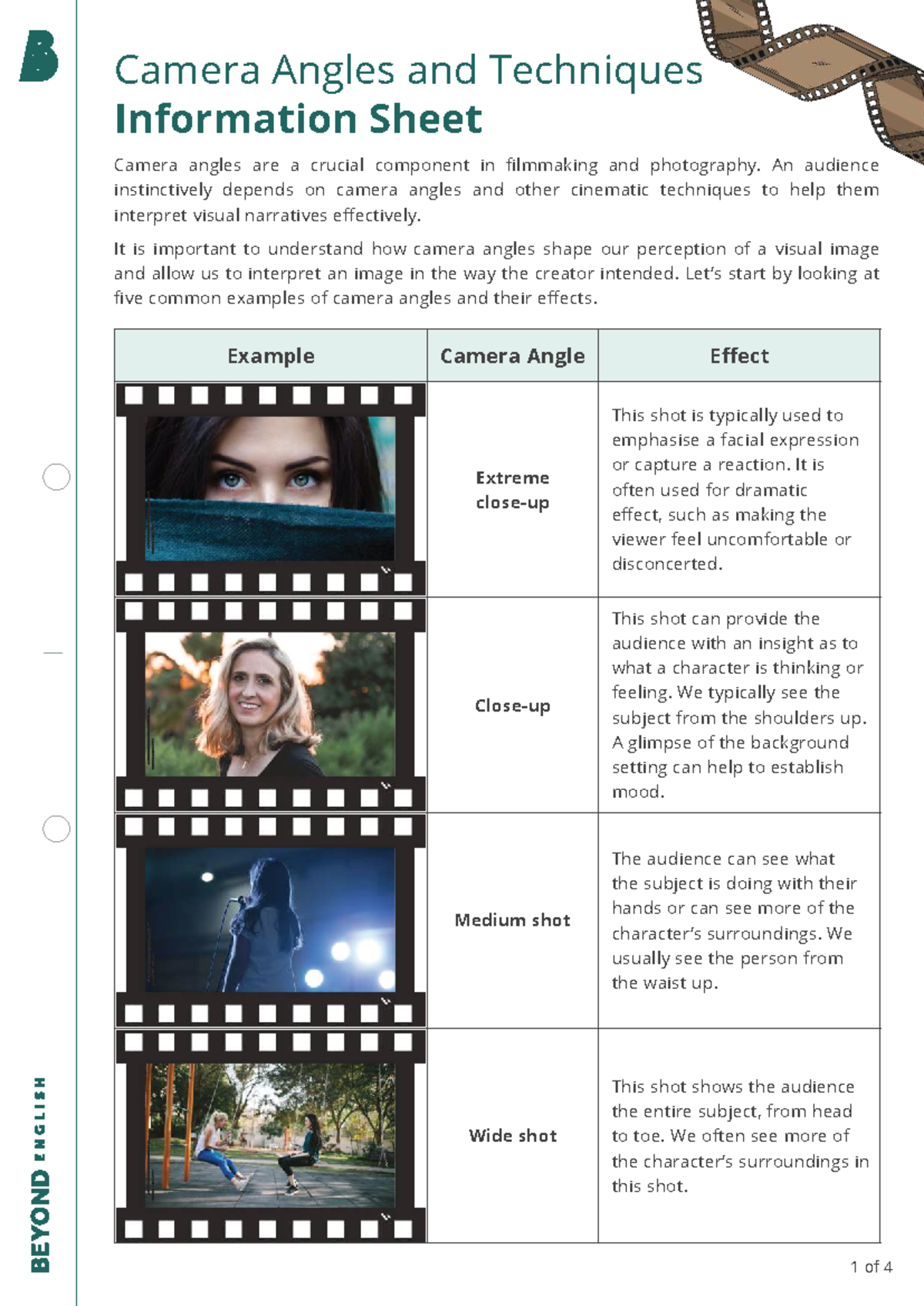 B

Camera Angles and Techniques
Information Sheet

Camera angles are a crucial component in filmmaking and photography. An audience instinctively depends on camera angles and other cinematic techniques to help them interpret visual narratives effectively.

It is important to understand how camera angles shape our perception of a visual image and allow us to interpret an image in the way the creator intended. Let's start by looking at five common examples of camera angles and their effects.

| Example | Camera Angle | Effect |
|---|---|---|
| | Extreme close-up | This shot is typically used to emphasise a facial expression or capture a reaction. It is often used for dramatic effect, such as making the viewer feel uncomfortable or disconcerted. |
| | Close-up | This shot can provide the audience with an insight as to what a character is thinking or feeling. We typically see the subject from the shoulders up. A glimpse of the background setting can help to establish mood. |
| | Medium shot | The audience can see what the subject is doing with their hands or can see more of the character's surroundings. We usually see the person from the waist up. |
| | Wide shot | This shot shows the audience the entire subject, from head to toe. We often see more of the character's surroundings in this shot. |

BEYOND ENGLISH

1 of 4