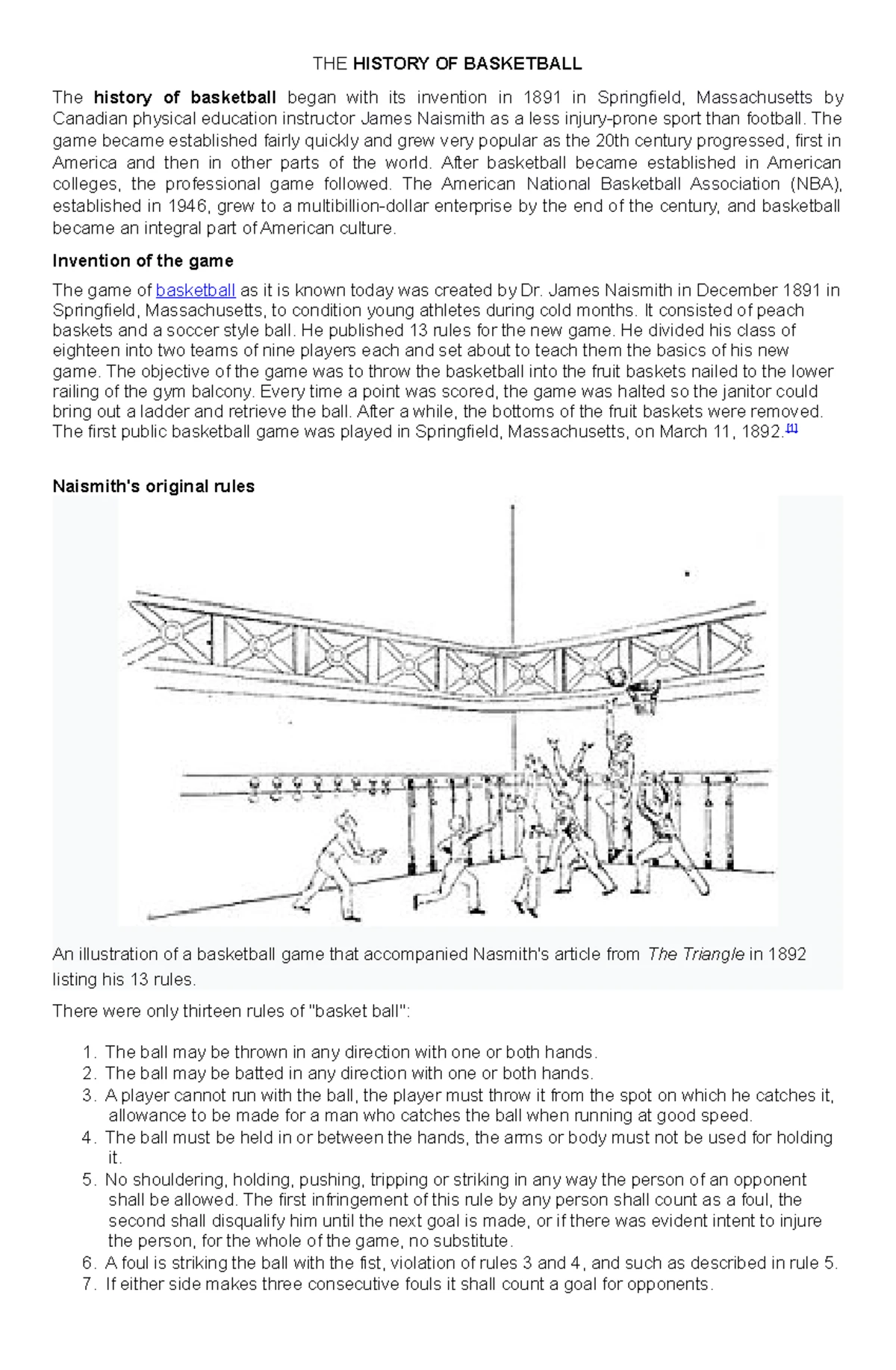 THE HISTORY OF BASKETBALL

The history of basketball began with its invention in 1891 in Springfield, Massachusetts by Canadian physical education instructor James Naismith as a less injury-prone sport than football. The game became established fairly quickly and grew very popular as the 20th century progressed, first in America and then in other parts of the world. After basketball became established in American colleges, the professional game followed. The American National Basketball Association (NBA), established in 1946, grew to a multibillion-dollar enterprise by the end of the century, and basketball became an integral part of American culture.

Invention of the game

The game of basketball as it is known today was created by Dr. James Naismith in December 1891 in Springfield, Massachusetts, to condition young athletes during cold months. It consisted of peach baskets and a soccer style ball. He published 13 rules for the new game. He divided his class of eighteen into two teams of nine players each and set about to teach them the basics of his new game. The objective of the game was to throw the basketball into the fruit baskets nailed to the lower railing of the gym balcony. Every time a point was scored, the game was halted so the janitor could bring out a ladder and retrieve the ball. After a while, the bottoms of the fruit baskets were removed. The first public basketball game was played in Springfield, Massachusetts, on March 11, 1892.[1]

Naismith's original rules

An illustration of a basketball game that accompanied Nasmith's article from The Triangle in 1892 listing his 13 rules.

There were only thirteen rules of "basket ball":

1. The ball may be thrown in any direction with one or both hands.
2. The ball may be batted in any direction with one or both hands.
3. A player cannot run with the ball, the player must throw it from the spot on which he catches it, allowance to be made for a man who catches the ball when running at good speed.
4. The ball must be held in or between the hands, the arms or body must not be used for holding it.
5. No shouldering, holding, pushing, tripping or striking in any way the person of an opponent shall be allowed. The first infringement of this rule by any person shall count as a foul, the second shall disqualify him until the next goal is made, or if there was evident intent to injure the person, for the whole of the game, no substitute.
6. A foul is striking the ball with the fist, violation of rules 3 and 4, and such as described in rule 5.
7. If either side makes three consecutive fouls it shall count a goal for opponents.