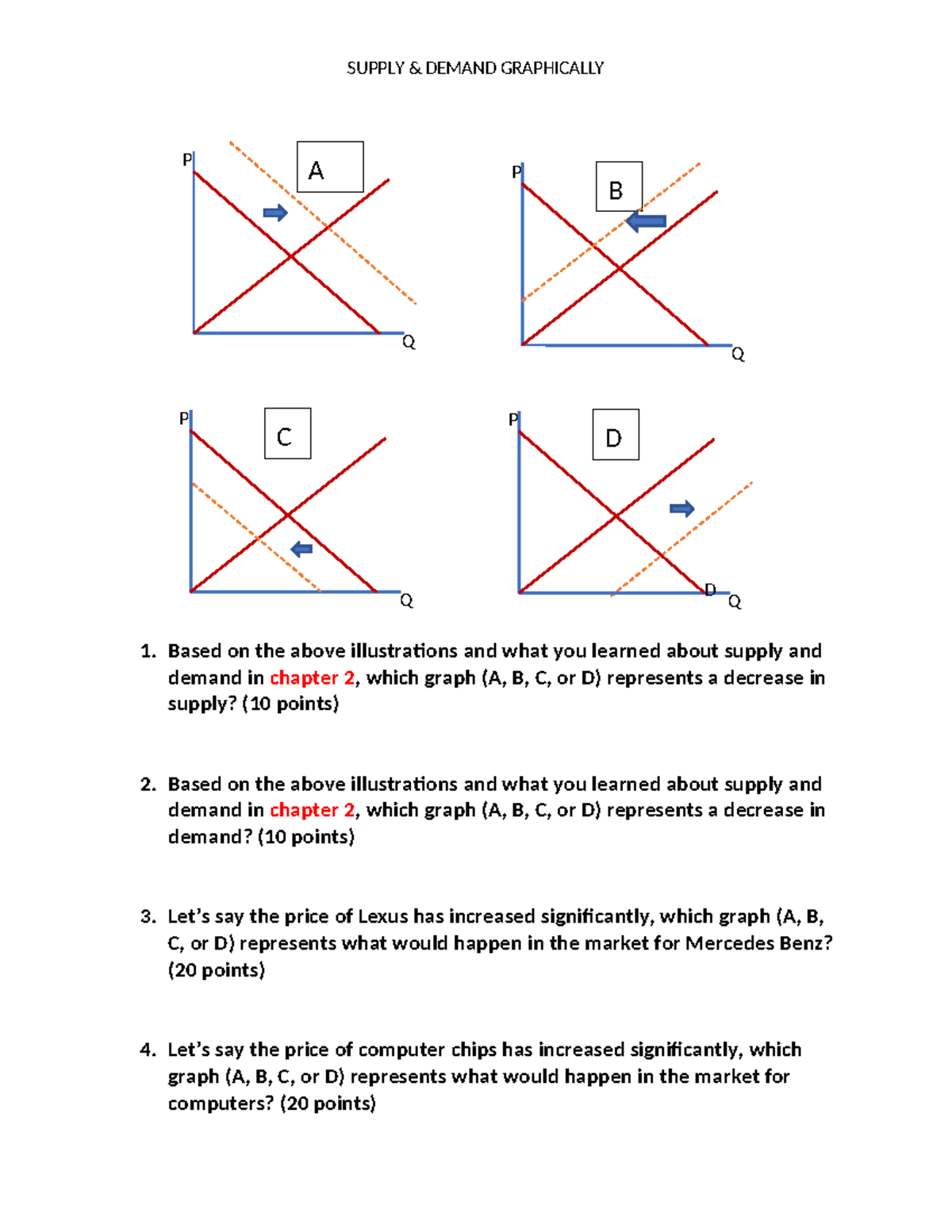 SUPPLY & DEMAND GRAPHICALLY

P

A

Q

P

B

Q

P

C

Q

P

D

D

Q

1. Based on the above illustrations and what you learned about supply and demand in chapter 2, which graph (A, B, C, or D) represents a decrease in supply? (10 points)

2. Based on the above illustrations and what you learned about supply and demand in chapter 2, which graph (A, B, C, or D) represents a decrease in demand? (10 points)

3. Let's say the price of Lexus has increased significantly, which graph (A, B, C, or D) represents what would happen in the market for Mercedes Benz? (20 points)

4. Let's say the price of computer chips has increased significantly, which graph (A, B, C, or D) represents what would happen in the market for computers? (20 points)