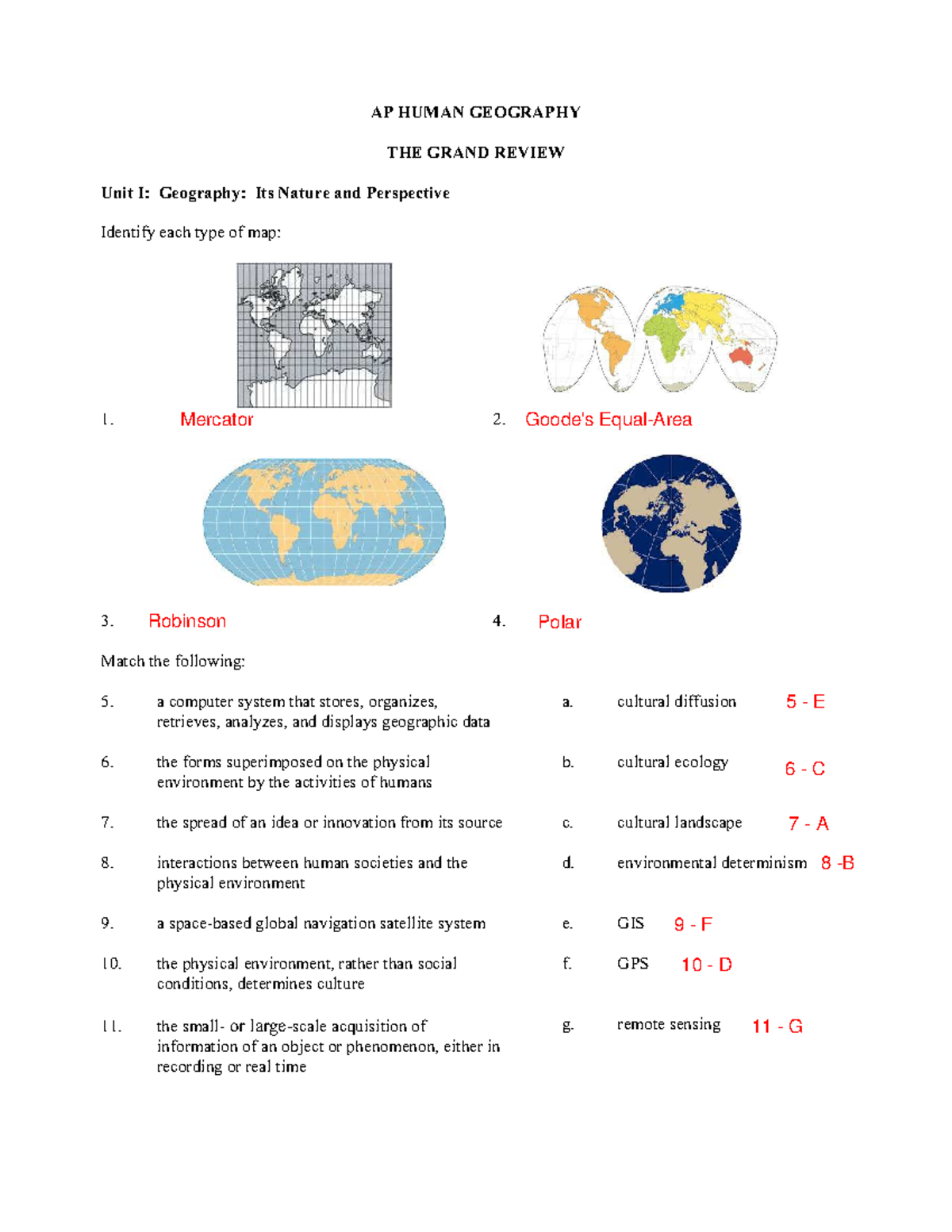 AP HUMAN GEOGRAPHY

THE GRAND REVIEW

Unit I: Geography: Its Nature and Perspective

Identify each type of map:

1. Mercator

2. Goode's Equal-Area

3. Robinson

4. Polar

Match the following:

5. a computer system that stores, organizes, retrieves, analyzes, and displays geographic data

6. the forms superimposed on the physical environment by the activities of humans

7. the spread of an idea or innovation from its source

8. interactions between human societies and the physical environment

9. a space-based global navigation satellite system

10. the physical environment, rather than social conditions, determines culture

11. the small- or large-scale acquisition of information of an object or phenomenon, either in recording or real time

a. cultural diffusion 5 - E

b. cultural ecology 6 - C

c. cultural landscape 7 - A

d. environmental determinism 8 -B

e. GIS 9 - F

f. GPS 10 - D

g. remote sensing 11 - G