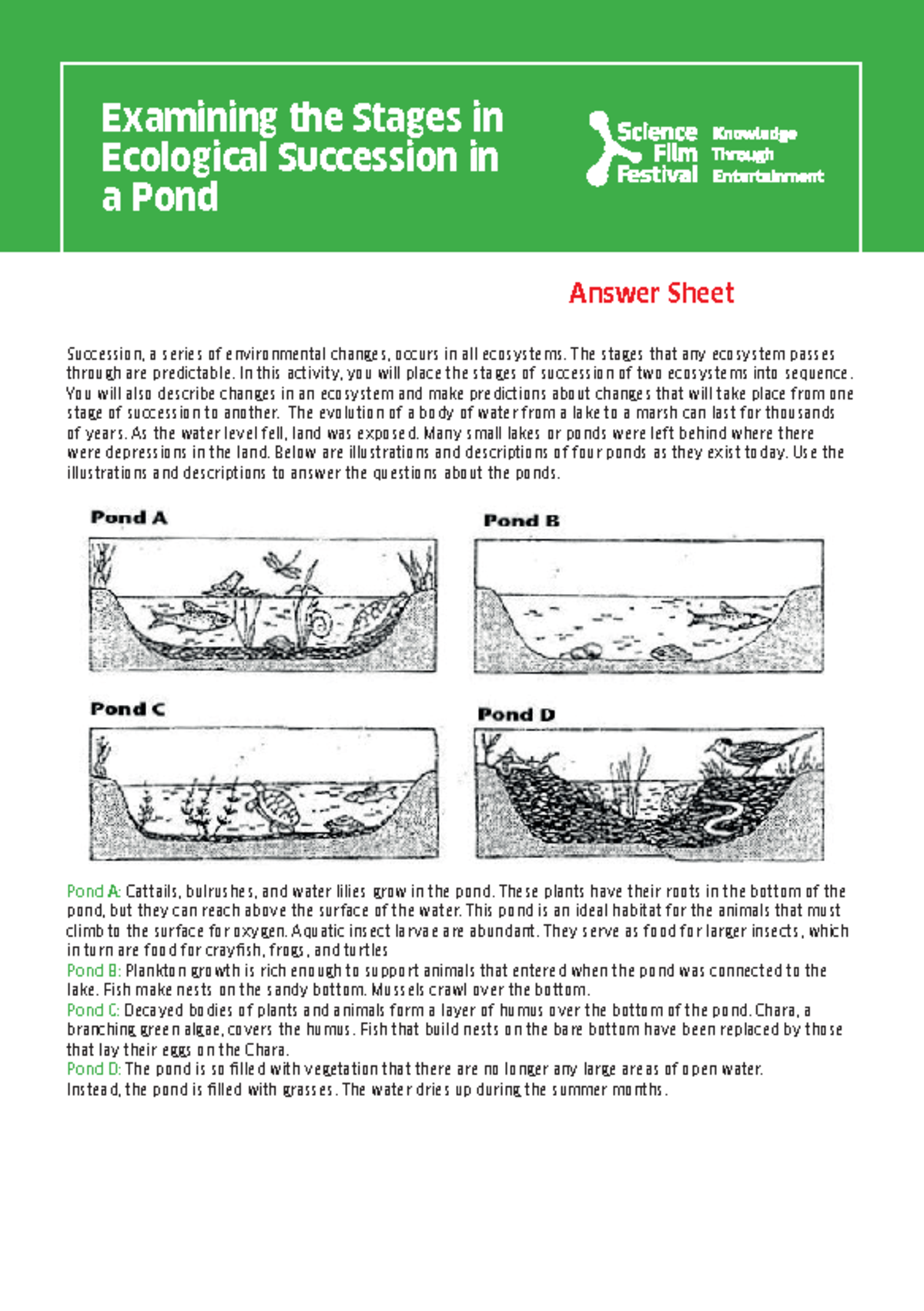 Examining the Stages in Ecological Succession in a Pond

Science Film Festival Knowledge Through Entertainment

Answer Sheet

Succession, a series of environmental changes, occurs in all ecosystems. The stages that any ecosystem passes through are predictable. In this activity, you will place the stages of succession of two ecosystems into sequence. You will also describe changes in an ecosystem and make predictions about changes that will take place from one stage of succession to another. The evolution of a body of water from a lake to a marsh can last for thousands of years. As the water level fell, land was exposed. Many small lakes or ponds were left behind where there were depressions in the land. Below are illustrations and descriptions of four ponds as they exist today. Use the illustrations and descriptions to answer the questions about the ponds.

Pond A

Pond B

Pond C

Pond D

Pond A: Cattails, bulrushes, and water lilies grow in the pond. These plants have their roots in the bottom of the pond, but they can reach above the surface of the water. This pond is an ideal habitat for the animals that must climb to the surface for oxygen. Aquatic insect larvae are abundant. They serve as food for larger insects, which in turn are food for crayfish, frogs, and turtles
Pond B: Plankton growth is rich enough to support animals that entered when the pond was connected to the lake. Fish make nests on the sandy bottom. Mussels crawl over the bottom.
Pond C: Decayed bodies of plants and animals form a layer of humus over the bottom of the pond. Chara, a branching green algae, covers the humus. Fish that build nests on the bare bottom have been replaced by those that lay their eggs on the Chara.
Pond D: The pond is so filled with vegetation that there are no longer any large areas of open water. Instead, the pond is filled with grasses. The water dries up during the summer months.