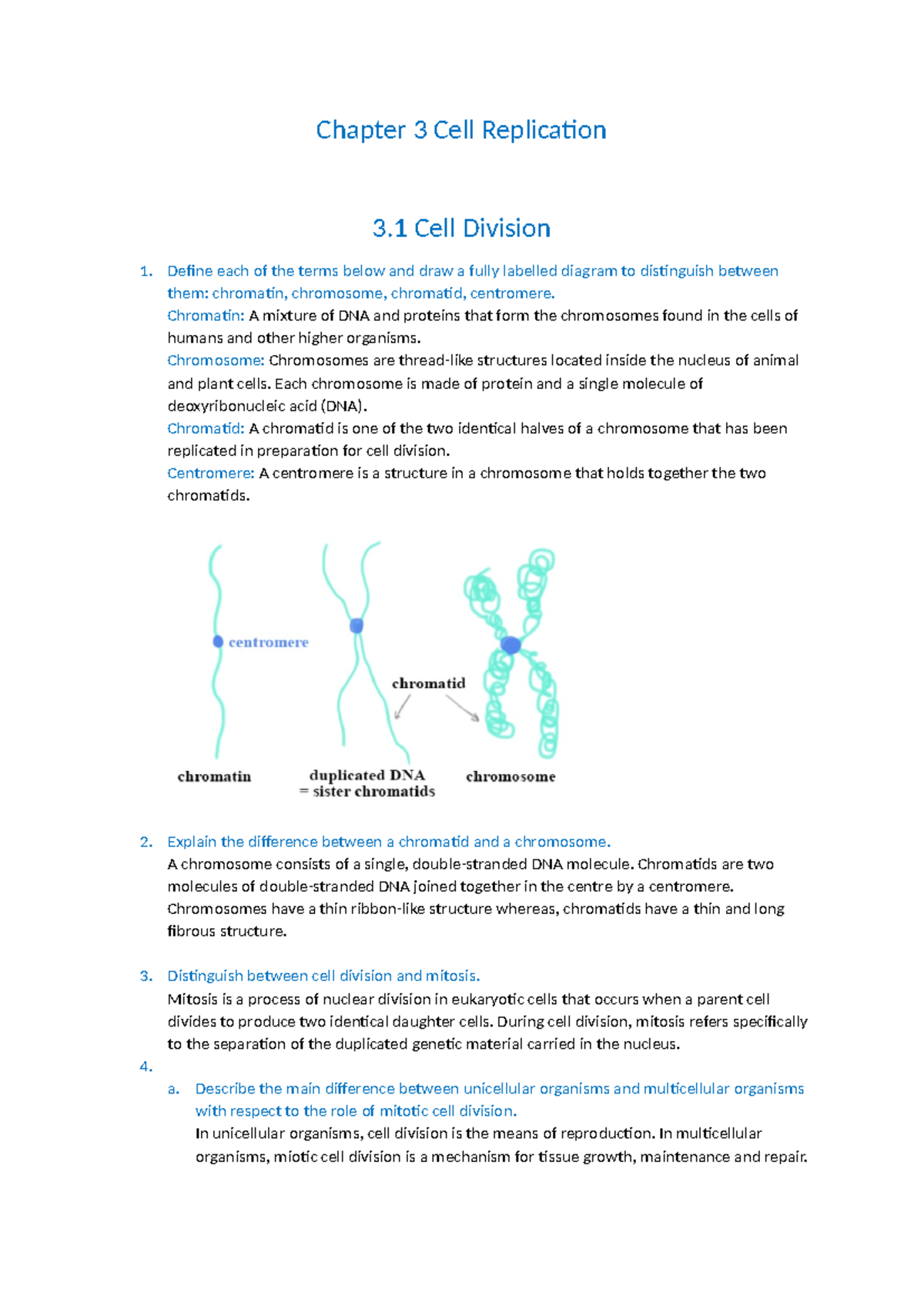 Chapter 3 Cell Replication

3.1 Cell Division

1. Define each of the terms below and draw a fully labelled diagram to distinguish between them: chromatin, chromosome, chromatid, centromere.
Chromatin: A mixture of DNA and proteins that form the chromosomes found in the cells of humans and other higher organisms.
Chromosome: Chromosomes are thread-like structures located inside the nucleus of animal and plant cells. Each chromosome is made of protein and a single molecule of deoxyribonucleic acid (DNA).
Chromatid: A chromatid is one of the two identical halves of a chromosome that has been replicated in preparation for cell division.
Centromere: A centromere is a structure in a chromosome that holds together the two chromatids.

centromere
chromatid
chromatin
duplicated DNA = sister chromatids
chromosome

2. Explain the difference between a chromatid and a chromosome.
A chromosome consists of a single, double-stranded DNA molecule. Chromatids are two molecules of double-stranded DNA joined together in the centre by a centromere. Chromosomes have a thin ribbon-like structure whereas, chromatids have a thin and long fibrous structure.

3. Distinguish between cell division and mitosis.
Mitosis is a process of nuclear division in eukaryotic cells that occurs when a parent cell divides to produce two identical daughter cells. During cell division, mitosis refers specifically to the separation of the duplicated genetic material carried in the nucleus.

4.
a. Describe the main difference between unicellular organisms and multicellular organisms with respect to the role of mitotic cell division.
In unicellular organisms, cell division is the means of reproduction. In multicellular organisms, miotic cell division is a mechanism for tissue growth, maintenance and repair.