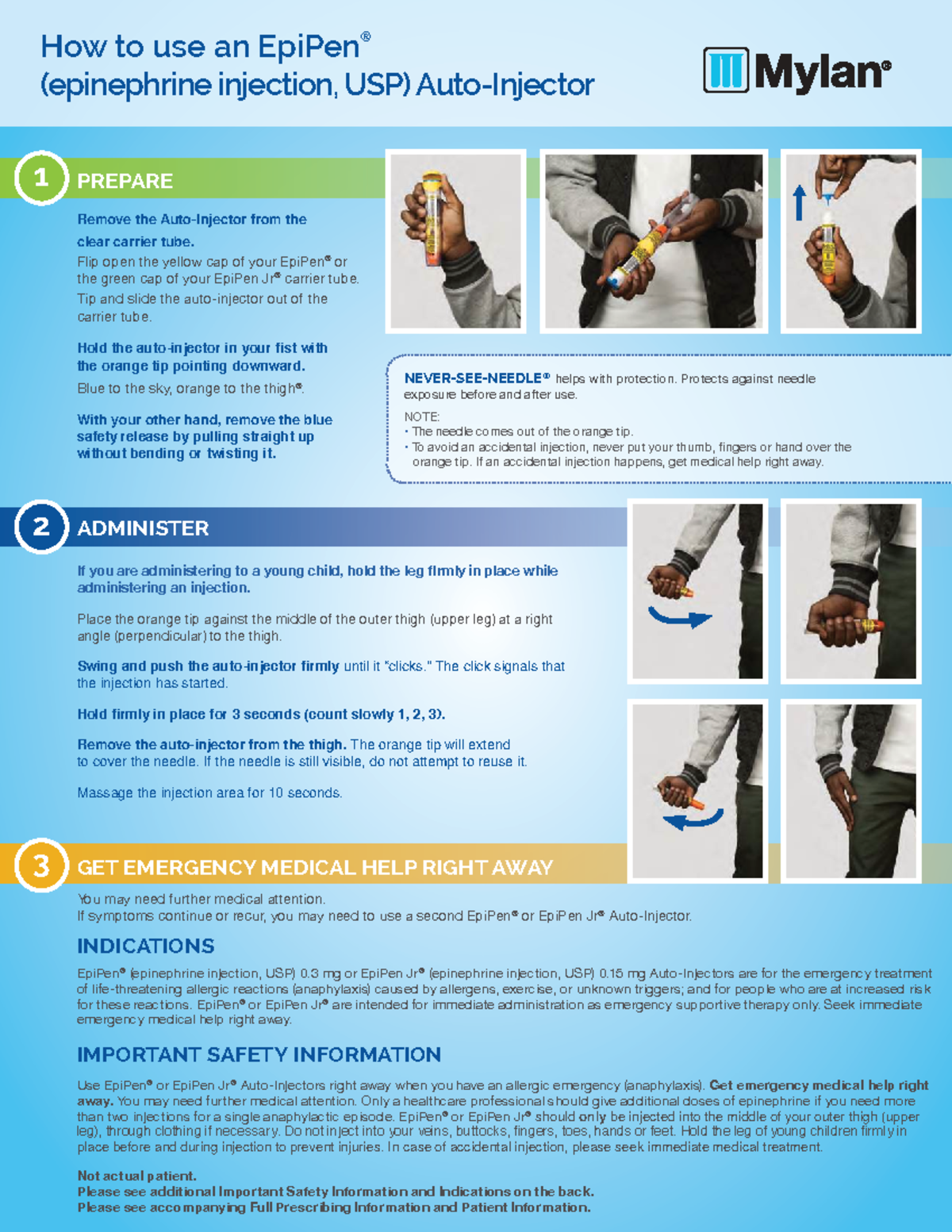 How to use an EpiPen®
(epinephrine injection, USP) Auto-Injector

Mylan®

1 PREPARE

Remove the Auto-Injector from the clear carrier tube.

Flip open the yellow cap of your EpiPen® or the green cap of your EpiPen Jr® carrier tube.

Tip and slide the auto-injector out of the carrier tube.

Hold the auto-injector in your fist with the orange tip pointing downward.

Blue to the sky, orange to the thigh®.

With your other hand, remove the blue safety release by pulling straight up without bending or twisting it.

NEVER-SEE-NEEDLE® helps with protection. Protects against needle exposure before and after use.

NOTE:
• The needle comes out of the orange tip.
• To avoid an accidental injection, never put your thumb, fingers or hand over the orange tip. If an accidental injection happens, get medical help right away.

2 ADMINISTER

If you are administering to a young child, hold the leg firmly in place while administering an injection.

Place the orange tip against the middle of the outer thigh (upper leg) at a right angle (perpendicular) to the thigh.

Swing and push the auto-injector firmly until it "clicks." The click signals that the injection has started.

Hold firmly in place for 3 seconds (count slowly 1, 2, 3).

Remove the auto-injector from the thigh. The orange tip will extend to cover the needle. If the needle is still visible, do not attempt to reuse it.

Massage the injection area for 10 seconds.

3 GET EMERGENCY MEDICAL HELP RIGHT AWAY

You may need further medical attention.
If symptoms continue or recur, you may need to use a second EpiPen® or EpiPen Jr® Auto-Injector.

INDICATIONS

EpiPen® (epinephrine injection, USP) 0.3 mg or EpiPen Jr® (epinephrine injection, USP) 0.15 mg Auto-Injectors are for the emergency treatment of life-threatening allergic reactions (anaphylaxis) caused by allergens, exercise, or unknown triggers; and for people who are at increased risk for these reactions. EpiPen® or EpiPen Jr® are intended for immediate administration as emergency supportive therapy only. Seek immediate emergency medical help right away.

IMPORTANT SAFETY INFORMATION

Use EpiPen® or EpiPen Jr® Auto-Injectors right away when you have an allergic emergency (anaphylaxis). Get emergency medical help right away. You may need further medical attention. Only a healthcare professional should give additional doses of epinephrine if you need more than two injections for a single anaphylactic episode. EpiPen® or EpiPen Jr® should only be injected into the middle of your outer thigh (upper leg), through clothing if necessary. Do not inject into your veins, buttocks, fingers, toes, hands or feet. Hold the leg of young children firmly in place before and during injection to prevent injuries. In case of accidental injection, please seek immediate medical treatment.

Not actual patient.
Please see additional Important Safety Information and Indications on the back.
Please see accompanying Full Prescribing Information and Patient Information.