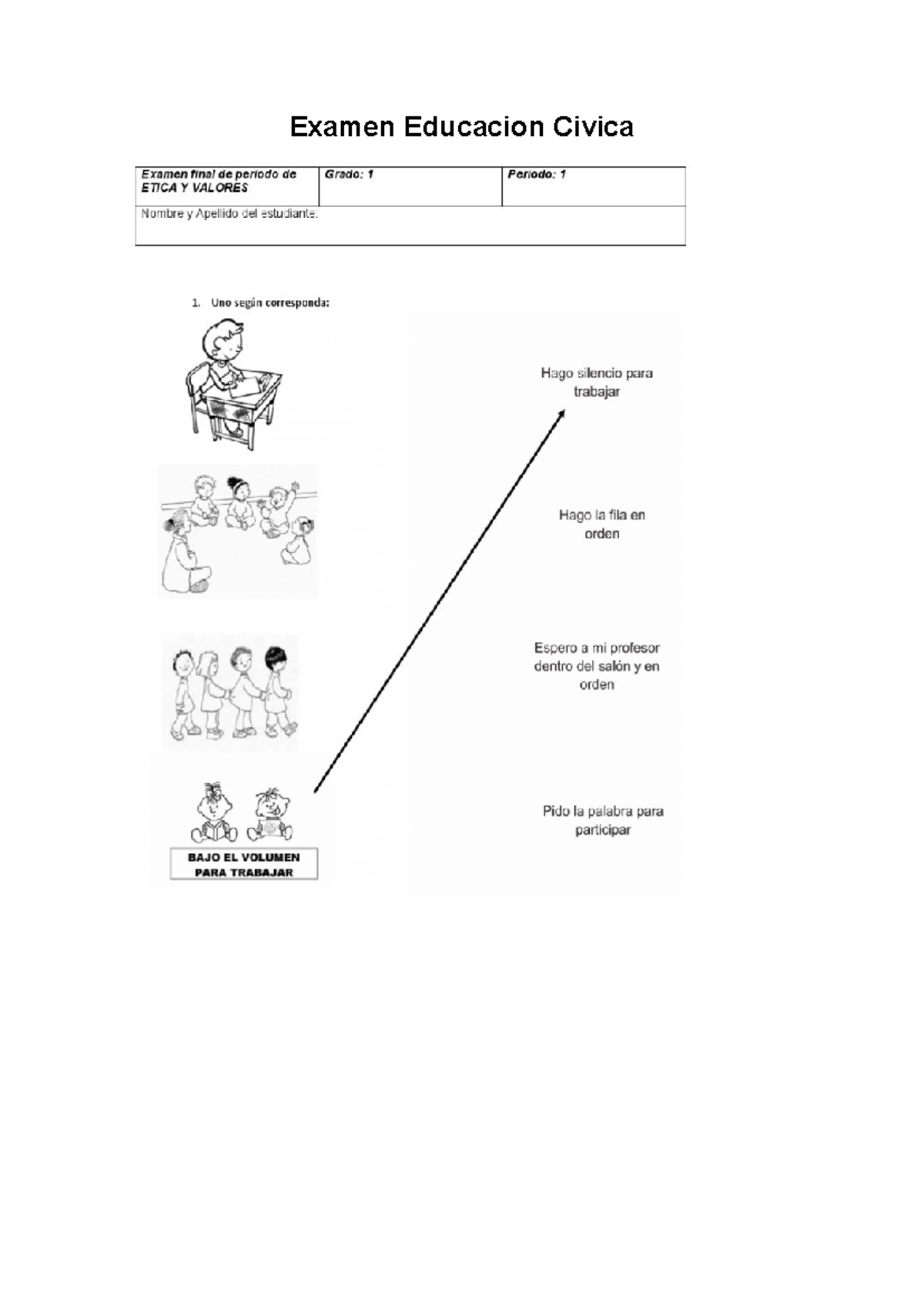 Examen Educacion Civica

| Examen final de periodo de ETICA Y VALORES | Grado: 1 | Periodo: 1 |
|---|---|---|
| Nombre y Apellido del estudiante: | | |

1. Uno según corresponda:

Hago silencio para trabajar

Hago la fila en orden

Espero a mi profesor dentro del salón y en orden

Pido la palabra para participar

BAJO EL VOLUMEN PARA TRABAJAR