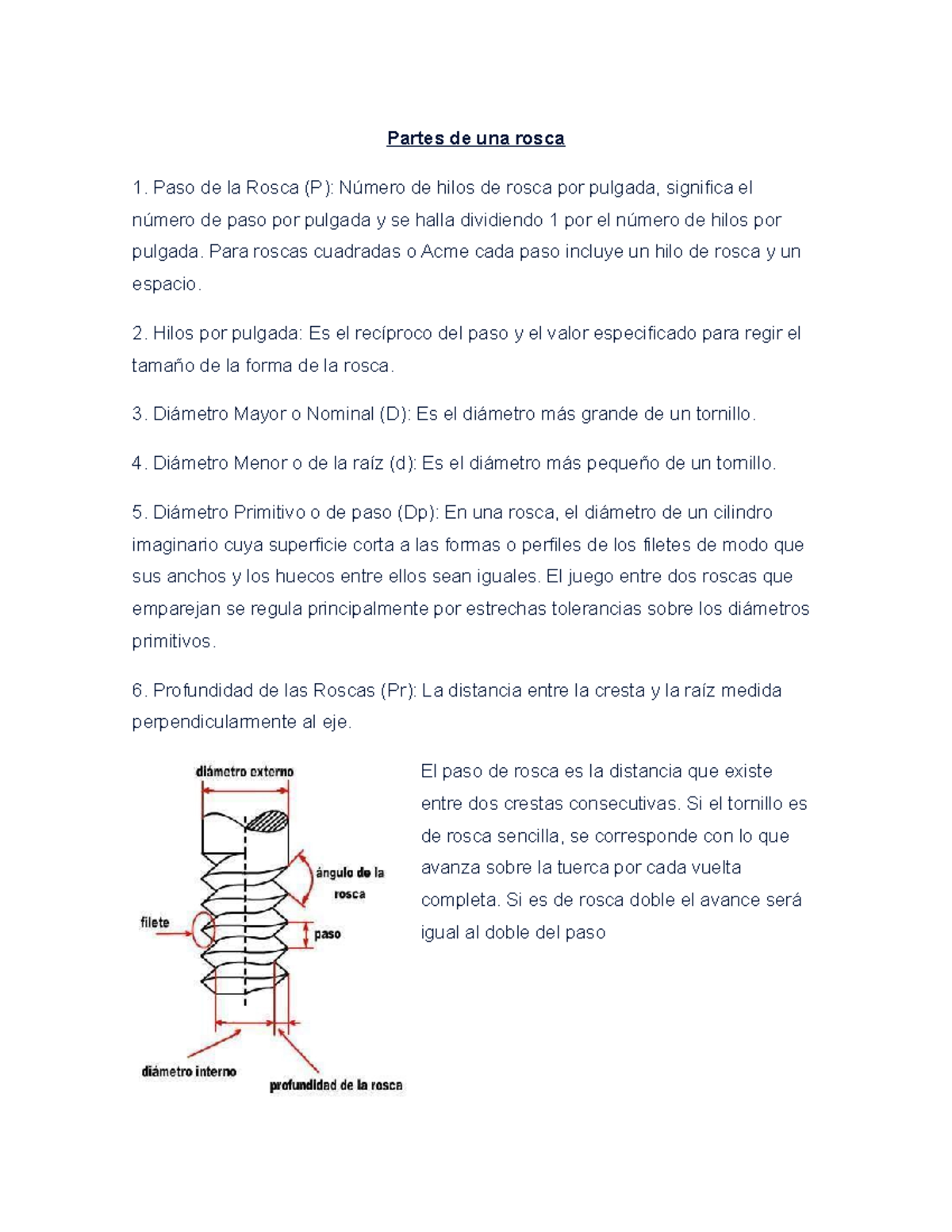 Partes de una rosca

1. Paso de la Rosca (P): Número de hilos de rosca por pulgada, significa el número de paso por pulgada y se halla dividiendo 1 por el número de hilos por pulgada. Para roscas cuadradas o Acme cada paso incluye un hilo de rosca y un espacio.

2. Hilos por pulgada: Es el recíproco del paso y el valor especificado para regir el tamaño de la forma de la rosca.

3. Diámetro Mayor o Nominal (D): Es el diámetro más grande de un tornillo.

4. Diámetro Menor o de la raíz (d): Es el diámetro más pequeño de un tornillo.

5. Diámetro Primitivo o de paso (Dp): En una rosca, el diámetro de un cilindro imaginario cuya superficie corta a las formas o perfiles de los filetes de modo que sus anchos y los huecos entre ellos sean iguales. El juego entre dos roscas que emparejan se regula principalmente por estrechas tolerancias sobre los diámetros primitivos.

6. Profundidad de las Roscas (Pr): La distancia entre la cresta y la raíz medida perpendicularmente al eje.

diámetro externo
ángulo de la rosca
filete
paso
diámetro interno
profundidad de la rosca

El paso de rosca es la distancia que existe entre dos crestas consecutivas. Si el tornillo es de rosca sencilla, se corresponde con lo que avanza sobre la tuerca por cada vuelta completa. Si es de rosca doble el avance será igual al doble del paso