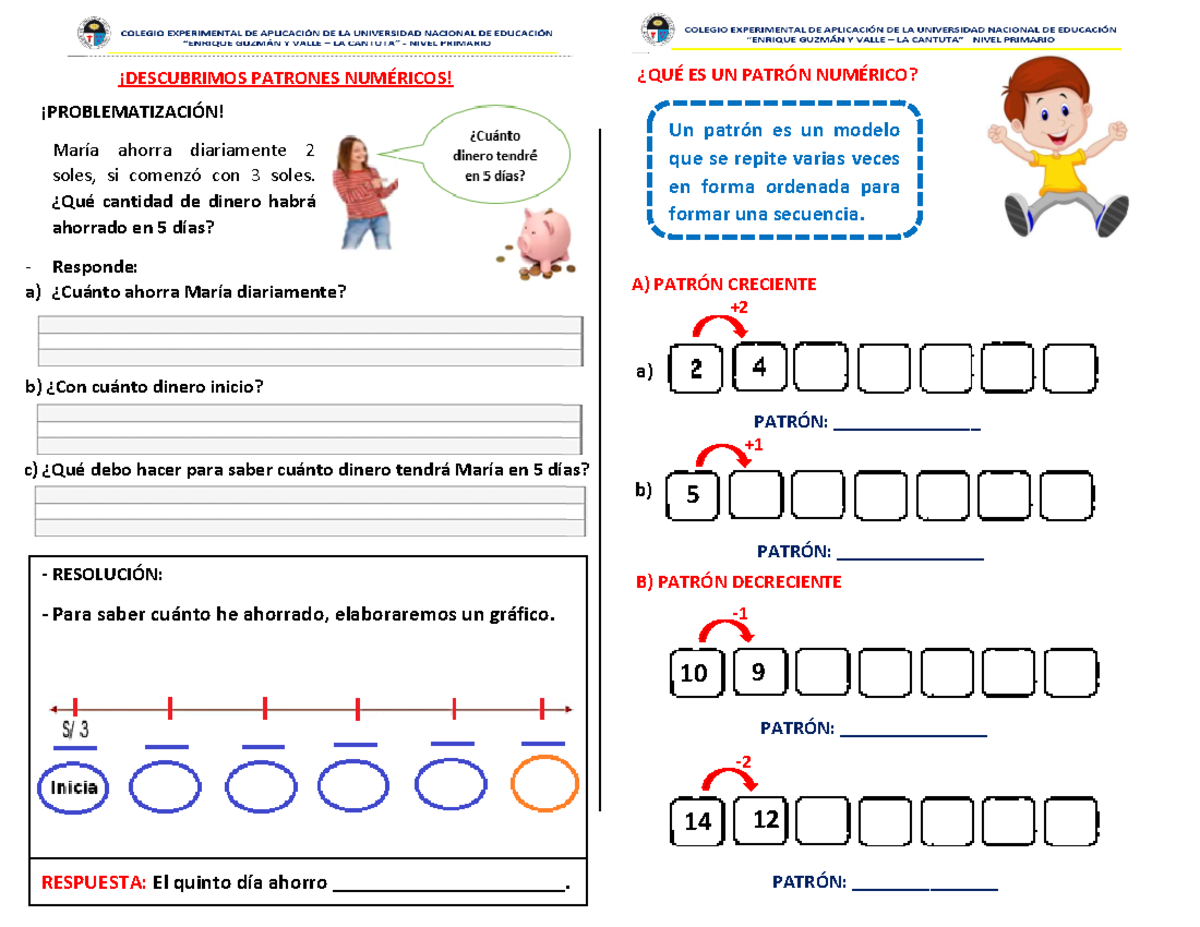 COLEGIO EXPERIMENTAL DE APLICACIÓN DE LA UNIVERSIDAD NACIONAL DE EDUCACIÓN
"ENRIQUE GUZMÁN Y VALLE – LA CANTUTA" - NIVEL PRIMARIO

¡DESCUBRIMOS PATRONES NUMÉRICOS!

¡PROBLEMATIZACIÓN!

María ahorra diariamente 2 soles, si comenzó con 3 soles. ¿Qué cantidad de dinero habrá ahorrado en 5 días?

¿Cuánto dinero tendré en 5 días?

- Responde:
a) ¿Cuánto ahorra María diariamente?

b) ¿Con cuánto dinero inicio?

c) ¿Qué debo hacer para saber cuánto dinero tendrá María en 5 días?

- RESOLUCIÓN:
- Para saber cuánto he ahorrado, elaboraremos un gráfico.

S/ 3

Inicia

RESPUESTA: El quinto día ahorro ______________________.

COLEGIO EXPERIMENTAL DE APLICACIÓN DE LA UNIVERSIDAD NACIONAL DE EDUCACIÓN
"ENRIQUE GUZMÁN Y VALLE – LA CANTUTA" NIVEL PRIMARIO

¿QUÉ ES UN PATRÓN NUMÉRICO?

Un patrón es un modelo que se repite varias veces en forma ordenada para formar una secuencia.

A) PATRÓN CRECIENTE

+2
a) 2 4
PATRÓN: ______________

+1
b) 5
PATRÓN: ______________

B) PATRÓN DECRECIENTE

-1
10 9
PATRÓN: ______________

-2
14 12
PATRÓN: ______________