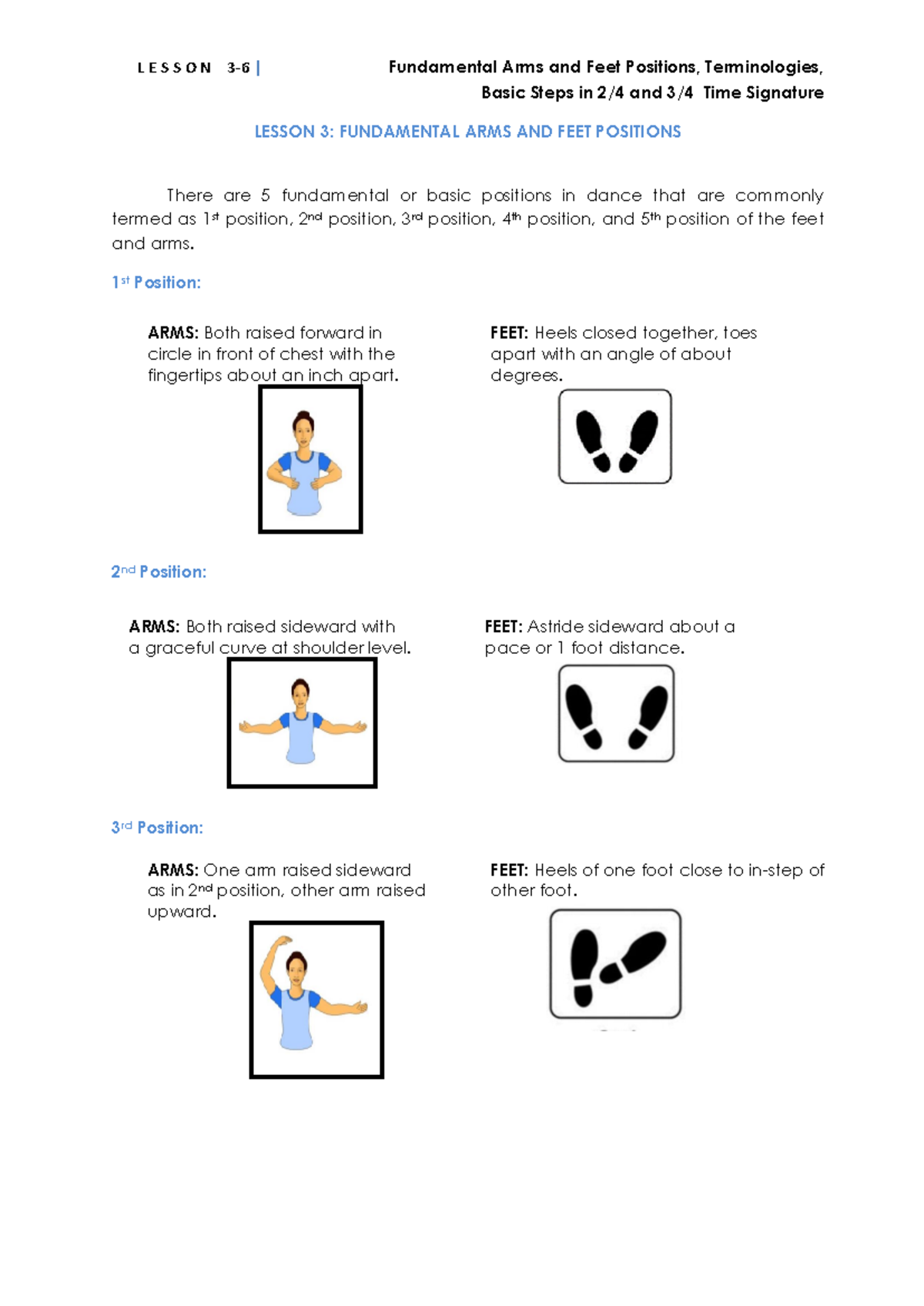 LESSON 3-6 | Fundamental Arms and Feet Positions, Terminologies, Basic Steps in 2/4 and 3/4 Time Signature

LESSON 3: FUNDAMENTAL ARMS AND FEET POSITIONS

There are 5 fundamental or basic positions in dance that are commonly termed as 1st position, 2nd position, 3rd position, 4th position, and 5th position of the feet and arms.

1st Position:

ARMS: Both raised forward in circle in front of chest with the fingertips about an inch apart.

FEET: Heels closed together, toes apart with an angle of about degrees.

2nd Position:

ARMS: Both raised sideward with a graceful curve at shoulder level.

FEET: Astride sideward about a pace or 1 foot distance.

3rd Position:

ARMS: One arm raised sideward as in 2nd position, other arm raised upward.

FEET: Heels of one foot close to in-step of other foot.