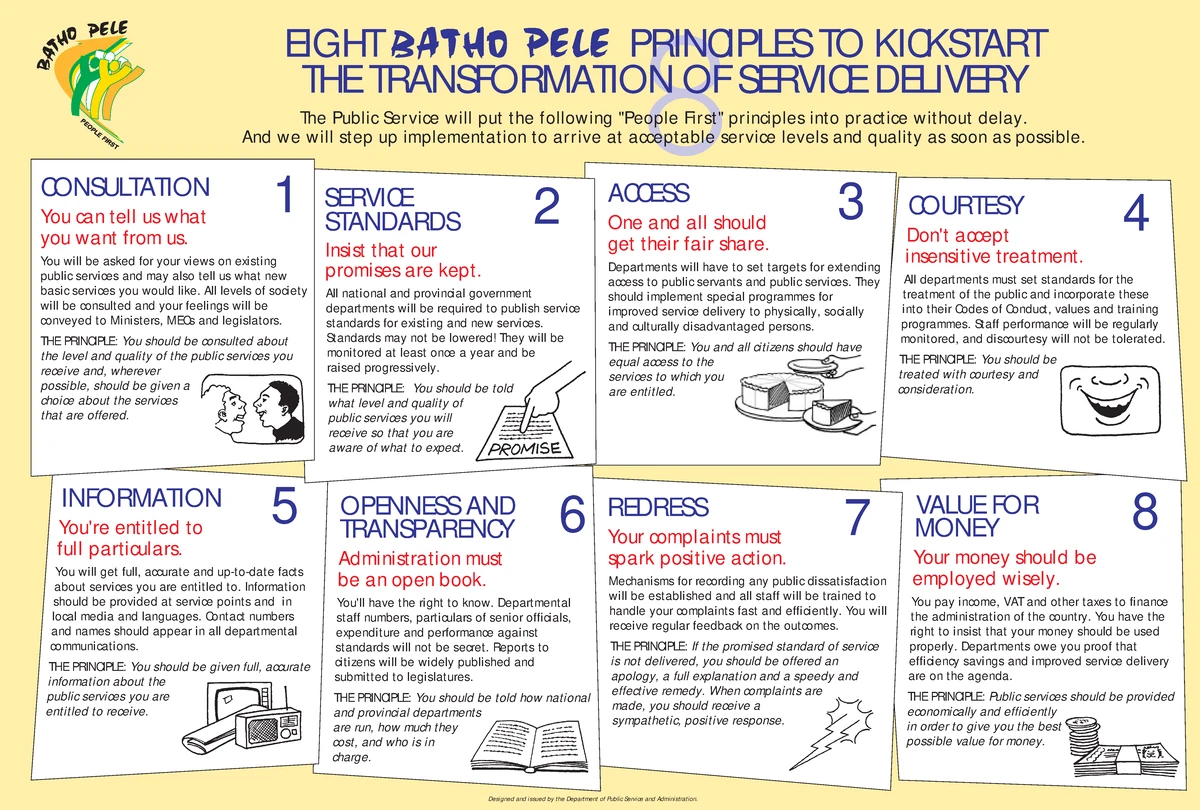 BATHO PELE
PEOPLE FIRST

EIGHT BATHO PELE PRINCIPLES TO KICKSTART THE TRANSFORMATION OF SERVICE DELIVERY

8

The Public Service will put the following "People First" principles into practice without delay. And we will step up implementation to arrive at acceptable service levels and quality as soon as possible.

CONSULTATION 1
You can tell us what you want from us.
You will be asked for your views on existing public services and may also tell us what new basic services you would like. All levels of society will be consulted and your feelings will be conveyed to Ministers, MECs and legislators.
THE PRINCIPLE: You should be consulted about the level and quality of the public services you receive and, wherever possible, should be given a choice about the services that are offered.

SERVICE STANDARDS 2
Insist that our promises are kept.
All national and provincial government departments will be required to publish service standards for existing and new services. Standards may not be lowered! They will be monitored at least once a year and be raised progressively.
THE PRINCIPLE: You should be told what level and quality of public services you will receive so that you are aware of what to expect.
PROMISE

ACCESS 3
One and all should get their fair share.
Departments will have to set targets for extending access to public servants and public services. They should implement special programmes for improved service delivery to physically, socially and culturally disadvantaged persons.
THE PRINCIPLE: You and all citizens should have equal access to the services to which you are entitled.

COURTESY 4
Don't accept insensitive treatment.
All departments must set standards for the treatment of the public and incorporate these into their Codes of Conduct, values and training programmes. Staff performance will be regularly monitored, and discourtesy will not be tolerated.
THE PRINCIPLE: You should be treated with courtesy and consideration.

INFORMATION 5
You're entitled to full particulars.
You will get full, accurate and up-to-date facts about services you are entitled to. Information should be provided at service points and in local media and languages. Contact numbers and names should appear in all departmental communications.
THE PRINCIPLE: You should be given full, accurate information about the public services you are entitled to receive.

OPENNESS AND TRANSPARENCY 6
Administration must be an open book.
You'll have the right to know. Departmental staff numbers, particulars of senior officials, expenditure and performance against standards will not be secret. Reports to citizens will be widely published and submitted to legislatures.
THE PRINCIPLE: You should be told how national and provincial departments are run, how much they cost, and who is in charge.

REDRESS 7
Your complaints must spark positive action.
Mechanisms for recording any public dissatisfaction will be established and all staff will be trained to handle your complaints fast and efficiently. You will receive regular feedback on the outcomes.
THE PRINCIPLE: If the promised standard of service is not delivered, you should be offered an apology, a full explanation and a speedy and effective remedy. When complaints are made, you should receive a sympathetic, positive response.

VALUE FOR MONEY 8
Your money should be employed wisely.
You pay income, VAT and other taxes to finance the administration of the country. You have the right to insist that your money should be used properly. Departments owe you proof that efficiency savings and improved service delivery are on the agenda.
THE PRINCIPLE: Public services should be provided economically and efficiently in order to give you the best possible value for money.

Designed and issued by the Department of Public Service and Administration.