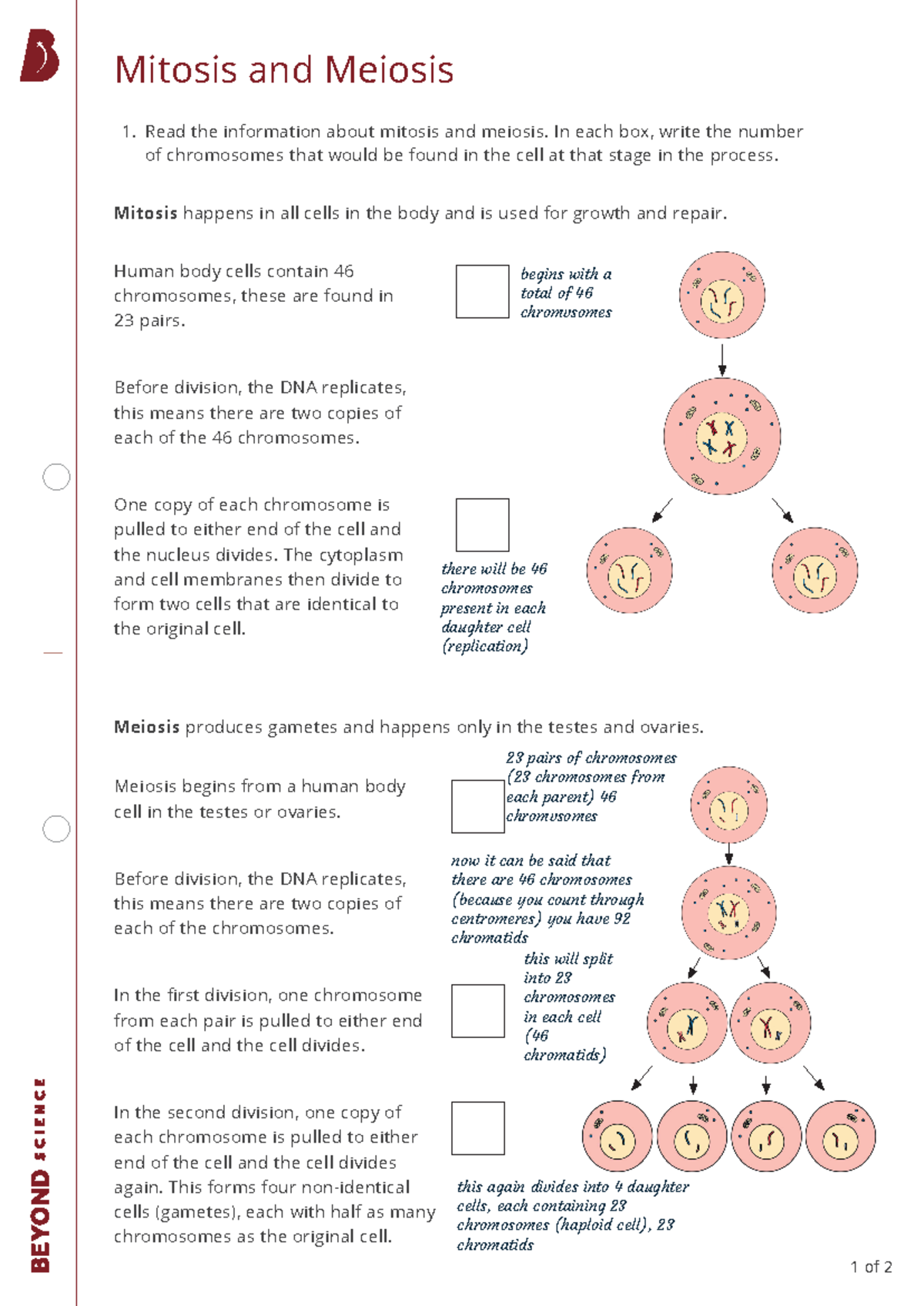 Mitosis and Meiosis

1. Read the information about mitosis and meiosis. In each box, write the number of chromosomes that would be found in the cell at that stage in the process.

**Mitosis** happens in all cells in the body and is used for growth and repair.

Human body cells contain 46 chromosomes, these are found in 23 pairs.

begins with a total of 46 chromosomes

Before division, the DNA replicates, this means there are two copies of each of the 46 chromosomes.

One copy of each chromosome is pulled to either end of the cell and the nucleus divides. The cytoplasm and cell membranes then divide to form two cells that are identical to the original cell.

there will be 46 chromosomes present in each daughter cell (replication)

**Meiosis** produces gametes and happens only in the testes and ovaries.

Meiosis begins from a human body cell in the testes or ovaries.

23 pairs of chromosomes (23 chromosomes from each parent) 46 chromosomes

Before division, the DNA replicates, this means there are two copies of each of the chromosomes.

now it can be said that there are 46 chromosomes (because you count through centromeres) you have 92 chromatids

In the first division, one chromosome from each pair is pulled to either end of the cell and the cell divides.

this will split into 23 chromosomes in each cell (46 chromatids)

In the second division, one copy of each chromosome is pulled to either end of the cell and the cell divides again. This forms four non-identical cells (gametes), each with half as many chromosomes as the original cell.

this again divides into 4 daughter cells, each containing 23 chromosomes (haploid cell), 23 chromatids

BEYOND SCIENCE

1 of 2