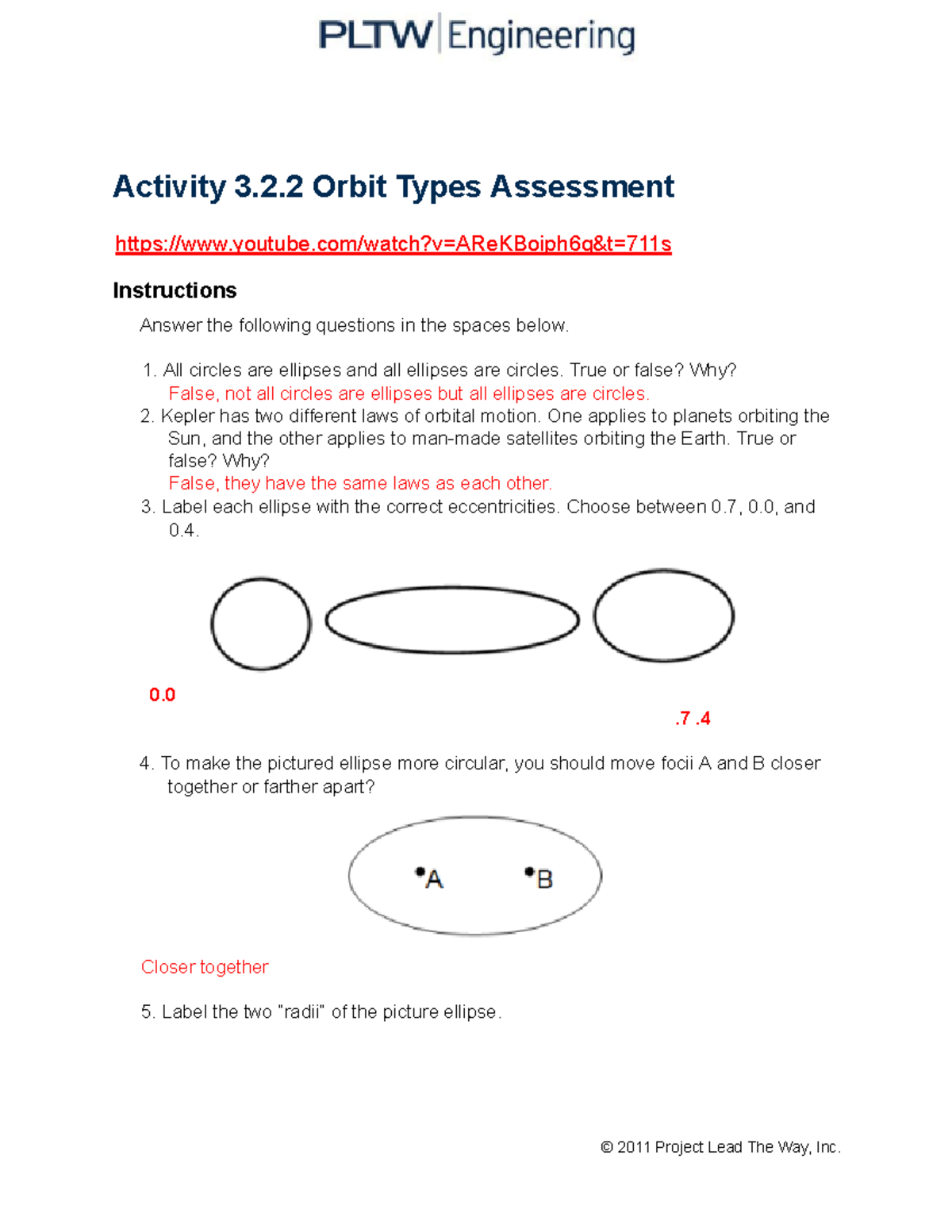 PLTW Engineering

Activity 3.2.2 Orbit Types Assessment

https://www.youtube.com/watch?v=AReKBoiph6g&t=711s

Instructions

Answer the following questions in the spaces below.

1. All circles are ellipses and all ellipses are circles. True or false? Why?
False, not all circles are ellipses but all ellipses are circles.
2. Kepler has two different laws of orbital motion. One applies to planets orbiting the Sun, and the other applies to man-made satellites orbiting the Earth. True or false? Why?
False, they have the same laws as each other.
3. Label each ellipse with the correct eccentricities. Choose between 0.7, 0.0, and 0.4.

0.0

.7 .4

4. To make the pictured ellipse more circular, you should move focii A and B closer together or farther apart?

A B

Closer together

5. Label the two "radii" of the picture ellipse.

© 2011 Project Lead The Way, Inc.