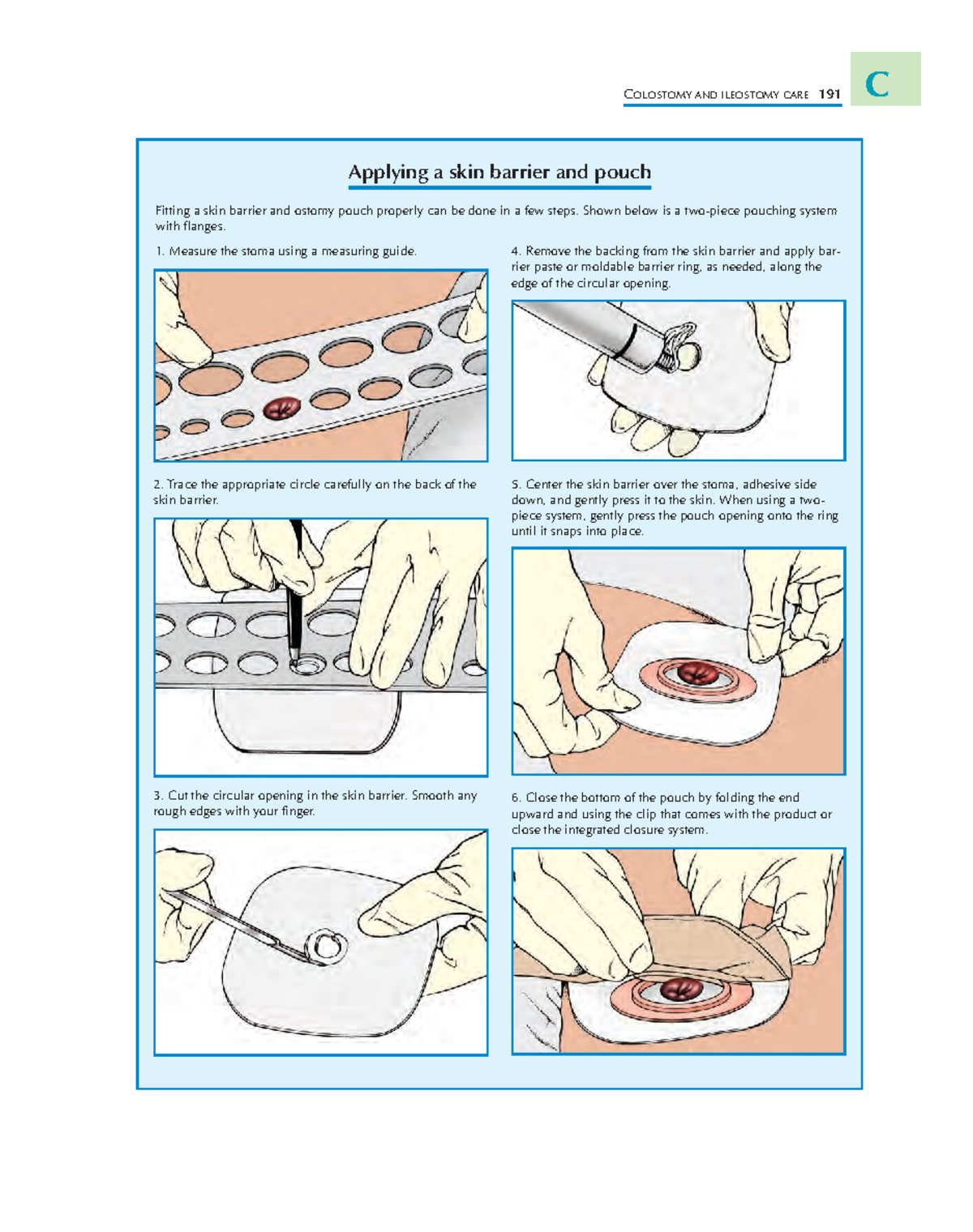 COLOSTOMY AND ILEOSTOMY CARE 191

C

Applying a skin barrier and pouch

Fitting a skin barrier and ostomy pouch properly can be done in a few steps. Shown below is a two-piece pouching system with flanges.

1. Measure the stoma using a measuring guide.

2. Trace the appropriate circle carefully on the back of the skin barrier.

3. Cut the circular opening in the skin barrier. Smooth any rough edges with your finger.

4. Remove the backing from the skin barrier and apply barrier paste or moldable barrier ring, as needed, along the edge of the circular opening.

5. Center the skin barrier over the stoma, adhesive side down, and gently press it to the skin. When using a two-piece system, gently press the pouch opening onto the ring until it snaps into place.

6. Close the bottom of the pouch by folding the end upward and using the clip that comes with the product or close the integrated closure system.