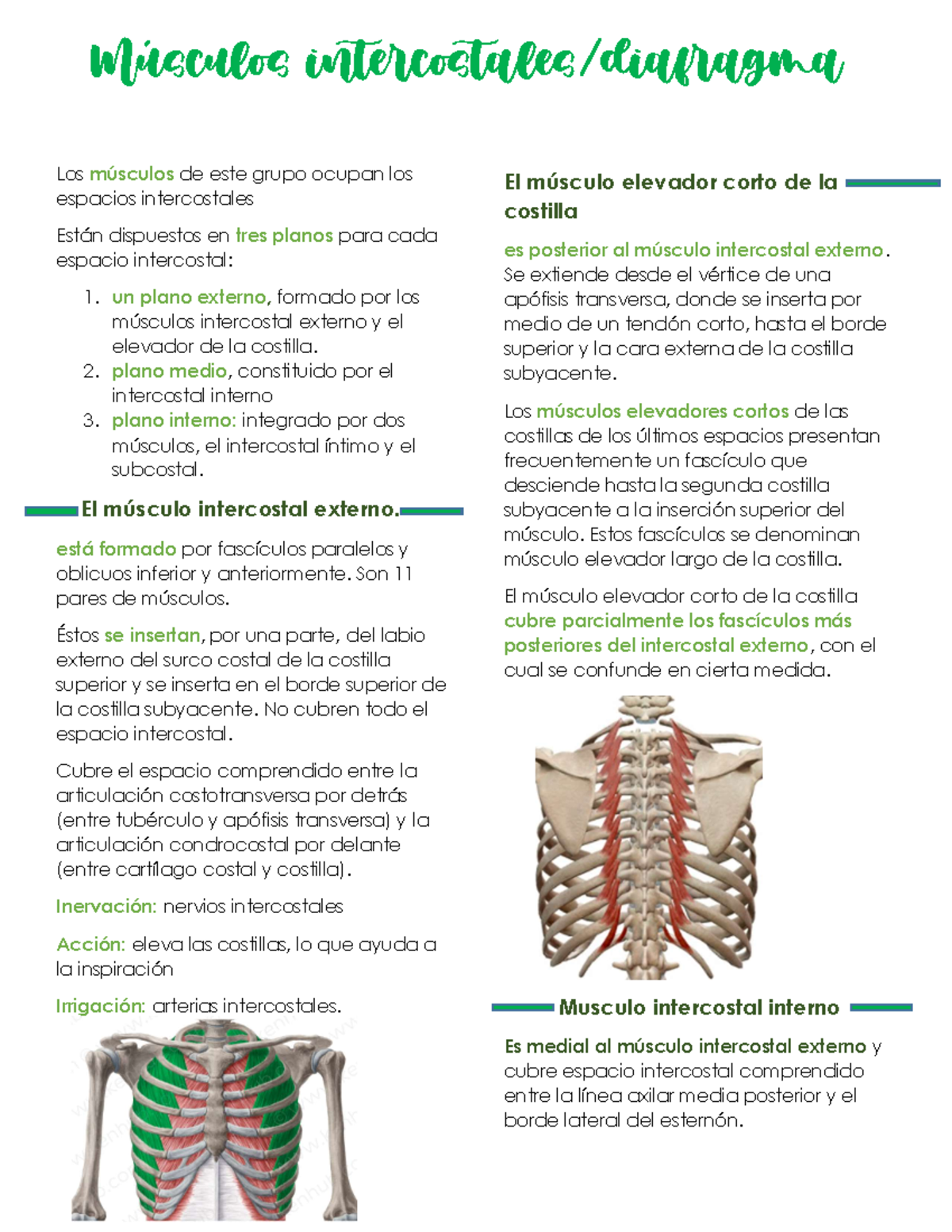 Músculos intercostales/diafragma

Los músculos de este grupo ocupan los espacios intercostales

Están dispuestos en tres planos para cada espacio intercostal:

1. un plano externo, formado por los músculos intercostal externo y el elevador de la costilla.
2. plano medio, constituido por el intercostal interno
3. plano interno: integrado por dos músculos, el intercostal íntimo y el subcostal.

El músculo intercostal externo.

está formado por fascículos paralelos y oblicuos inferior y anteriormente. Son 11 pares de músculos.

Éstos se insertan, por una parte, del labio externo del surco costal de la costilla superior y se inserta en el borde superior de la costilla subyacente. No cubren todo el espacio intercostal.

Cubre el espacio comprendido entre la articulación costotransversa por detrás (entre tubérculo y apófisis transversa) y la articulación condrocostal por delante (entre cartílago costal y costilla).

Inervación: nervios intercostales

Acción: eleva las costillas, lo que ayuda a la inspiración

Irrigación: arterias intercostales.

El músculo elevador corto de la costilla

es posterior al músculo intercostal externo. Se extiende desde el vértice de una apófisis transversa, donde se inserta por medio de un tendón corto, hasta el borde superior y la cara externa de la costilla subyacente.

Los músculos elevadores cortos de las costillas de los últimos espacios presentan frecuentemente un fascículo que desciende hasta la segunda costilla subyacente a la inserción superior del músculo. Estos fascículos se denominan músculo elevador largo de la costilla.

El músculo elevador corto de la costilla cubre parcialmente los fascículos más posteriores del intercostal externo, con el cual se confunde en cierta medida.

Musculo intercostal interno

Es medial al músculo intercostal externo y cubre espacio intercostal comprendido entre la línea axilar media posterior y el borde lateral del esternón.