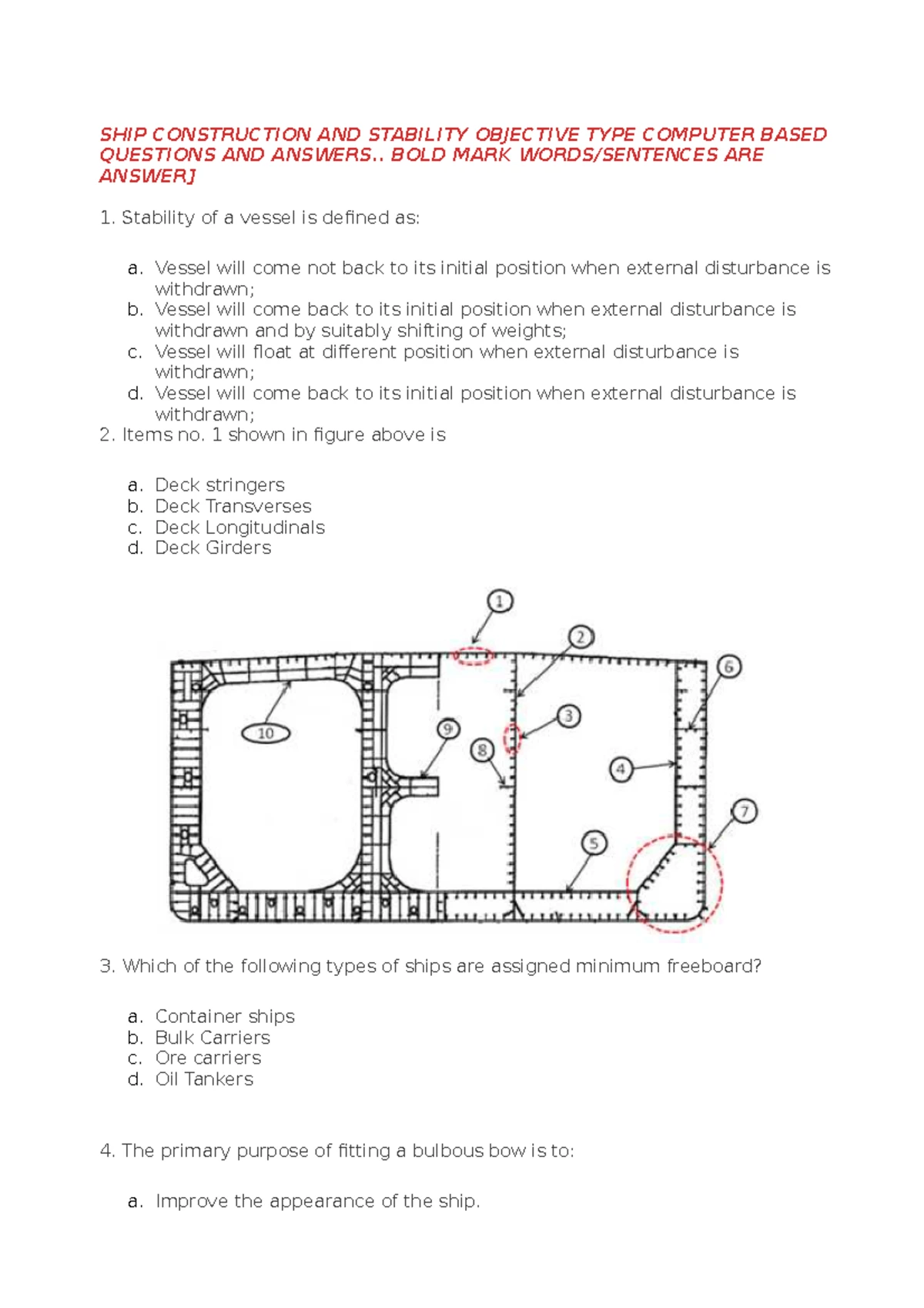 SHIP CONSTRUCTION AND STABILITY OBJECTIVE TYPE COMPUTER BASED QUESTIONS AND ANSWERS.. BOLD MARK WORDS/SENTENCES ARE ANSWER]

1. Stability of a vessel is defined as:

a. Vessel will come not back to its initial position when external disturbance is withdrawn;
b. Vessel will come back to its initial position when external disturbance is withdrawn and by suitably shifting of weights;
c. Vessel will float at different position when external disturbance is withdrawn;
d. Vessel will come back to its initial position when external disturbance is withdrawn;

2. Items no. 1 shown in figure above is

a. Deck stringers
b. Deck Transverses
c. Deck Longitudinals
d. Deck Girders

1
2
6
10
9
3
8
4
7
5

3. Which of the following types of ships are assigned minimum freeboard?

a. Container ships
b. Bulk Carriers
c. Ore carriers
d. Oil Tankers

4. The primary purpose of fitting a bulbous bow is to:

a. Improve the appearance of the ship.