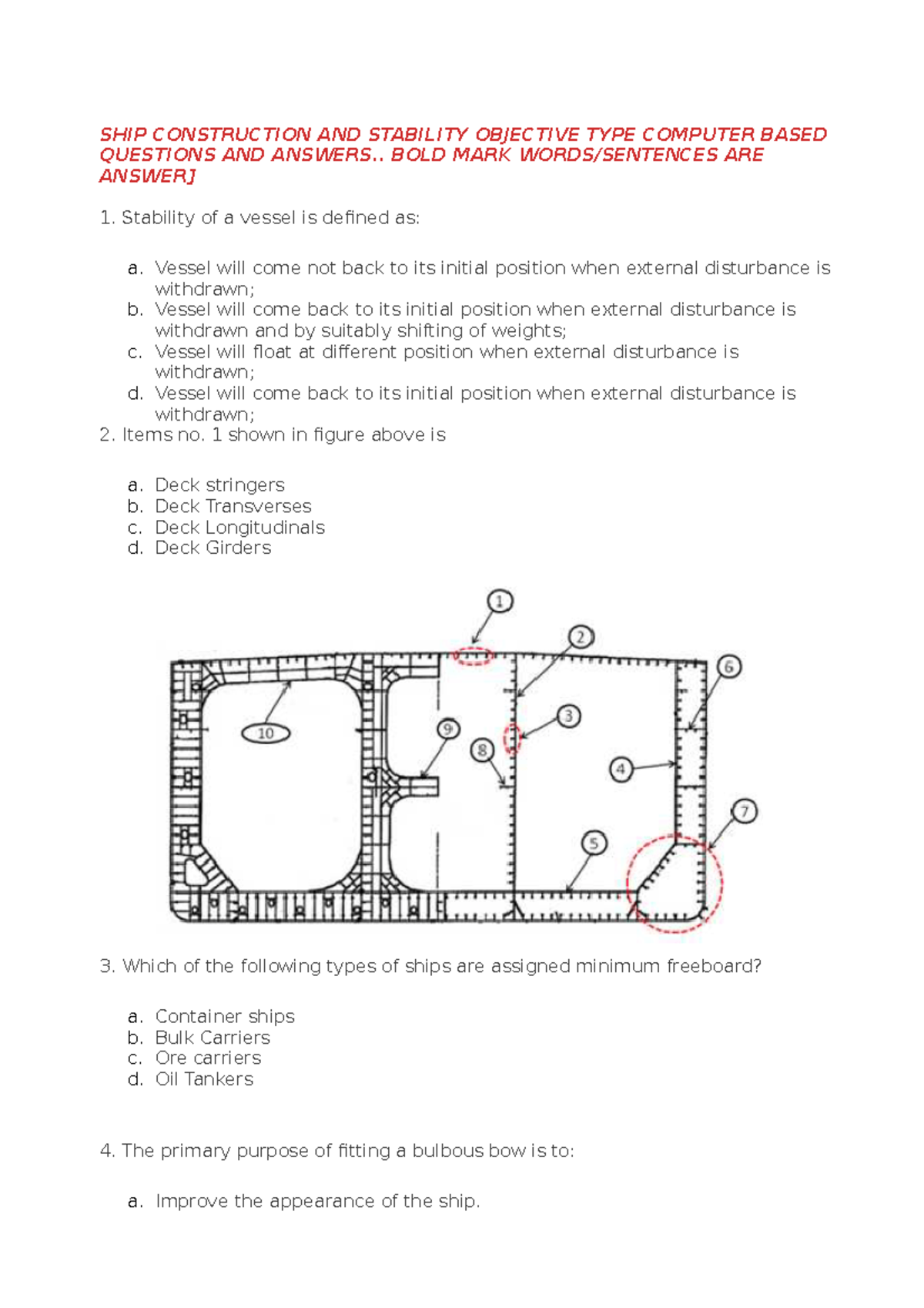 SHIP CONSTRUCTION AND STABILITY OBJECTIVE TYPE COMPUTER BASED QUESTIONS AND ANSWERS.. BOLD MARK WORDS/SENTENCES ARE ANSWER]

1. Stability of a vessel is defined as:

a. Vessel will come not back to its initial position when external disturbance is withdrawn;
b. Vessel will come back to its initial position when external disturbance is withdrawn and by suitably shifting of weights;
c. Vessel will float at different position when external disturbance is withdrawn;
d. Vessel will come back to its initial position when external disturbance is withdrawn;

2. Items no. 1 shown in figure above is

a. Deck stringers
b. Deck Transverses
c. Deck Longitudinals
d. Deck Girders

1
2
6
10
9
3
8
4
7
5

3. Which of the following types of ships are assigned minimum freeboard?

a. Container ships
b. Bulk Carriers
c. Ore carriers
d. Oil Tankers

4. The primary purpose of fitting a bulbous bow is to:

a. Improve the appearance of the ship.