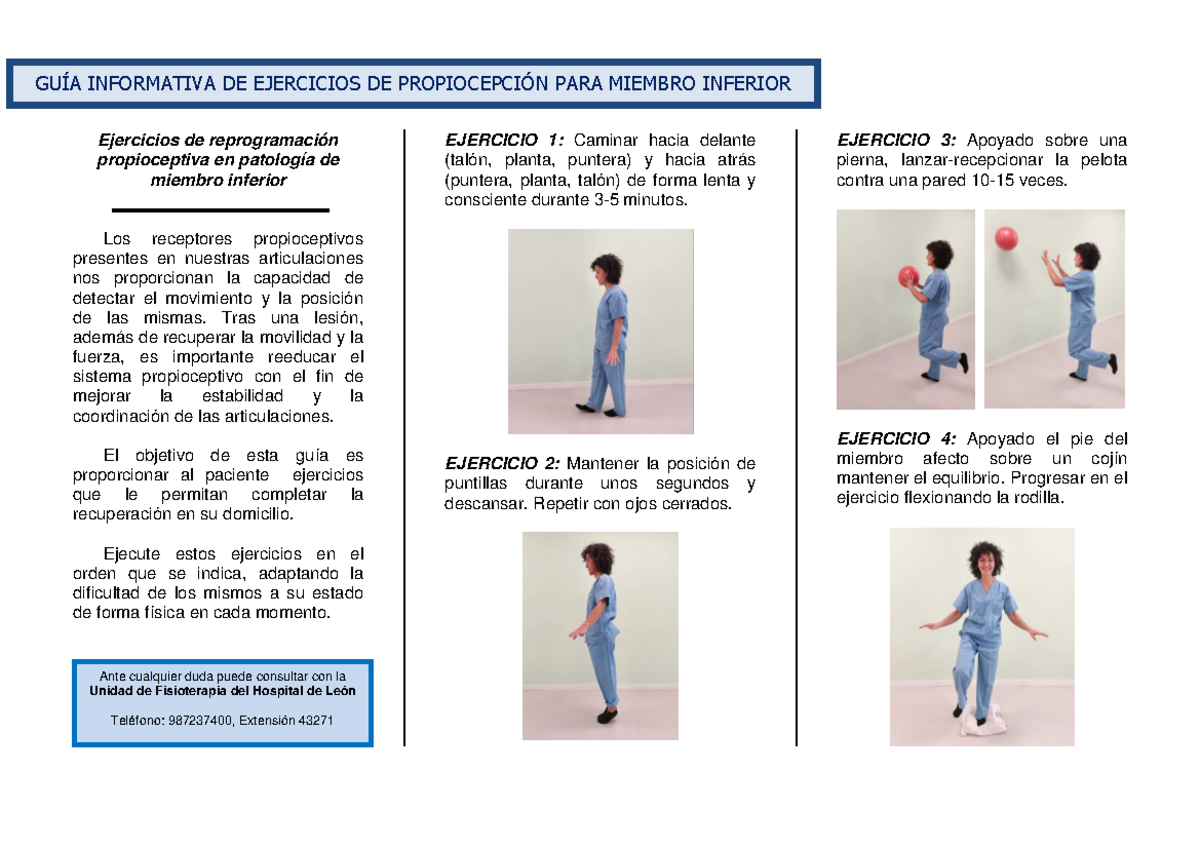 GUÍA INFORMATIVA DE EJERCICIOS DE PROPIOCEPCIÓN PARA MIEMBRO INFERIOR

Ejercicios de reprogramación propioceptiva en patología de miembro inferior

Los receptores propioceptivos presentes en nuestras articulaciones nos proporcionan la capacidad de detectar el movimiento y la posición de las mismas. Tras una lesión, además de recuperar la movilidad y la fuerza, es importante reeducar el sistema propioceptivo con el fin de mejorar la estabilidad y la coordinación de las articulaciones.

El objetivo de esta guía es proporcionar al paciente ejercicios que le permitan completar la recuperación en su domicilio.

Ejecute estos ejercicios en el orden que se indica, adaptando la dificultad de los mismos a su estado de forma física en cada momento.

Ante cualquier duda puede consultar con la
Unidad de Fisioterapia del Hospital de León

Teléfono: 987237400, Extensión 43271

EJERCICIO 1: Caminar hacia delante (talón, planta, puntera) y hacia atrás (puntera, planta, talón) de forma lenta y consciente durante 3-5 minutos.

EJERCICIO 2: Mantener la posición de puntillas durante unos segundos y descansar. Repetir con ojos cerrados.

EJERCICIO 3: Apoyado sobre una pierna, lanzar-recepcionar la pelota contra una pared 10-15 veces.

EJERCICIO 4: Apoyado el pie del miembro afecto sobre un cojín mantener el equilibrio. Progresar en el ejercicio flexionando la rodilla.