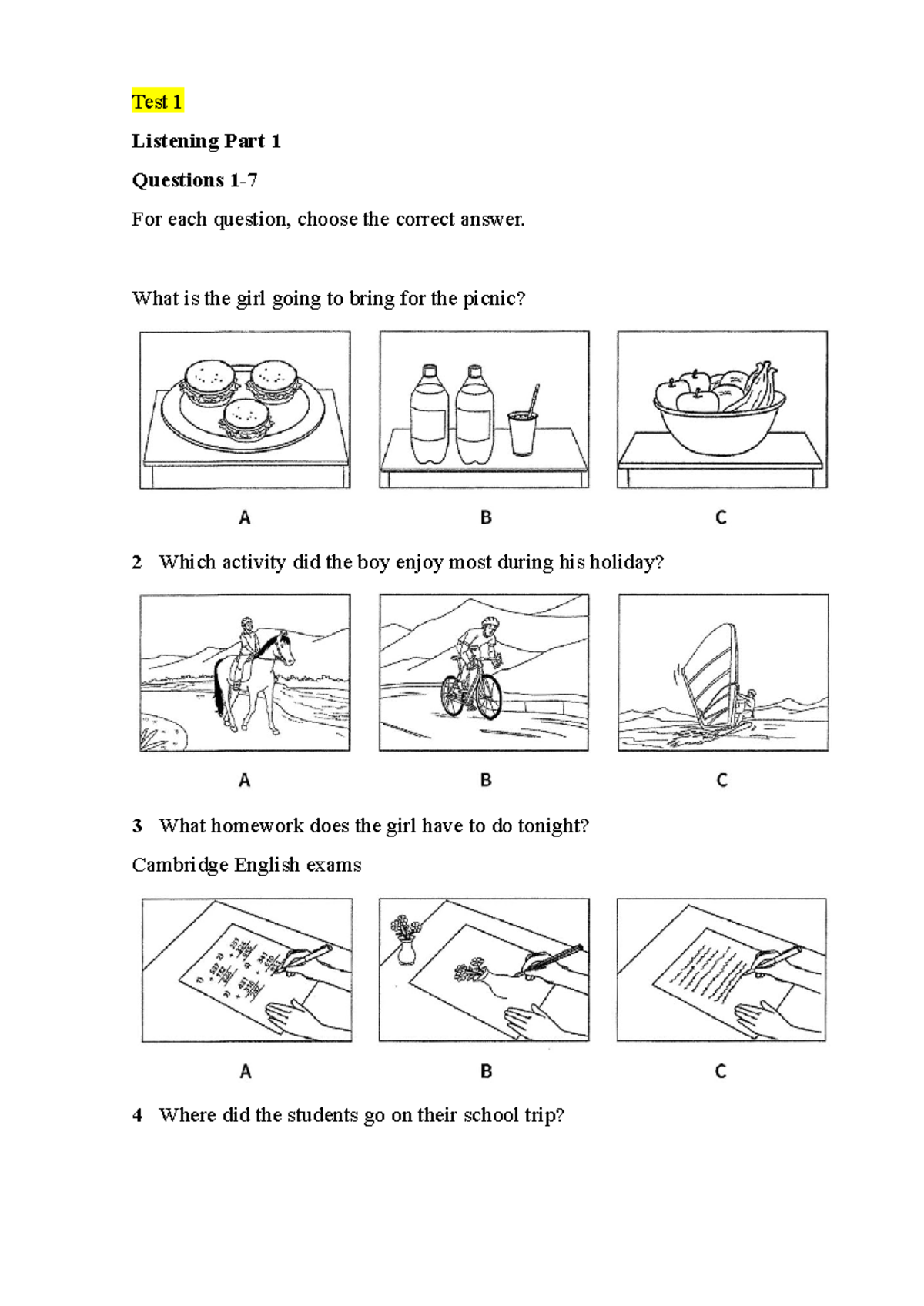 Test 1

Listening Part 1

Questions 1-7

For each question, choose the correct answer.

What is the girl going to bring for the picnic?

A B C

2 Which activity did the boy enjoy most during his holiday?

A B C

3 What homework does the girl have to do tonight?

Cambridge English exams

A B C

4 Where did the students go on their school trip?