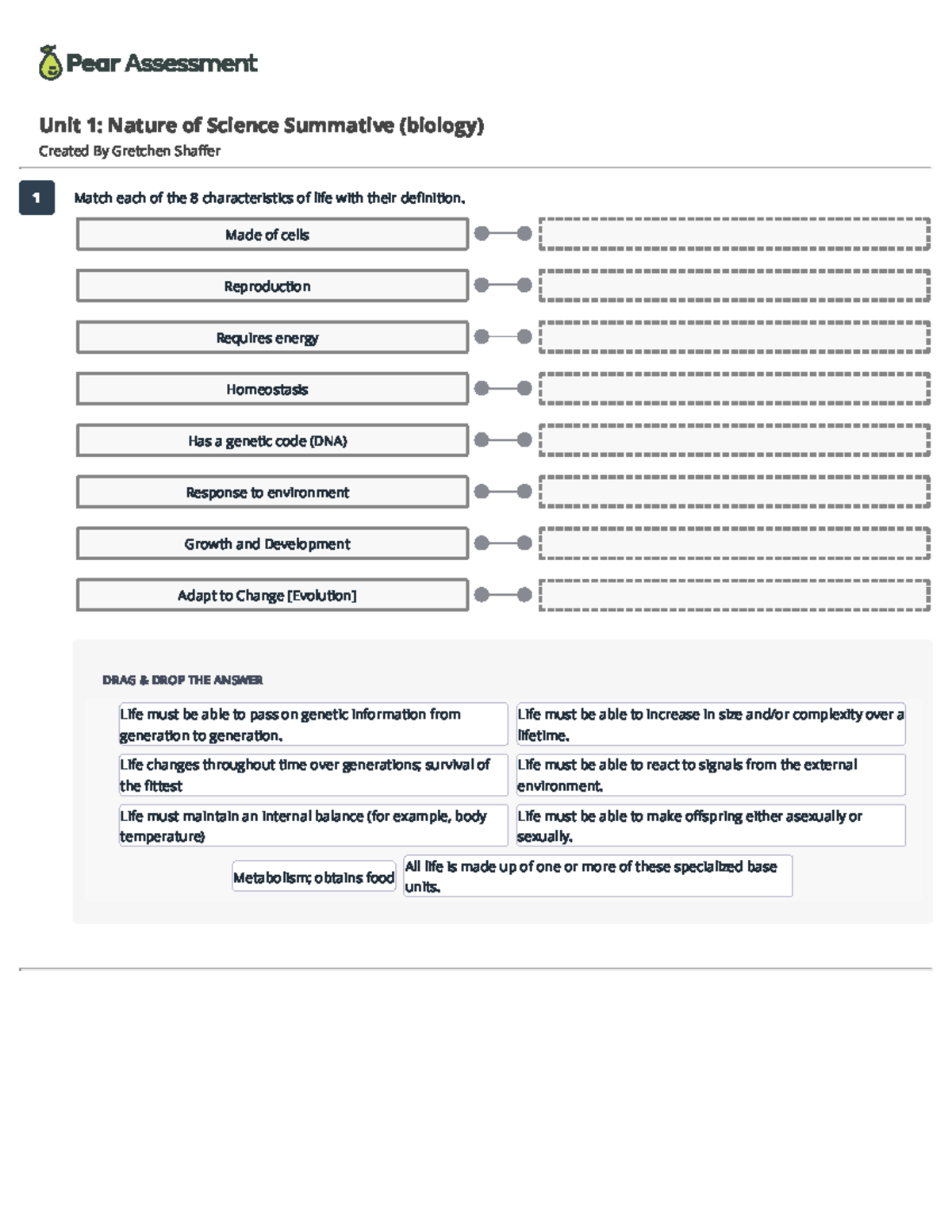 Pear Assessment

Unit 1: Nature of Science Summative (biology)
Created By Gretchen Shaffer

1

Match each of the 8 characteristics of life with their definition.

Made of cells

Reproduction

Requires energy

Homeostasis

Has a genetic code (DNA)

Response to environment

Growth and Development

Adapt to Change [Evolution]

DRAG & DROP THE ANSWER

Life must be able to pass on genetic information from generation to generation.

Life must be able to increase in size and/or complexity over a lifetime.

Life changes throughout time over generations; survival of the fittest

Life must be able to react to signals from the external environment.

Life must maintain an internal balance (for example, body temperature)

Life must be able to make offspring either asexually or sexually.

Metabolism; obtains food

All life is made up of one or more of these specialized base units.