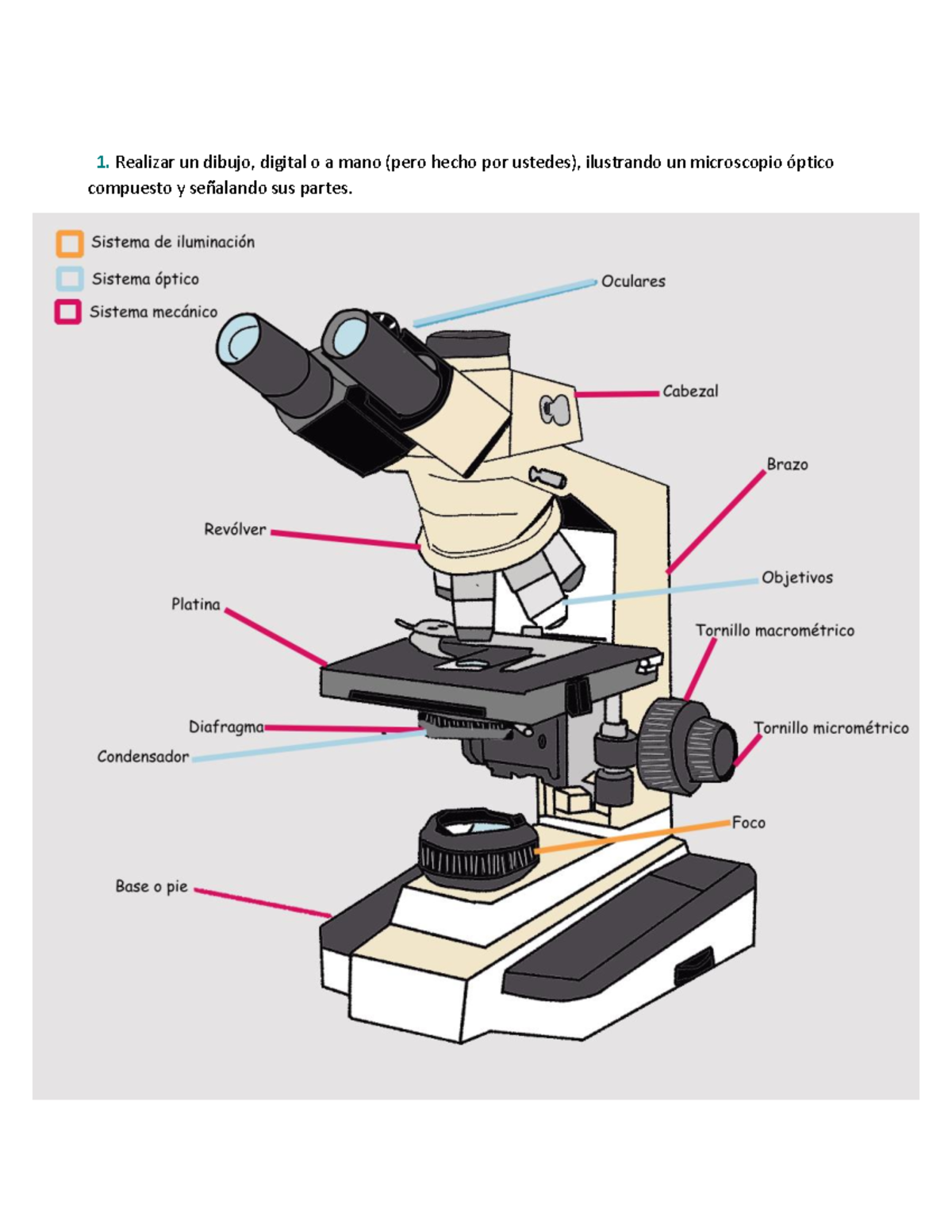 1. Realizar un dibujo, digital o a mano (pero hecho por ustedes), ilustrando un microscopio óptico compuesto y señalando sus partes.

Sistema de iluminación
Sistema óptico
Sistema mecánico

Oculares
Cabezal
Brazo
Revólver
Objetivos
Platina
Tornillo macrométrico
Diafragma
Tornillo micrométrico
Condensador
Foco
Base o pie