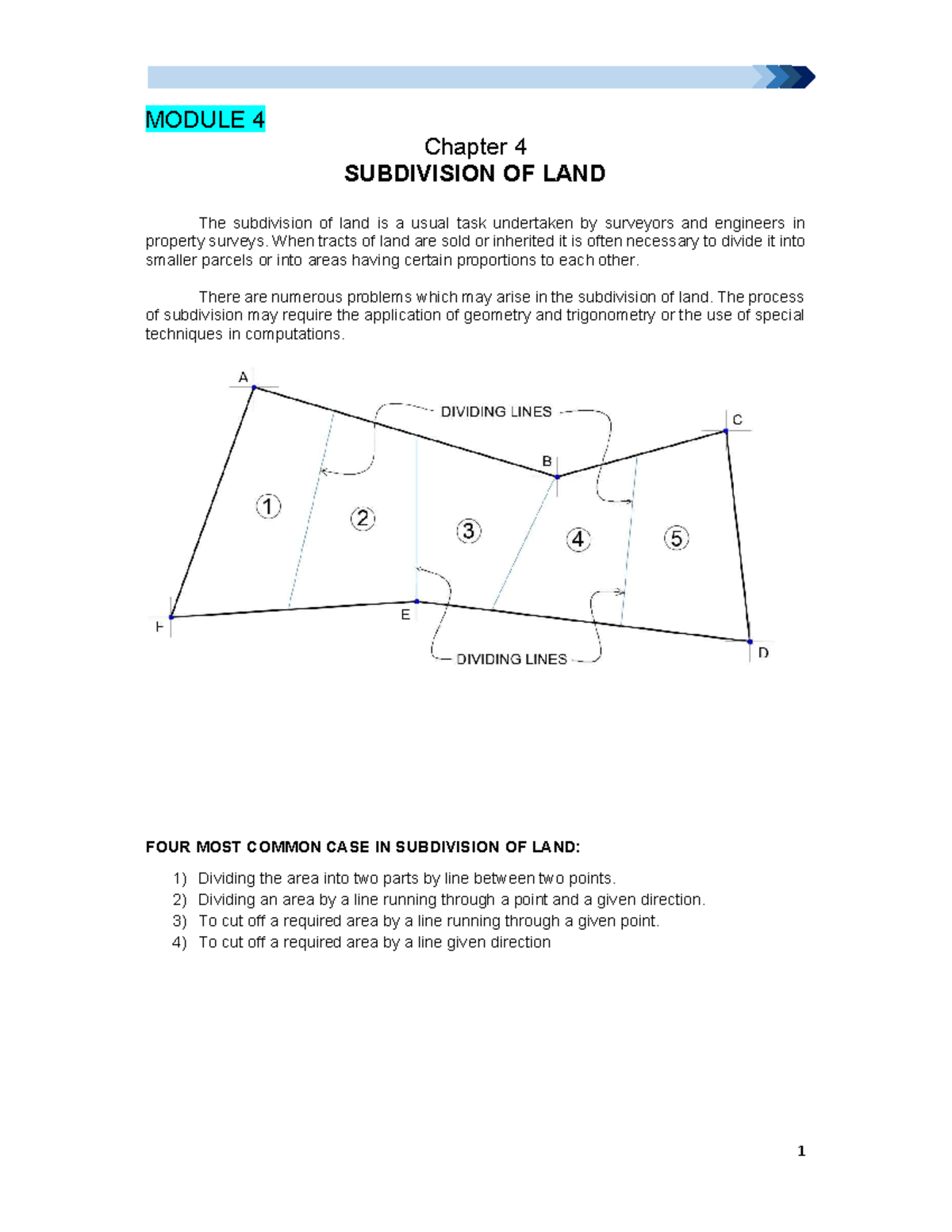 MODULE 4

Chapter 4
SUBDIVISION OF LAND

The subdivision of land is a usual task undertaken by surveyors and engineers in property surveys. When tracts of land are sold or inherited it is often necessary to divide it into smaller parcels or into areas having certain proportions to each other.

There are numerous problems which may arise in the subdivision of land. The process of subdivision may require the application of geometry and trigonometry or the use of special techniques in computations.

A
DIVIDING LINES
C
B
1
2
3
4
5
F
E
D
DIVIDING LINES

FOUR MOST COMMON CASE IN SUBDIVISION OF LAND:

1) Dividing the area into two parts by line between two points.
2) Dividing an area by a line running through a point and a given direction.
3) To cut off a required area by a line running through a given point.
4) To cut off a required area by a line given direction

1