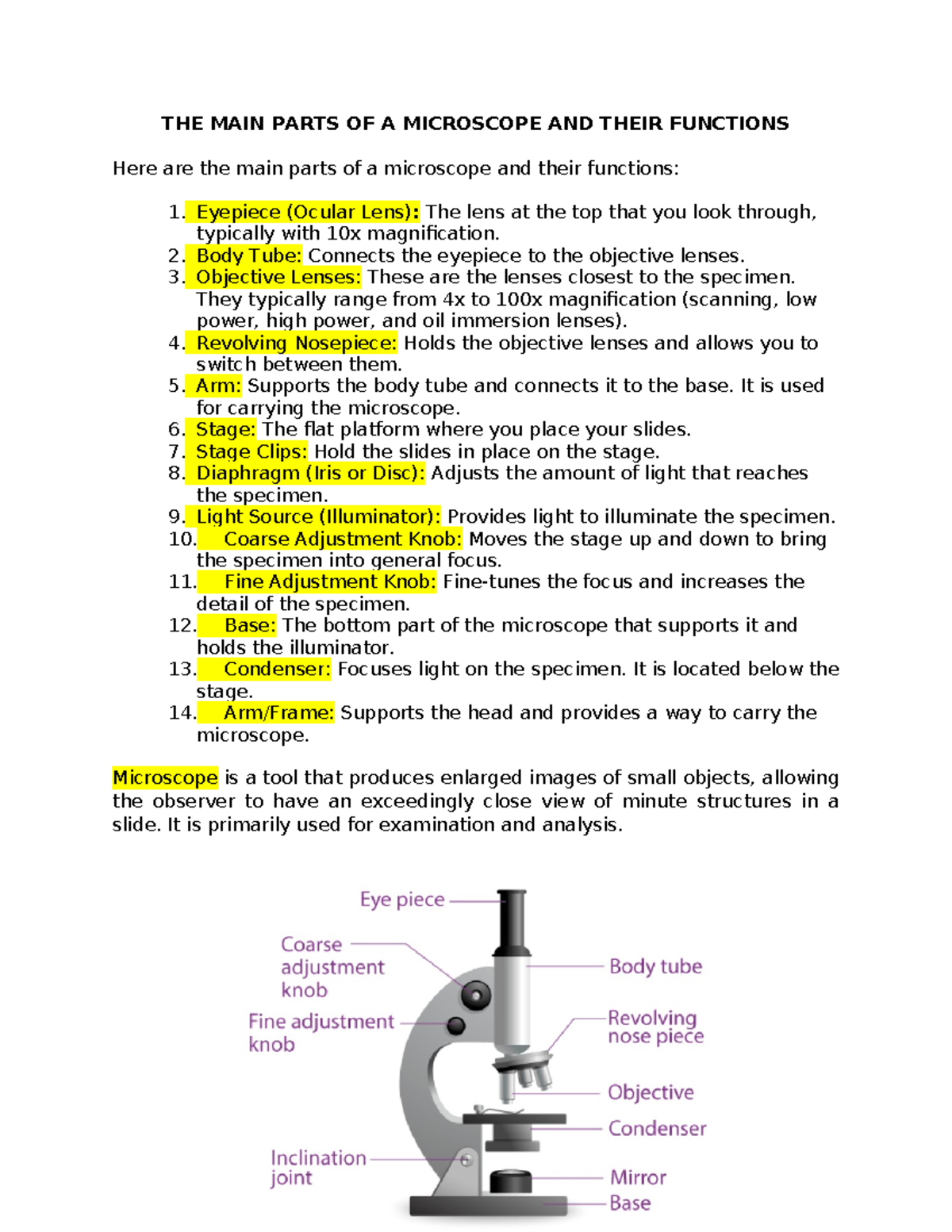 THE MAIN PARTS OF A MICROSCOPE AND THEIR FUNCTIONS

Here are the main parts of a microscope and their functions:

1. Eyepiece (Ocular Lens): The lens at the top that you look through, typically with 10x magnification.
2. Body Tube: Connects the eyepiece to the objective lenses.
3. Objective Lenses: These are the lenses closest to the specimen. They typically range from 4x to 100x magnification (scanning, low power, high power, and oil immersion lenses).
4. Revolving Nosepiece: Holds the objective lenses and allows you to switch between them.
5. Arm: Supports the body tube and connects it to the base. It is used for carrying the microscope.
6. Stage: The flat platform where you place your slides.
7. Stage Clips: Hold the slides in place on the stage.
8. Diaphragm (Iris or Disc): Adjusts the amount of light that reaches the specimen.
9. Light Source (Illuminator): Provides light to illuminate the specimen.
10. Coarse Adjustment Knob: Moves the stage up and down to bring the specimen into general focus.
11. Fine Adjustment Knob: Fine-tunes the focus and increases the detail of the specimen.
12. Base: The bottom part of the microscope that supports it and holds the illuminator.
13. Condenser: Focuses light on the specimen. It is located below the stage.
14. Arm/Frame: Supports the head and provides a way to carry the microscope.

Microscope is a tool that produces enlarged images of small objects, allowing the observer to have an exceedingly close view of minute structures in a slide. It is primarily used for examination and analysis.

Eye piece
Coarse adjustment knob
Fine adjustment knob
Inclination joint
Body tube
Revolving nose piece
Objective
Condenser
Mirror
Base