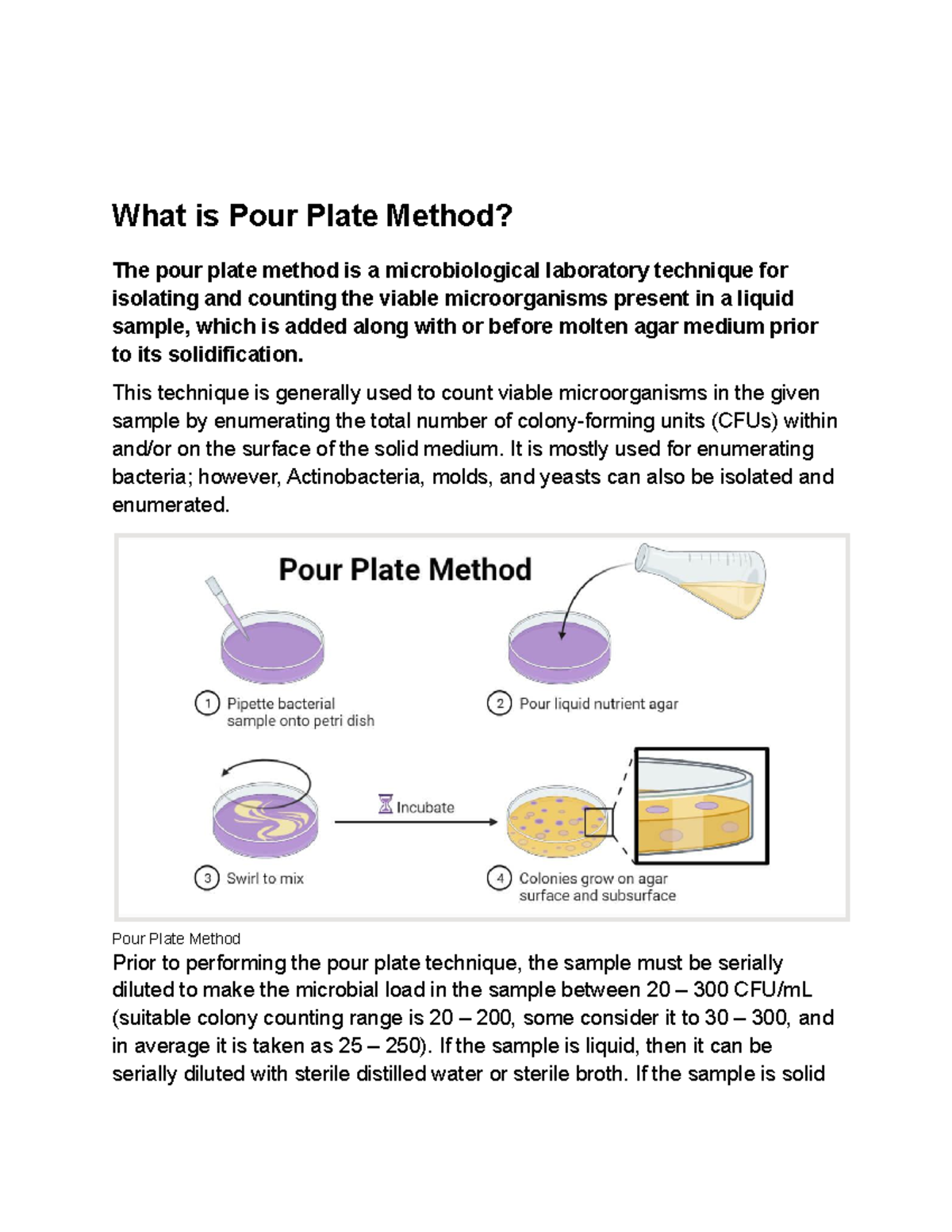 What is Pour Plate Method?

The pour plate method is a microbiological laboratory technique for isolating and counting the viable microorganisms present in a liquid sample, which is added along with or before molten agar medium prior to its solidification.

This technique is generally used to count viable microorganisms in the given sample by enumerating the total number of colony-forming units (CFUs) within and/or on the surface of the solid medium. It is mostly used for enumerating bacteria; however, Actinobacteria, molds, and yeasts can also be isolated and enumerated.

Pour Plate Method

1 Pipette bacterial sample onto petri dish

2 Pour liquid nutrient agar

3 Swirl to mix

Incubate

4 Colonies grow on agar surface and subsurface

Pour Plate Method

Prior to performing the pour plate technique, the sample must be serially diluted to make the microbial load in the sample between 20 – 300 CFU/mL (suitable colony counting range is 20 – 200, some consider it to 30 – 300, and in average it is taken as 25 – 250). If the sample is liquid, then it can be serially diluted with sterile distilled water or sterile broth. If the sample is solid