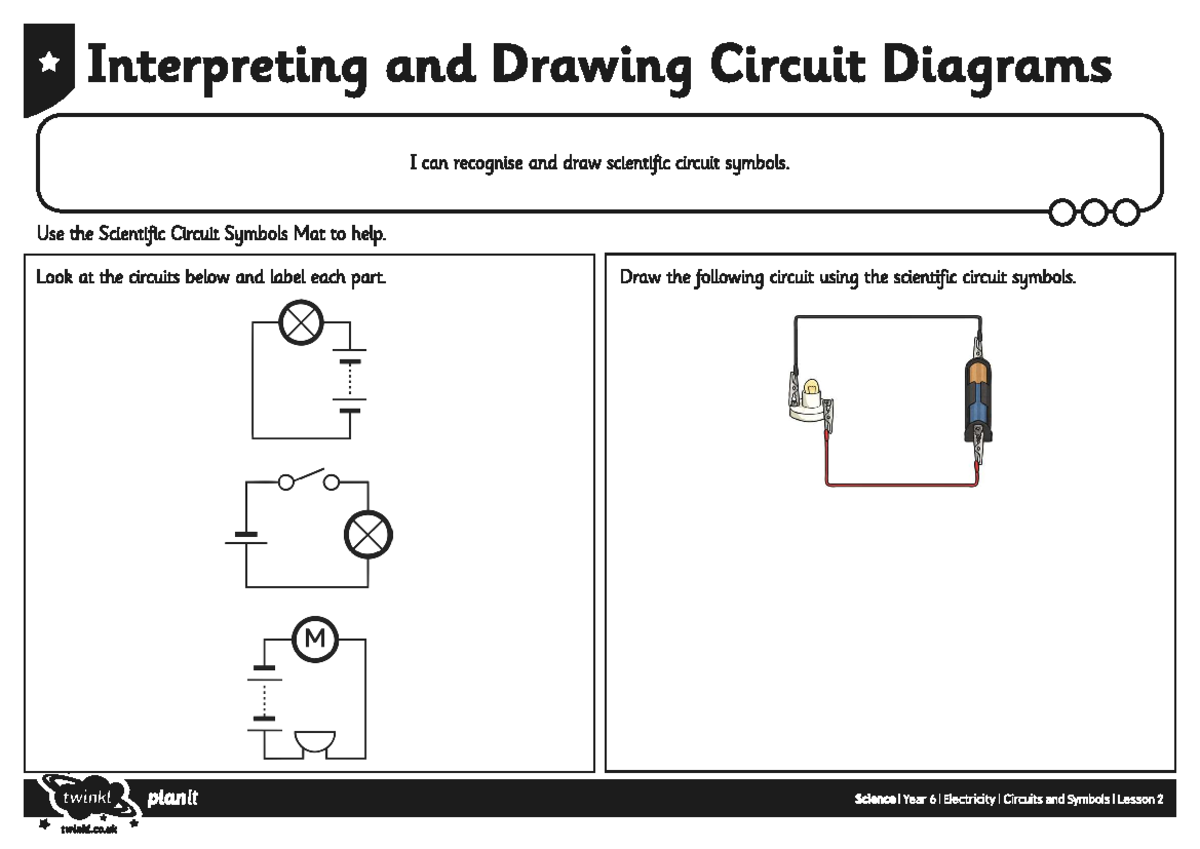 Interpreting and Drawing Circuit Diagrams

I can recognise and draw scientific circuit symbols.

Use the Scientific Circuit Symbols Mat to help.

Look at the circuits below and label each part.

M

Draw the following circuit using the scientific circuit symbols.

twinkl
twinkl.co.uk
planit

Science | Year 6 | Electricity | Circuits and Symbols | Lesson 2