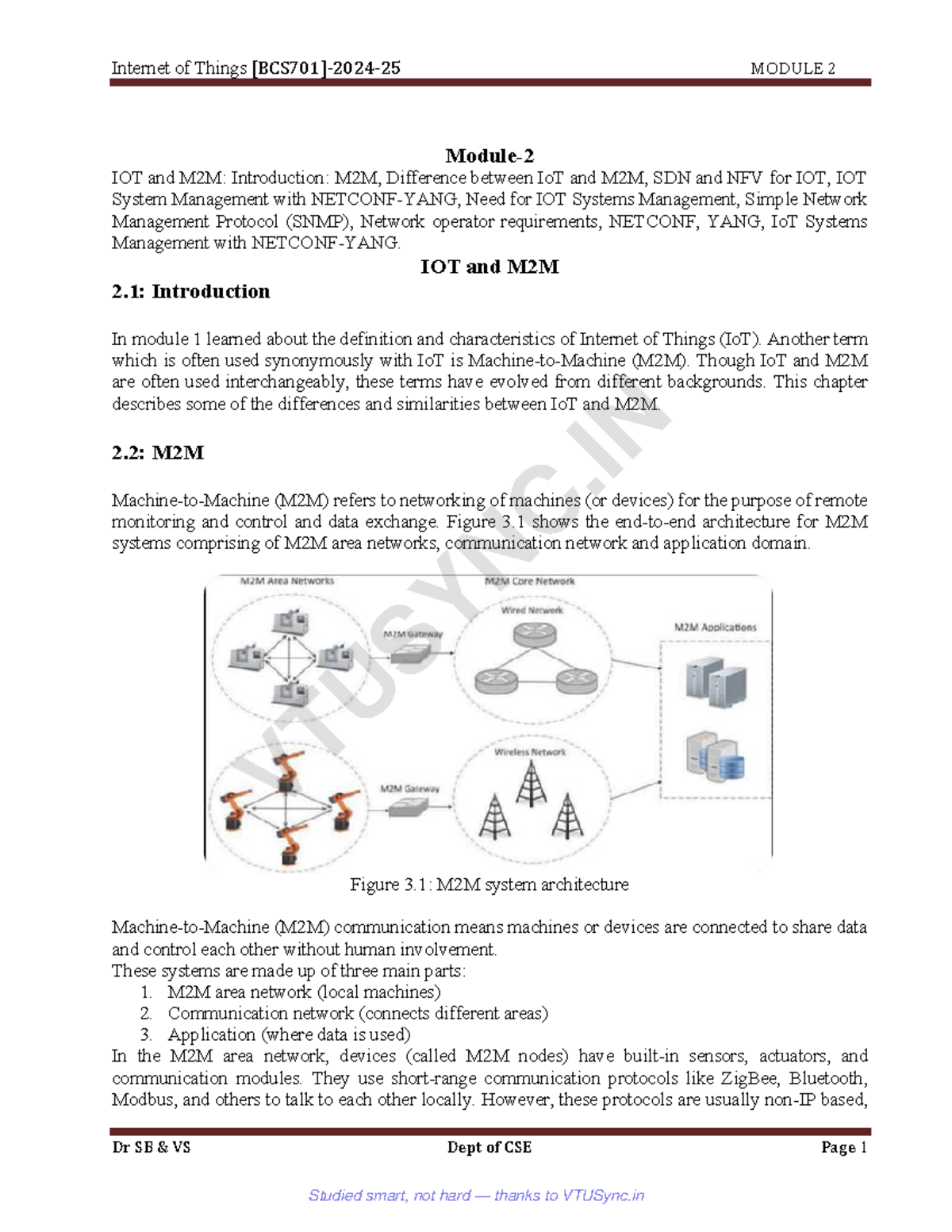 Internet of Things [BCS701]-2024-25 MODULE 2

Module-2

IOT and M2M: Introduction: M2M, Difference between IoT and M2M, SDN and NFV for IOT, IOT System Management with NETCONF-YANG, Need for IOT Systems Management, Simple Network Management Protocol (SNMP), Network operator requirements, NETCONF, YANG, IoT Systems Management with NETCONF-YANG.

IOT and M2M

2.1: Introduction

In module 1 learned about the definition and characteristics of Internet of Things (IoT). Another term which is often used synonymously with IoT is Machine-to-Machine (M2M). Though IoT and M2M are often used interchangeably, these terms have evolved from different backgrounds. This chapter describes some of the differences and similarities between IoT and M2M.

2.2: M2M

Machine-to-Machine (M2M) refers to networking of machines (or devices) for the purpose of remote monitoring and control and data exchange. Figure 3.1 shows the end-to-end architecture for M2M systems comprising of M2M area networks, communication network and application domain.

M2M Area Networks
M2M Core Network
Wired Network
M2M Gateway
M2M Applications
Wireless Network
M2M Gateway

VTUSYNC.IN

Figure 3.1: M2M system architecture

Machine-to-Machine (M2M) communication means machines or devices are connected to share data and control each other without human involvement.
These systems are made up of three main parts:
1. M2M area network (local machines)
2. Communication network (connects different areas)
3. Application (where data is used)
In the M2M area network, devices (called M2M nodes) have built-in sensors, actuators, and communication modules. They use short-range communication protocols like ZigBee, Bluetooth, Modbus, and others to talk to each other locally. However, these protocols are usually non-IP based,

Dr SB & VS Dept of CSE Page 1

Studied smart, not hard — thanks to VTUSync.in