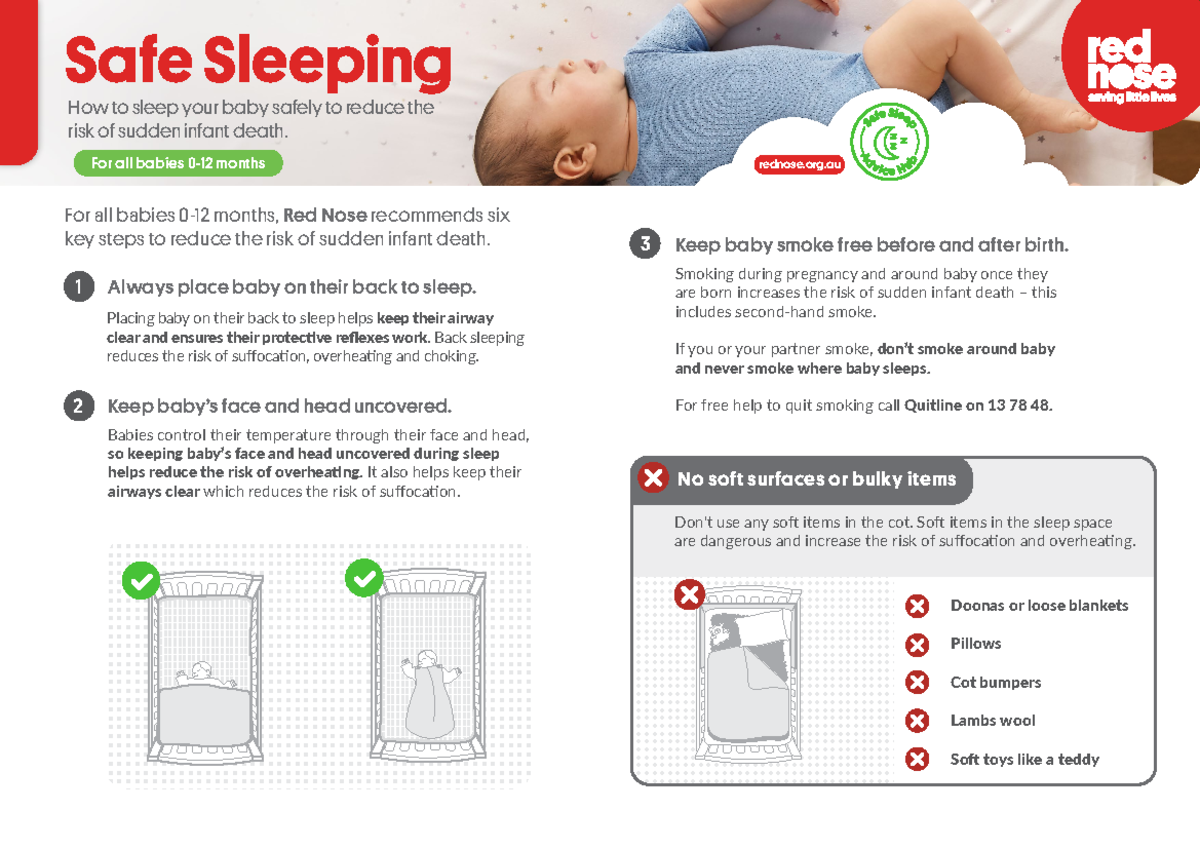 Safe Sleeping

How to sleep your baby safely to reduce the risk of sudden infant death.

For all babies 0-12 months

rednose.org.au

Safe Sleep Advice Hub

red nose
saving little lives

For all babies 0-12 months, Red Nose recommends six key steps to reduce the risk of sudden infant death.

1 Always place baby on their back to sleep.

Placing baby on their back to sleep helps keep their airway clear and ensures their protective reflexes work. Back sleeping reduces the risk of suffocation, overheating and choking.

2 Keep baby's face and head uncovered.

Babies control their temperature through their face and head, so keeping baby's face and head uncovered during sleep helps reduce the risk of overheating. It also helps keep their airways clear which reduces the risk of suffocation.

3 Keep baby smoke free before and after birth.

Smoking during pregnancy and around baby once they are born increases the risk of sudden infant death – this includes second-hand smoke.

If you or your partner smoke, don't smoke around baby and never smoke where baby sleeps.

For free help to quit smoking call Quitline on 13 78 48.

No soft surfaces or bulky items

Don't use any soft items in the cot. Soft items in the sleep space are dangerous and increase the risk of suffocation and overheating.

Doonas or loose blankets
Pillows
Cot bumpers
Lambs wool
Soft toys like a teddy