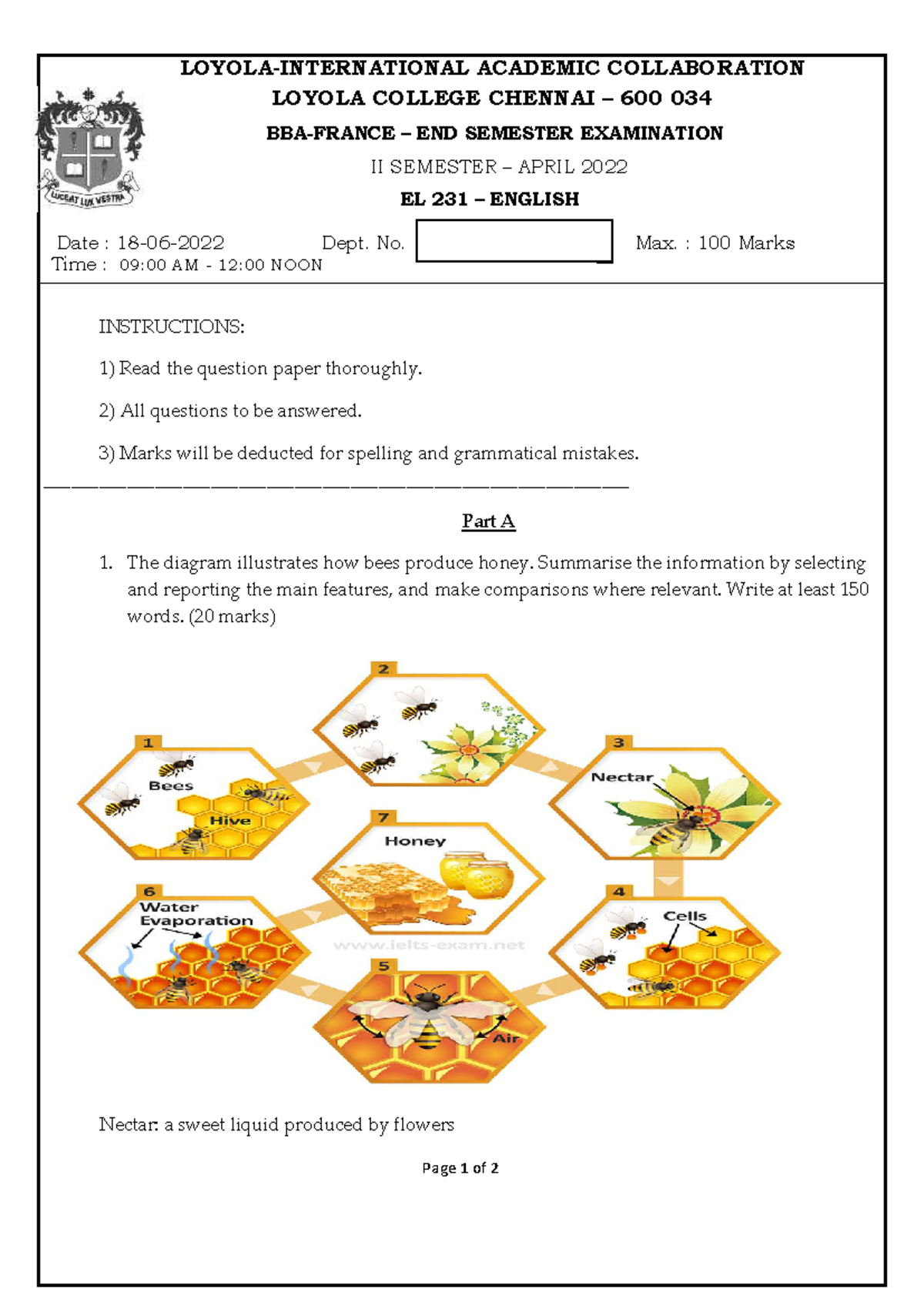 LUCEAT LUX VESTRA

LOYOLA-INTERNATIONAL ACADEMIC COLLABORATION

LOYOLA COLLEGE CHENNAI – 600 034

BBA-FRANCE – END SEMESTER EXAMINATION

II SEMESTER – APRIL 2022

EL 231 – ENGLISH

Date : 18-06-2022 Dept. No. Max. : 100 Marks
Time : 09:00 AM - 12:00 NOON

INSTRUCTIONS:

1) Read the question paper thoroughly.

2) All questions to be answered.

3) Marks will be deducted for spelling and grammatical mistakes.

Part A

1. The diagram illustrates how bees produce honey. Summarise the information by selecting and reporting the main features, and make comparisons where relevant. Write at least 150 words. (20 marks)

1 Bees Hive

2

3 Nectar

4 Cells

5 Air

6 Water Evaporation

7 Honey

www.ielts-exam.net

Nectar: a sweet liquid produced by flowers

Page 1 of 2