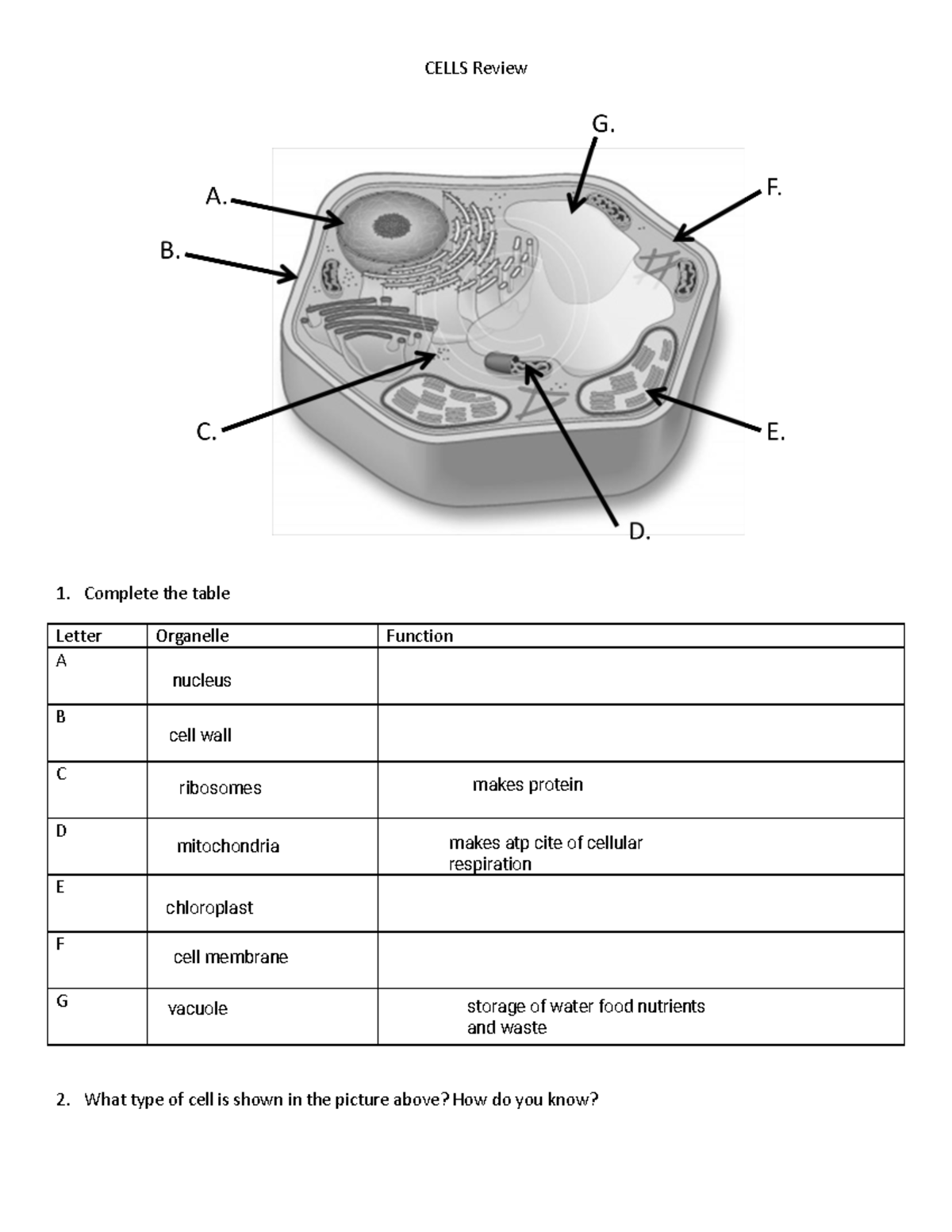 CELLS Review

G.

A.

F.

B.

C.

E.

D.

1. Complete the table

| Letter | Organelle | Function |
|---|---|---|
| A | nucleus | |
| B | cell wall | |
| C | ribosomes | makes protein |
| D | mitochondria | makes atp cite of cellular respiration |
| E | chloroplast | |
| F | cell membrane | |
| G | vacuole | storage of water food nutrients and waste |

2. What type of cell is shown in the picture above? How do you know?