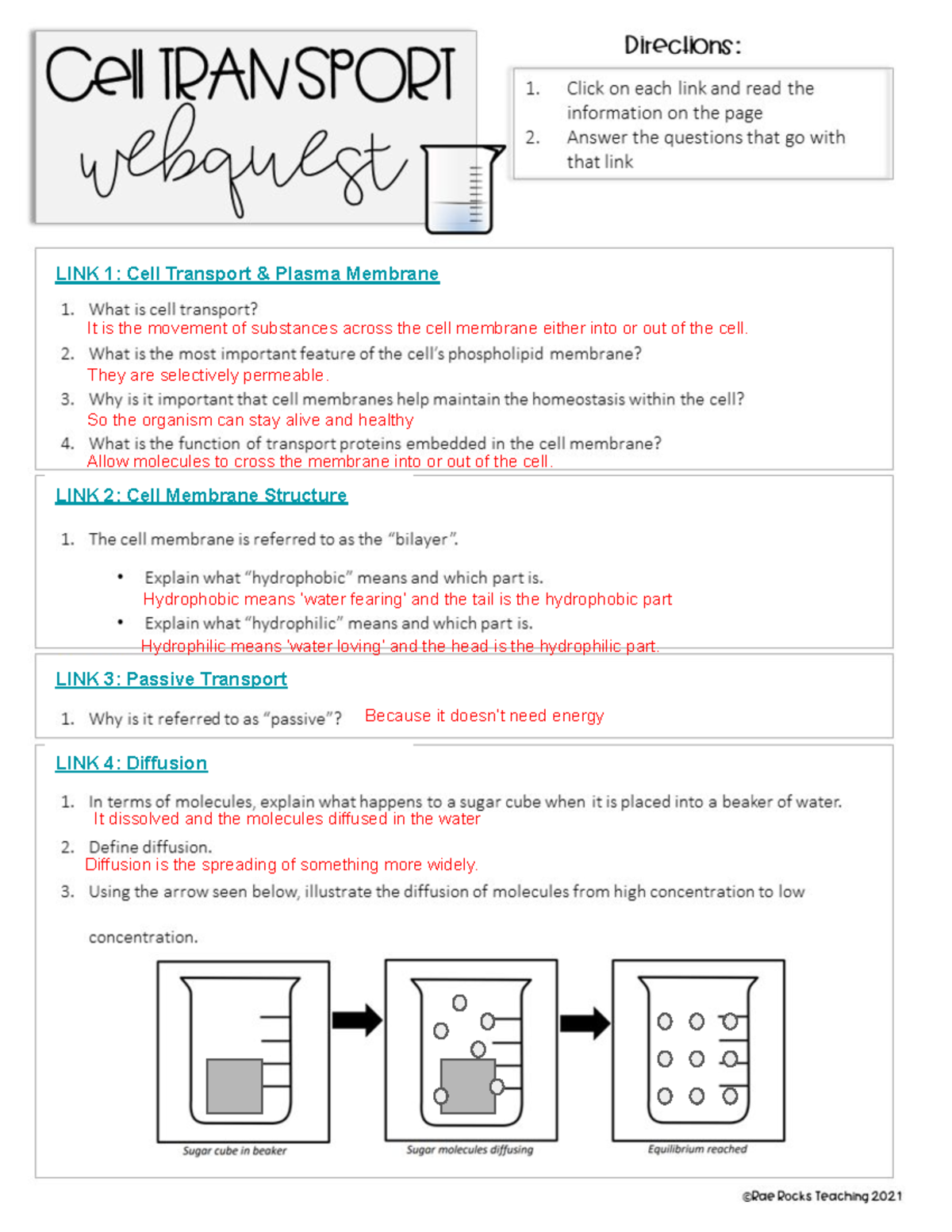 Cell TRANSPORT webquest

Directions:

1. Click on each link and read the information on the page
2. Answer the questions that go with that link

LINK 1: Cell Transport & Plasma Membrane

1. What is cell transport?
It is the movement of substances across the cell membrane either into or out of the cell.
2. What is the most important feature of the cell's phospholipid membrane?
They are selectively permeable.
3. Why is it important that cell membranes help maintain the homeostasis within the cell?
So the organism can stay alive and healthy
4. What is the function of transport proteins embedded in the cell membrane?
Allow molecules to cross the membrane into or out of the cell.

LINK 2: Cell Membrane Structure

1. The cell membrane is referred to as the "bilayer".

• Explain what "hydrophobic" means and which part is.
Hydrophobic means 'water fearing' and the tail is the hydrophobic part
• Explain what "hydrophilic" means and which part is.
Hydrophilic means 'water loving' and the head is the hydrophilic part.

LINK 3: Passive Transport

1. Why is it referred to as "passive"? Because it doesn't need energy

LINK 4: Diffusion

1. In terms of molecules, explain what happens to a sugar cube when it is placed into a beaker of water.
It dissolved and the molecules diffused in the water
2. Define diffusion.
Diffusion is the spreading of something more widely.
3. Using the arrow seen below, illustrate the diffusion of molecules from high concentration to low concentration.

Sugar cube in beaker
Sugar molecules diffusing
Equilibrium reached

©Rae Rocks Teaching 2021