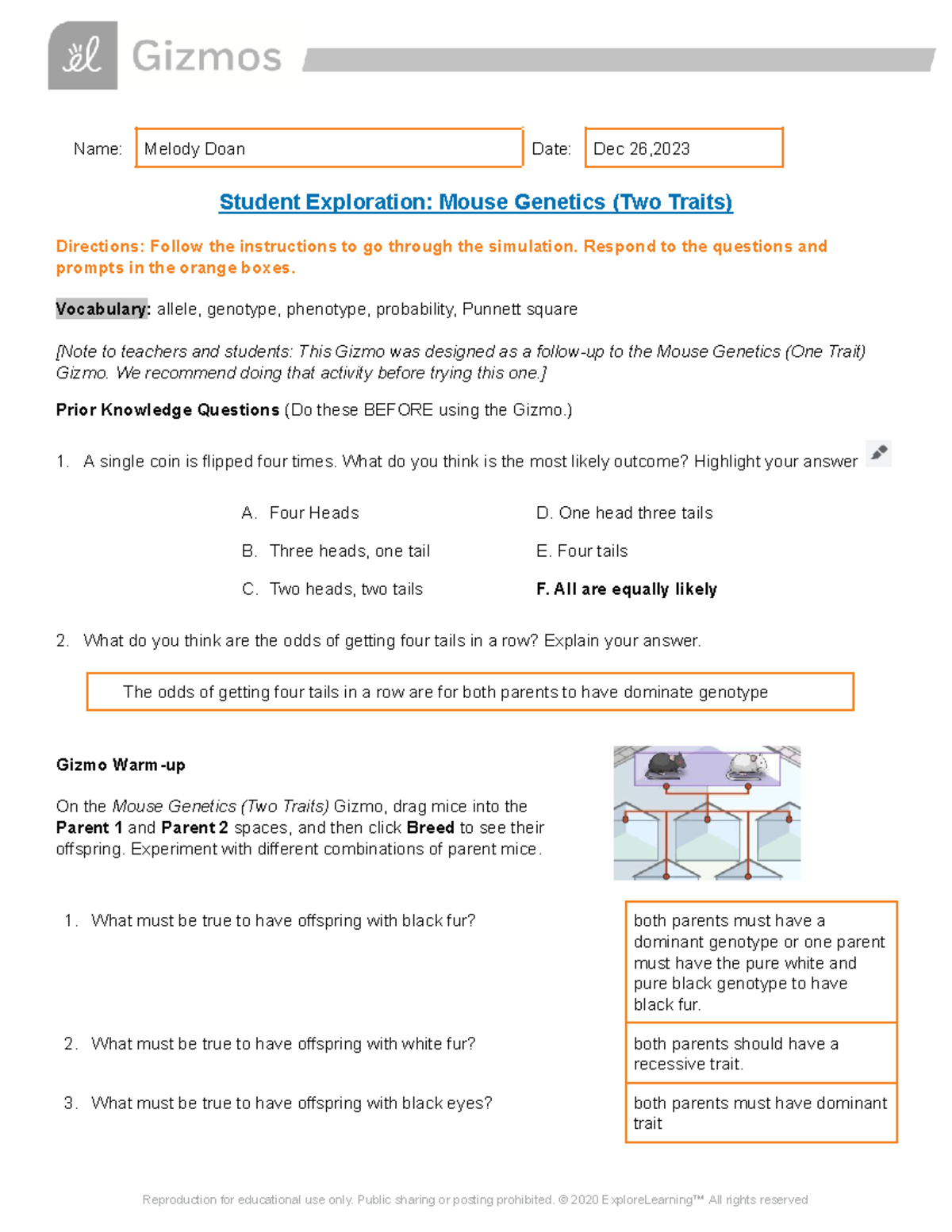 Gizmos

Name: Melody Doan

Date: Dec 26,2023

Student Exploration: Mouse Genetics (Two Traits)

Directions: Follow the instructions to go through the simulation. Respond to the questions and prompts in the orange boxes.

Vocabulary: allele, genotype, phenotype, probability, Punnett square

[Note to teachers and students: This Gizmo was designed as a follow-up to the Mouse Genetics (One Trait) Gizmo. We recommend doing that activity before trying this one.]

Prior Knowledge Questions (Do these BEFORE using the Gizmo.)

1. A single coin is flipped four times. What do you think is the most likely outcome? Highlight your answer

A. Four Heads

B. Three heads, one tail

C. Two heads, two tails

D. One head three tails

E. Four tails

F. All are equally likely

2. What do you think are the odds of getting four tails in a row? Explain your answer.

The odds of getting four tails in a row are for both parents to have dominate genotype

Gizmo Warm-up

On the Mouse Genetics (Two Traits) Gizmo, drag mice into the Parent 1 and Parent 2 spaces, and then click Breed to see their offspring. Experiment with different combinations of parent mice.

1. What must be true to have offspring with black fur?

both parents must have a dominant genotype or one parent must have the pure white and pure black genotype to have black fur.

2. What must be true to have offspring with white fur?

both parents should have a recessive trait.

3. What must be true to have offspring with black eyes?

both parents must have dominant trait

Reproduction for educational use only. Public sharing or posting prohibited. © 2020 ExploreLearning™ All rights reserved