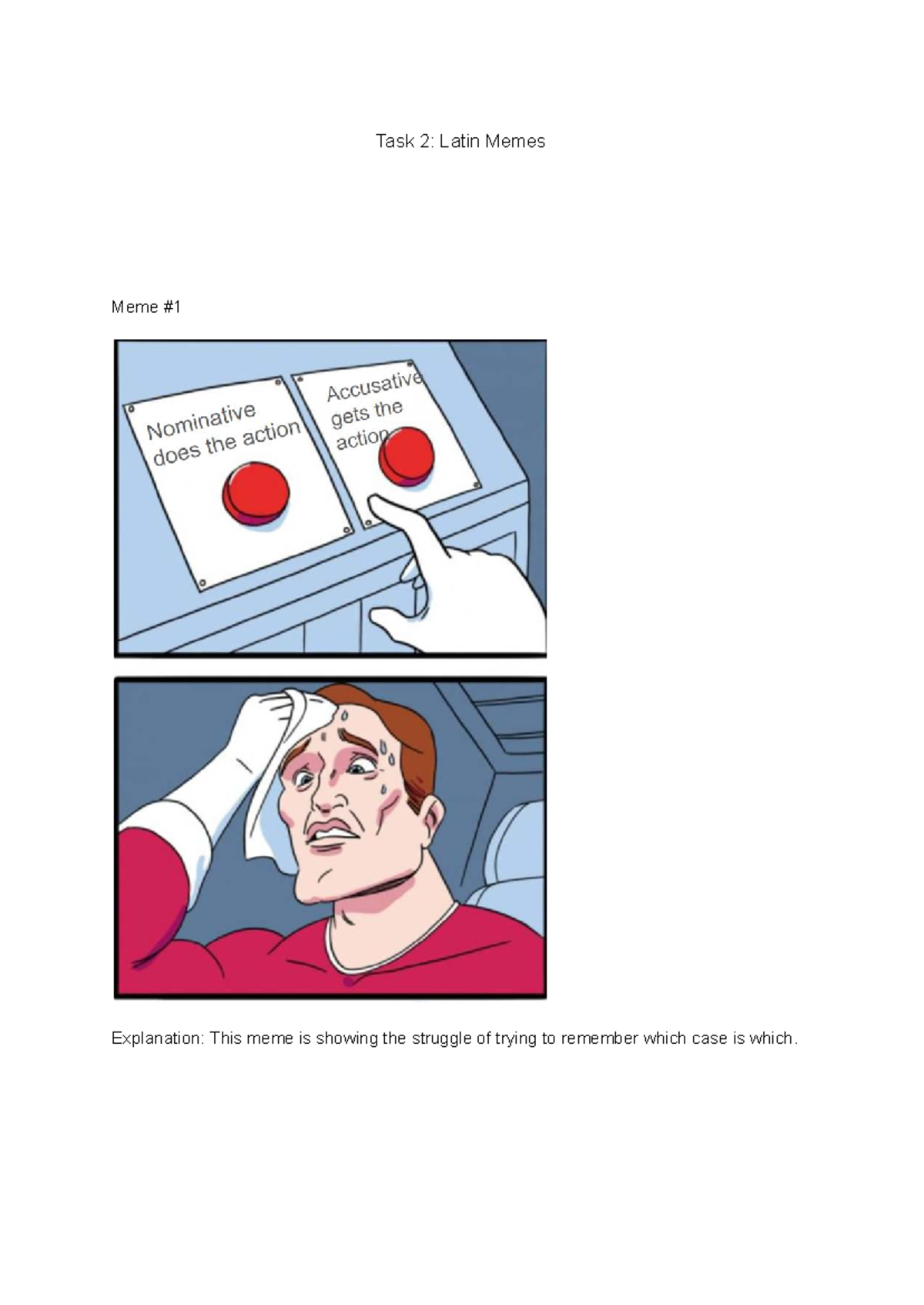 Task 2: Latin Memes

Meme #1

Nominative does the action

Accusative gets the action

Explanation: This meme is showing the struggle of trying to remember which case is which.