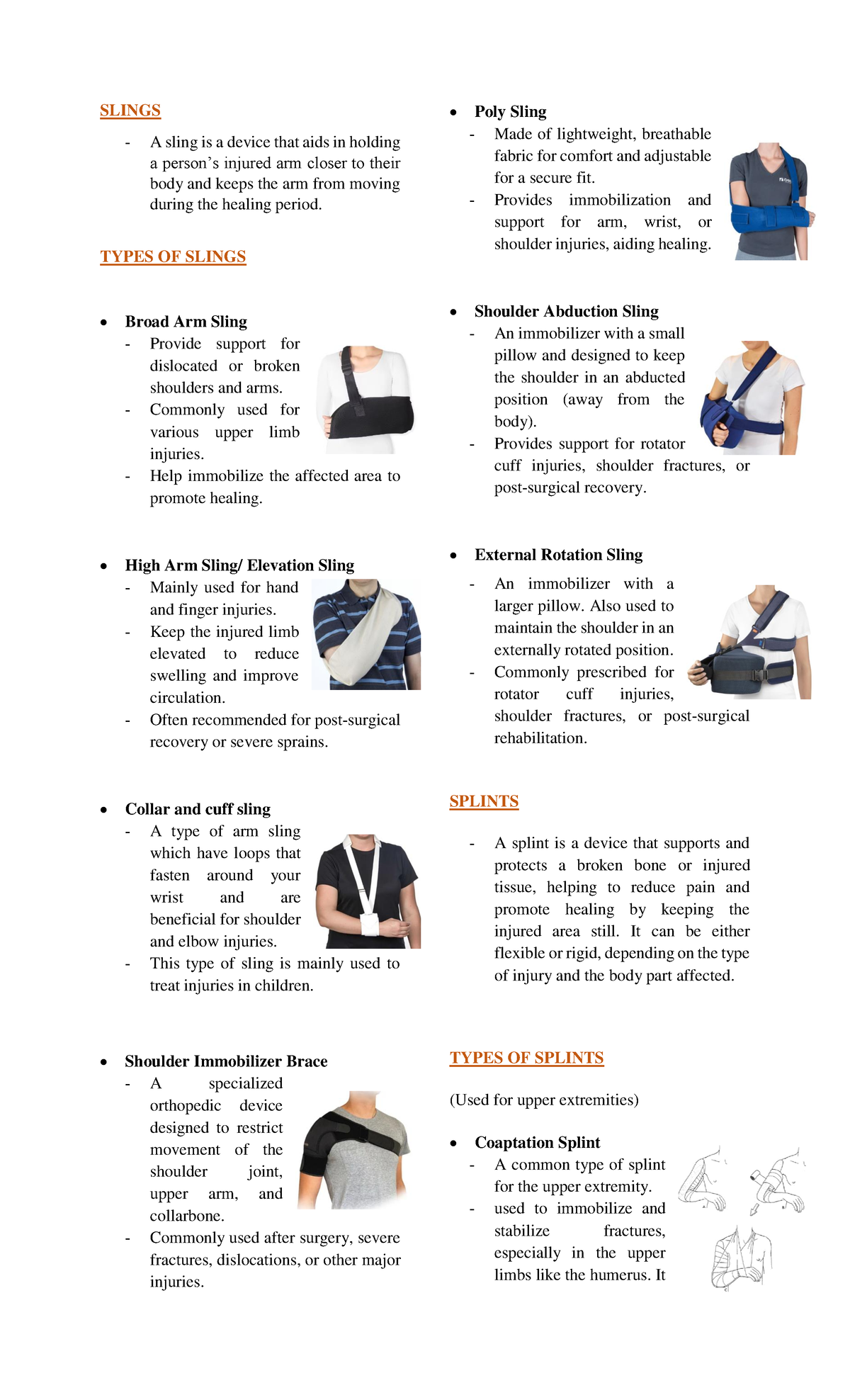 SLINGS

- A sling is a device that aids in holding a person's injured arm closer to their body and keeps the arm from moving during the healing period.

TYPES OF SLINGS

• Broad Arm Sling
- Provide support for dislocated or broken shoulders and arms.
- Commonly used for various upper limb injuries.
- Help immobilize the affected area to promote healing.

• High Arm Sling/ Elevation Sling
- Mainly used for hand and finger injuries.
- Keep the injured limb elevated to reduce swelling and improve circulation.
- Often recommended for post-surgical recovery or severe sprains.

• Collar and cuff sling
- A type of arm sling which have loops that fasten around your wrist and are beneficial for shoulder and elbow injuries.
- This type of sling is mainly used to treat injuries in children.

• Shoulder Immobilizer Brace
- A specialized orthopedic device designed to restrict movement of the shoulder joint, upper arm, and collarbone.
- Commonly used after surgery, severe fractures, dislocations, or other major injuries.

• Poly Sling
- Made of lightweight, breathable fabric for comfort and adjustable for a secure fit.
- Provides immobilization and support for arm, wrist, or shoulder injuries, aiding healing.

• Shoulder Abduction Sling
- An immobilizer with a small pillow and designed to keep the shoulder in an abducted position (away from the body).
- Provides support for rotator cuff injuries, shoulder fractures, or post-surgical recovery.

• External Rotation Sling
- An immobilizer with a larger pillow. Also used to maintain the shoulder in an externally rotated position.
- Commonly prescribed for rotator cuff injuries, shoulder fractures, or post-surgical rehabilitation.

SPLINTS

- A splint is a device that supports and protects a broken bone or injured tissue, helping to reduce pain and promote healing by keeping the injured area still. It can be either flexible or rigid, depending on the type of injury and the body part affected.

TYPES OF SPLINTS

(Used for upper extremities)

• Coaptation Splint
- A common type of splint for the upper extremity.
- used to immobilize and stabilize fractures, especially in the upper limbs like the humerus. It