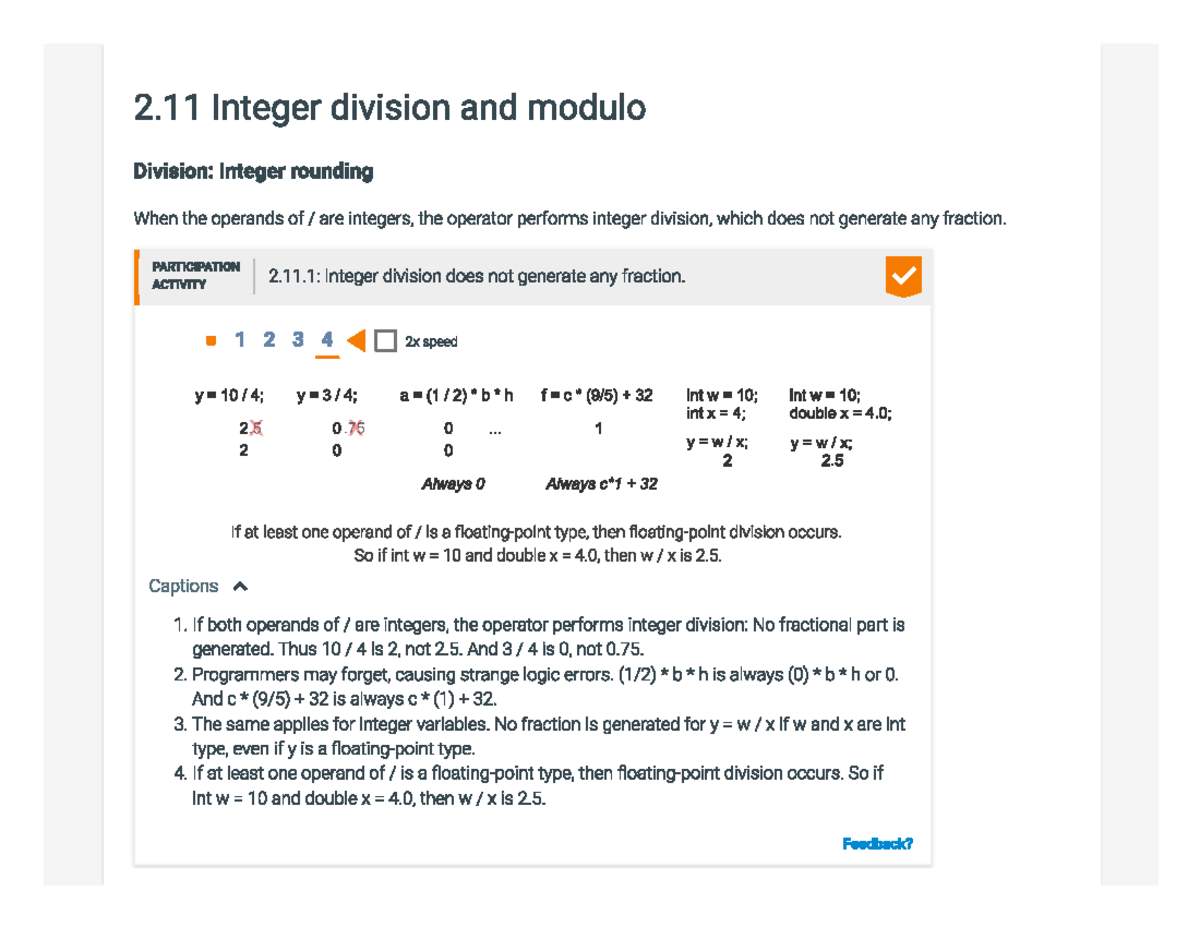 2.11 Integer division and modulo

Division: Integer rounding

When the operands of / are integers, the operator performs integer division, which does not generate any fraction.

PARTICIPATION ACTIVITY

2.11.1: Integer division does not generate any fraction.

1 2 3 4

2x speed

y = 10 / 4;

2.5
2

y = 3 / 4;

0.75
0

a = (1 / 2) * b * h

0 ...
0

Always 0

f = c * (9/5) + 32

1

Always c*1 + 32

int w = 10;
int x = 4;

y = w / x;
2

int w = 10;
double x = 4.0;

y = w / x;
2.5

If at least one operand of / is a floating-point type, then floating-point division occurs. So if int w = 10 and double x = 4.0, then w / x is 2.5.

Captions

1. If both operands of / are integers, the operator performs integer division: No fractional part is generated. Thus 10 / 4 is 2, not 2.5. And 3 / 4 is 0, not 0.75.
2. Programmers may forget, causing strange logic errors. (1/2) * b * h is always (0) * b * h or 0. And c * (9/5) + 32 is always c * (1) + 32.
3. The same applies for integer variables. No fraction is generated for y = w / x if w and x are int type, even if y is a floating-point type.
4. If at least one operand of / is a floating-point type, then floating-point division occurs. So if int w = 10 and double x = 4.0, then w / x is 2.5.

Feedback?