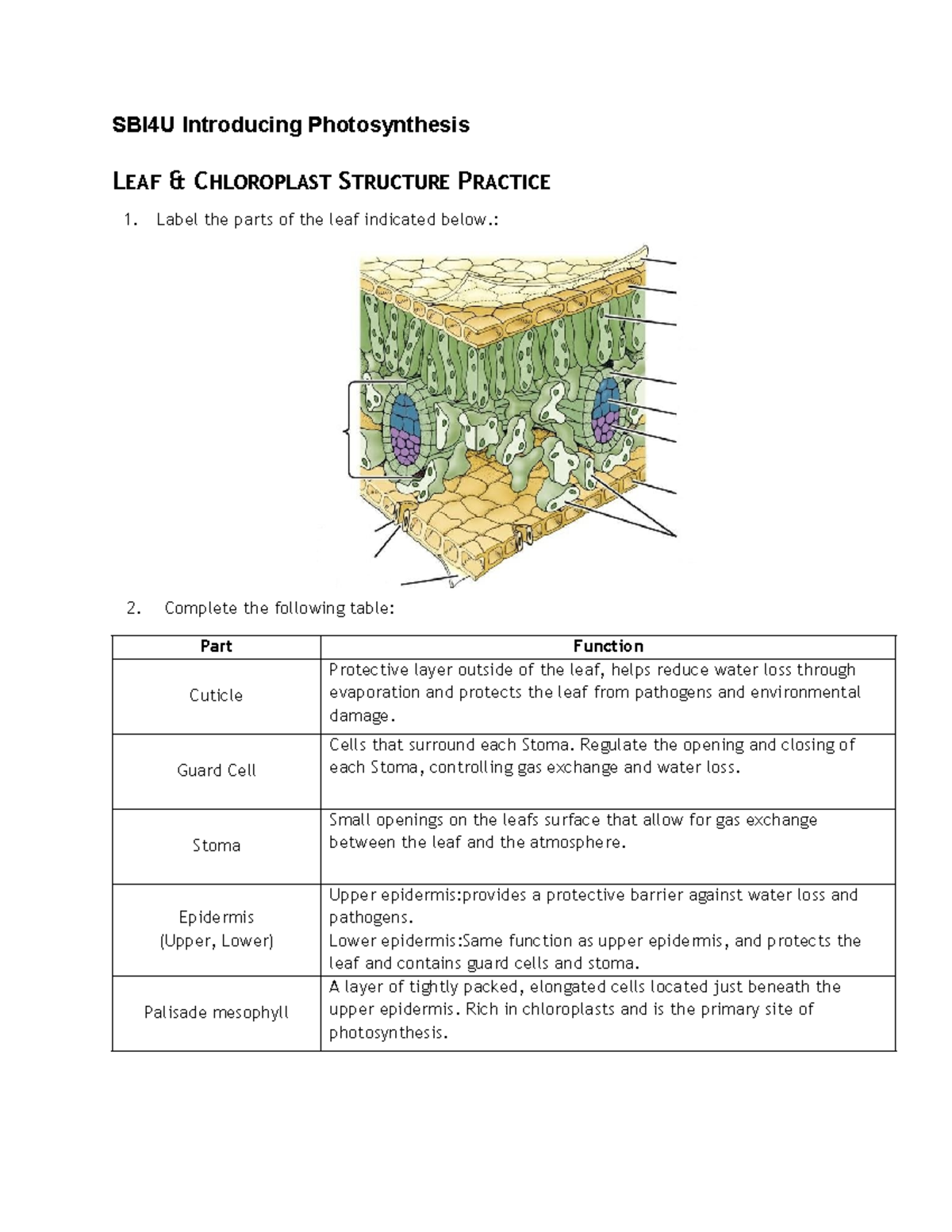 SBI4U Introducing Photosynthesis

LEAF & CHLOROPLAST STRUCTURE PRACTICE

1. Label the parts of the leaf indicated below.:

2. Complete the following table:

| Part | Function |
|---|---|
| Cuticle | Protective layer outside of the leaf, helps reduce water loss through evaporation and protects the leaf from pathogens and environmental damage. |
| Guard Cell | Cells that surround each Stoma. Regulate the opening and closing of each Stoma, controlling gas exchange and water loss. |
| Stoma | Small openings on the leafs surface that allow for gas exchange between the leaf and the atmosphere. |
| Epidermis (Upper, Lower) | Upper epidermis:provides a protective barrier against water loss and pathogens. Lower epidermis:Same function as upper epidermis, and protects the leaf and contains guard cells and stoma. |
| Palisade mesophyll | A layer of tightly packed, elongated cells located just beneath the upper epidermis. Rich in chloroplasts and is the primary site of photosynthesis. |