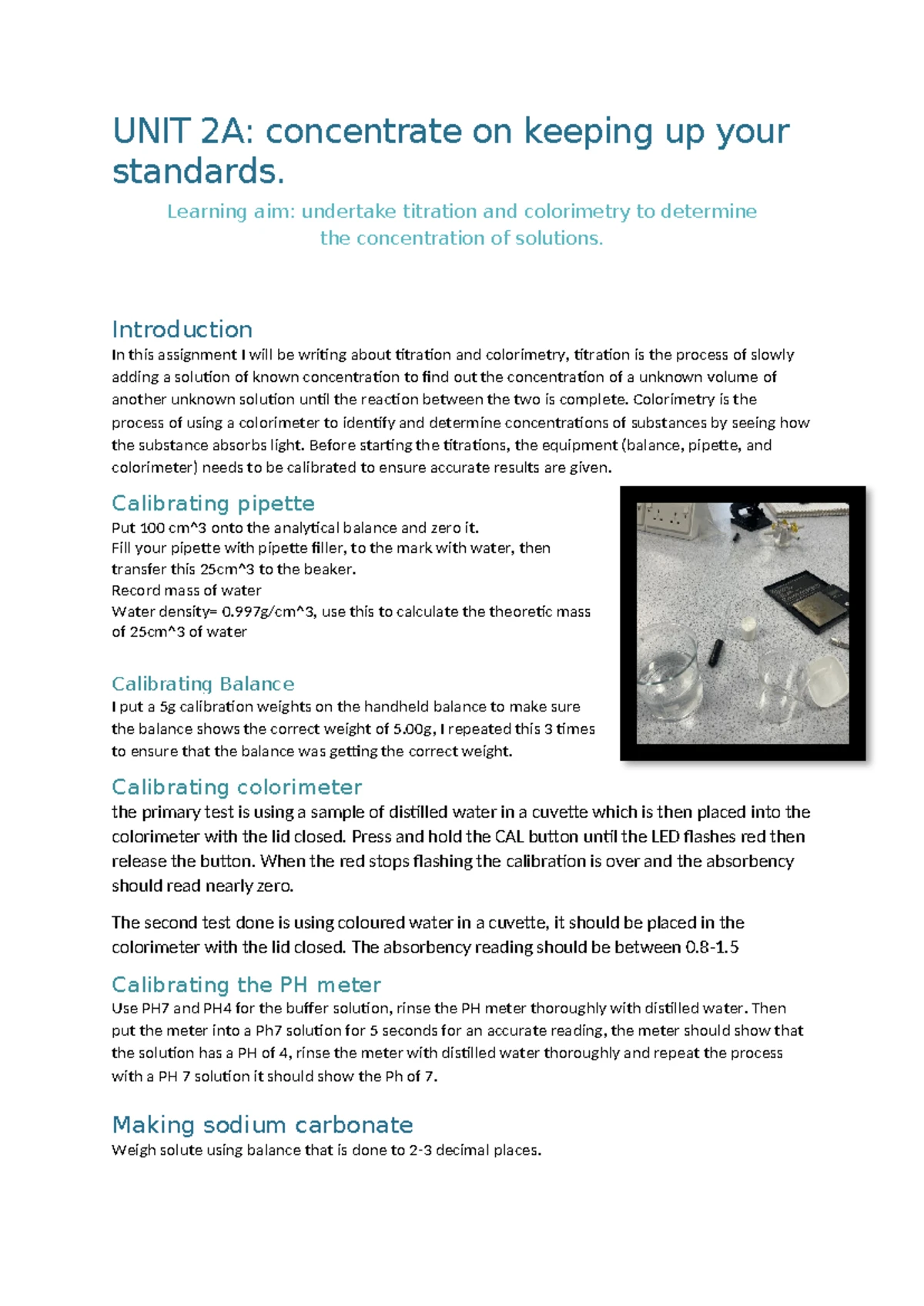 UNIT 2A: concentrate on keeping up your standards.

Learning aim: undertake titration and colorimetry to determine the concentration of solutions.

Introduction

In this assignment I will be writing about titration and colorimetry, titration is the process of slowly adding a solution of known concentration to find out the concentration of a unknown volume of another unknown solution until the reaction between the two is complete. Colorimetry is the process of using a colorimeter to identify and determine concentrations of substances by seeing how the substance absorbs light. Before starting the titrations, the equipment (balance, pipette, and colorimeter) needs to be calibrated to ensure accurate results are given.

Calibrating pipette

Put 100 cm^3 onto the analytical balance and zero it.
Fill your pipette with pipette filler, to the mark with water, then transfer this 25cm^3 to the beaker.
Record mass of water
Water density= 0.997g/cm^3, use this to calculate the theoretic mass of 25cm^3 of water

Calibrating Balance

I put a 5g calibration weights on the handheld balance to make sure the balance shows the correct weight of 5.00g, I repeated this 3 times to ensure that the balance was getting the correct weight.

Calibrating colorimeter

the primary test is using a sample of distilled water in a cuvette which is then placed into the colorimeter with the lid closed. Press and hold the CAL button until the LED flashes red then release the button. When the red stops flashing the calibration is over and the absorbency should read nearly zero.

The second test done is using coloured water in a cuvette, it should be placed in the colorimeter with the lid closed. The absorbency reading should be between 0.8-1.5

Calibrating the PH meter

Use PH7 and PH4 for the buffer solution, rinse the PH meter thoroughly with distilled water. Then put the meter into a Ph7 solution for 5 seconds for an accurate reading, the meter should show that the solution has a PH of 4, rinse the meter with distilled water thoroughly and repeat the process with a PH 7 solution it should show the Ph of 7.

Making sodium carbonate

Weigh solute using balance that is done to 2-3 decimal places.