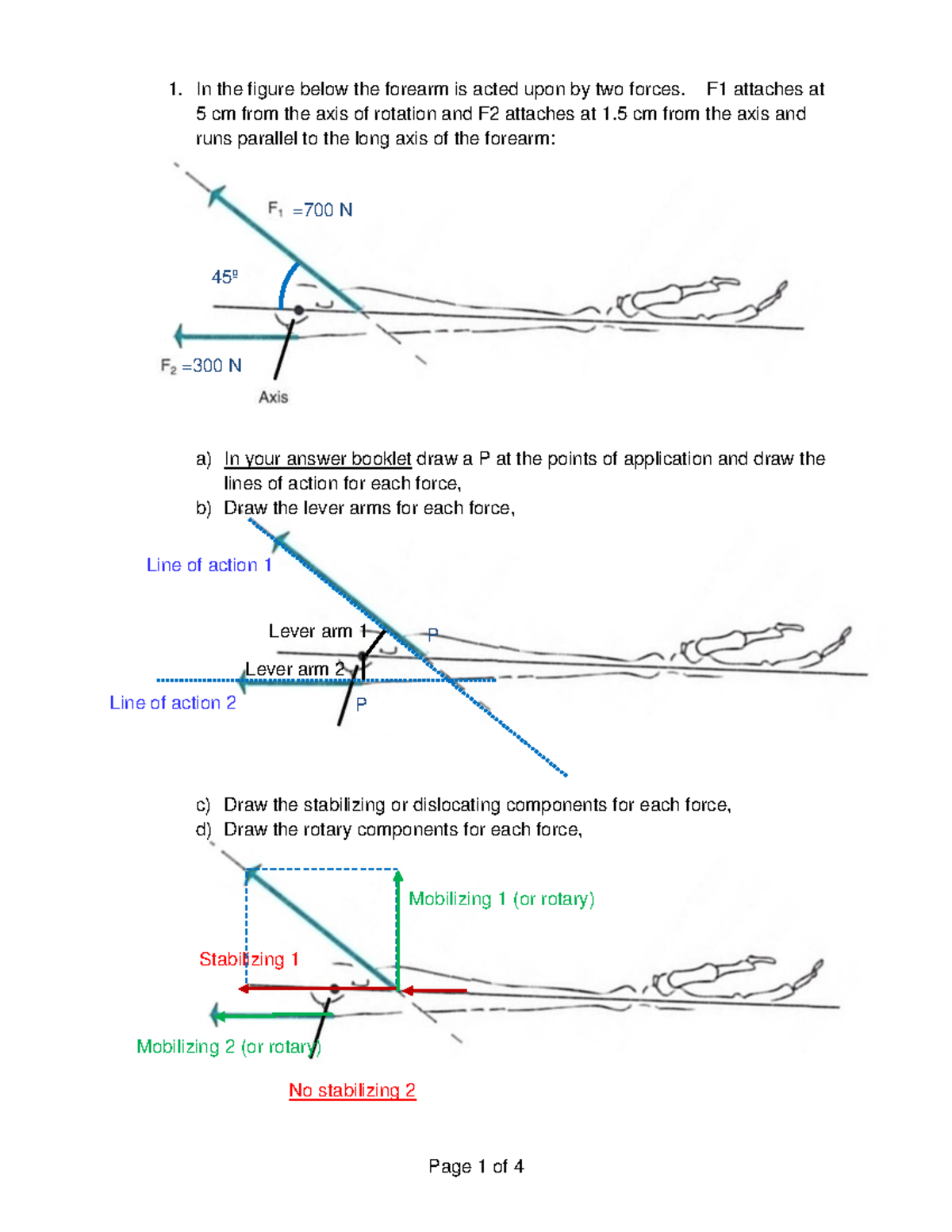 1. In the figure below the forearm is acted upon by two forces. F1 attaches at 5 cm from the axis of rotation and F2 attaches at 1.5 cm from the axis and runs parallel to the long axis of the forearm:

$F_1$ =700 N

45º

$F_2$ =300 N

Axis

a) In your answer booklet draw a P at the points of application and draw the lines of action for each force,

b) Draw the lever arms for each force,

Line of action 1

Lever arm 1

P

Lever arm 2

Line of action 2

P

c) Draw the stabilizing or dislocating components for each force,

d) Draw the rotary components for each force,

Mobilizing 1 (or rotary)

Stabilizing 1

Mobilizing 2 (or rotary)

No stabilizing 2

Page 1 of 4