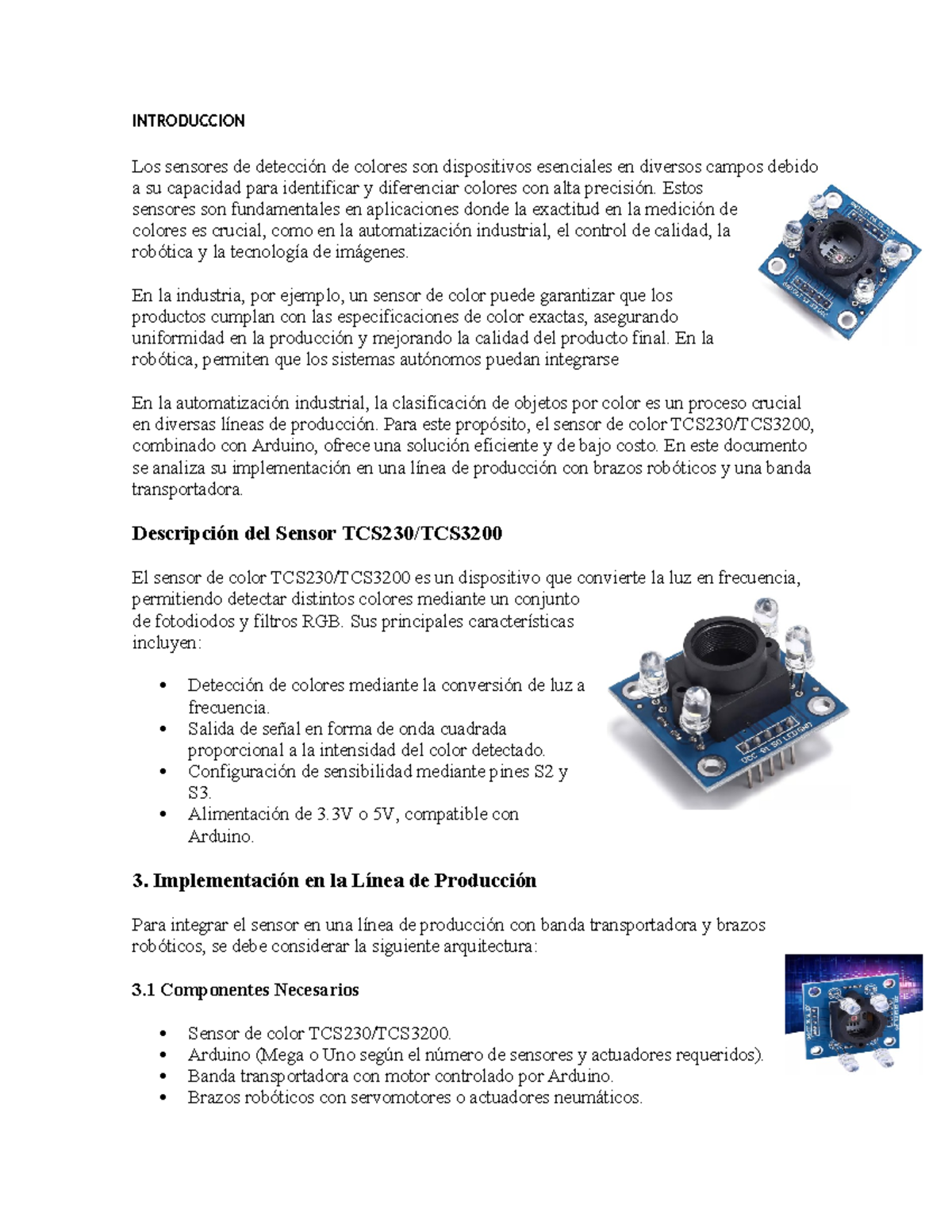 INTRODUCCION

Los sensores de detección de colores son dispositivos esenciales en diversos campos debido a su capacidad para identificar y diferenciar colores con alta precisión. Estos sensores son fundamentales en aplicaciones donde la exactitud en la medición de colores es crucial, como en la automatización industrial, el control de calidad, la robótica y la tecnología de imágenes.

En la industria, por ejemplo, un sensor de color puede garantizar que los productos cumplan con las especificaciones de color exactas, asegurando uniformidad en la producción y mejorando la calidad del producto final. En la robótica, permiten que los sistemas autónomos puedan integrarse

En la automatización industrial, la clasificación de objetos por color es un proceso crucial en diversas líneas de producción. Para este propósito, el sensor de color TCS230/TCS3200, combinado con Arduino, ofrece una solución eficiente y de bajo costo. En este documento se analiza su implementación en una línea de producción con brazos robóticos y una banda transportadora.

Descripción del Sensor TCS230/TCS3200

El sensor de color TCS230/TCS3200 es un dispositivo que convierte la luz en frecuencia, permitiendo detectar distintos colores mediante un conjunto de fotodiodos y filtros RGB. Sus principales características incluyen:

• Detección de colores mediante la conversión de luz a frecuencia.
• Salida de señal en forma de onda cuadrada proporcional a la intensidad del color detectado.
• Configuración de sensibilidad mediante pines S2 y S3.
• Alimentación de 3.3V o 5V, compatible con Arduino.

3. Implementación en la Línea de Producción

Para integrar el sensor en una línea de producción con banda transportadora y brazos robóticos, se debe considerar la siguiente arquitectura:

3.1 Componentes Necesarios

• Sensor de color TCS230/TCS3200.
• Arduino (Mega o Uno según el número de sensores y actuadores requeridos).
• Banda transportadora con motor controlado por Arduino.
• Brazos robóticos con servomotores o actuadores neumáticos.