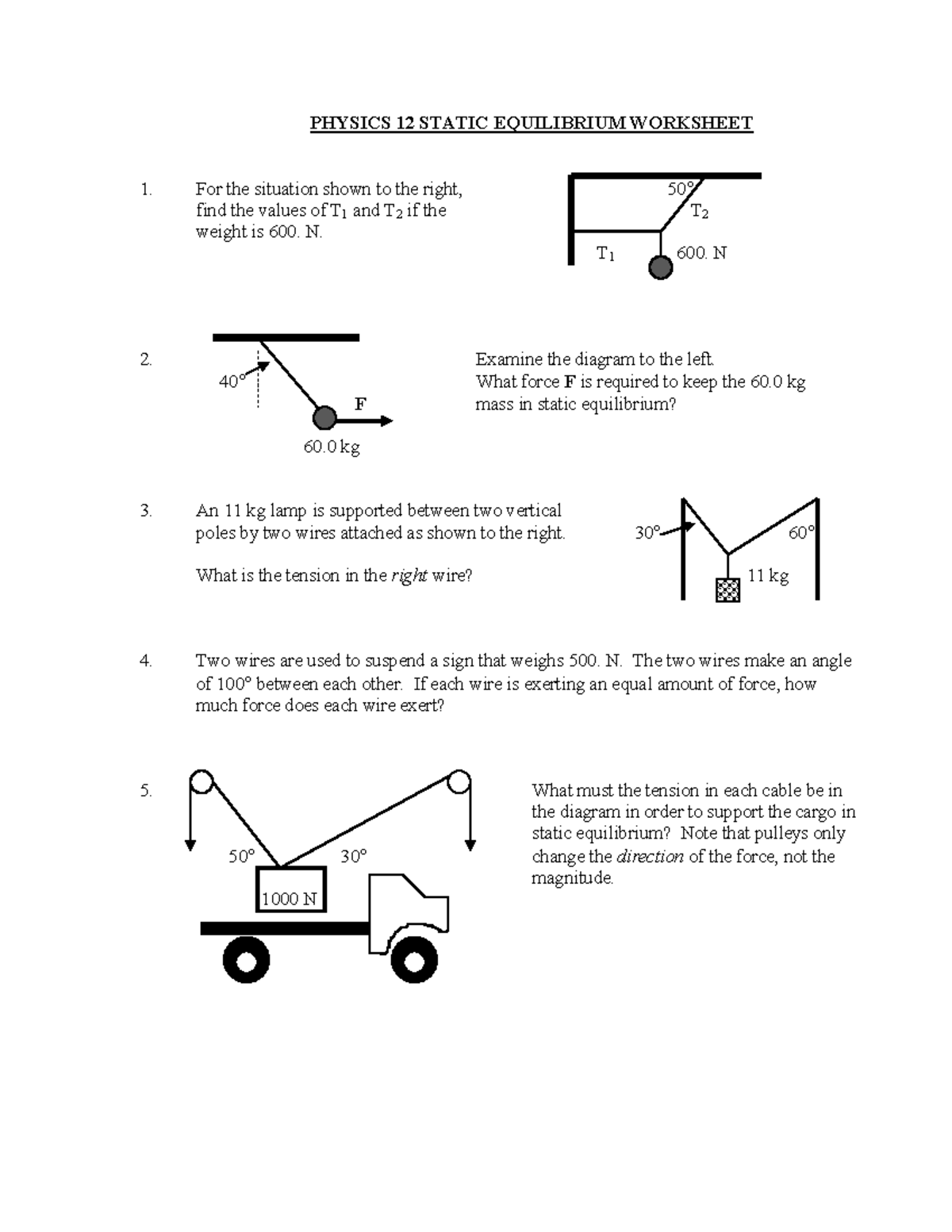 PHYSICS 12 STATIC EQUILIBRIUM WORKSHEET

1. For the situation shown to the right, find the values of $T_1$ and $T_2$ if the weight is 600. N.

50°
$T_2$
$T_1$
600. N

2.

40°
F
60.0 kg

Examine the diagram to the left. What force **F** is required to keep the 60.0 kg mass in static equilibrium?

3. An 11 kg lamp is supported between two vertical poles by two wires attached as shown to the right.

What is the tension in the *right* wire?

30°
60°
11 kg

4. Two wires are used to suspend a sign that weighs 500. N. The two wires make an angle of 100° between each other. If each wire is exerting an equal amount of force, how much force does each wire exert?

5.

50°
30°
1000 N

What must the tension in each cable be in the diagram in order to support the cargo in static equilibrium? Note that pulleys only change the *direction* of the force, not the magnitude.