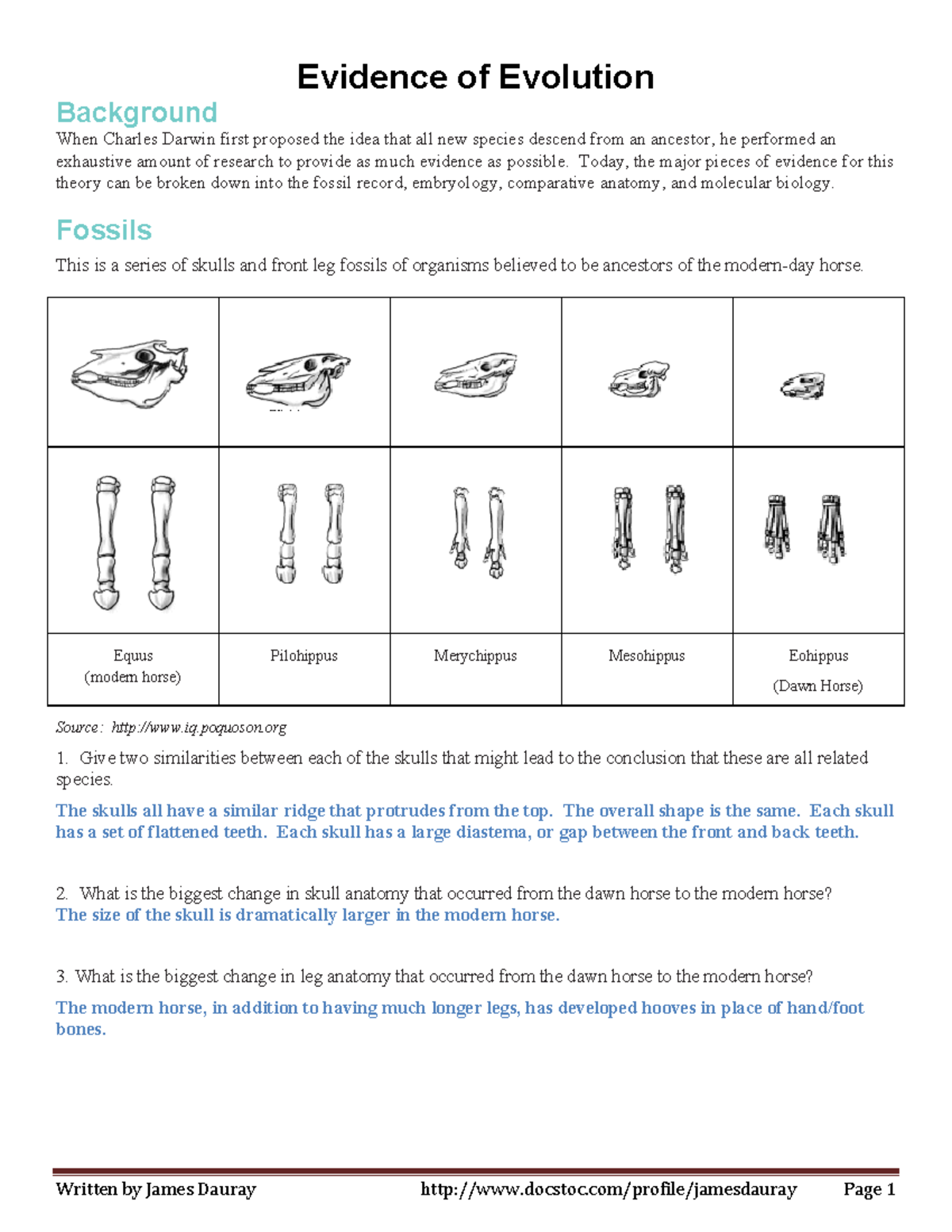 Evidence of Evolution

Background

When Charles Darwin first proposed the idea that all new species descend from an ancestor, he performed an exhaustive amount of research to provide as much evidence as possible. Today, the major pieces of evidence for this theory can be broken down into the fossil record, embryology, comparative anatomy, and molecular biology.

Fossils

This is a series of skulls and front leg fossils of organisms believed to be ancestors of the modern-day horse.

| | | | | |
|---|---|---|---|---|
| | | | | |
| | | | | |
| Equus (modern horse) | Pilohippus | Merychippus | Mesohippus | Eohippus (Dawn Horse) |

Source: http://www.iq.poquoson.org

1. Give two similarities between each of the skulls that might lead to the conclusion that these are all related species.

The skulls all have a similar ridge that protrudes from the top. The overall shape is the same. Each skull has a set of flattened teeth. Each skull has a large diastema, or gap between the front and back teeth.

2. What is the biggest change in skull anatomy that occurred from the dawn horse to the modern horse?
The size of the skull is dramatically larger in the modern horse.

3. What is the biggest change in leg anatomy that occurred from the dawn horse to the modern horse?

The modern horse, in addition to having much longer legs, has developed hooves in place of hand/foot bones.

Written by James Dauray http://www.docstoc.com/profile/jamesdauray Page 1