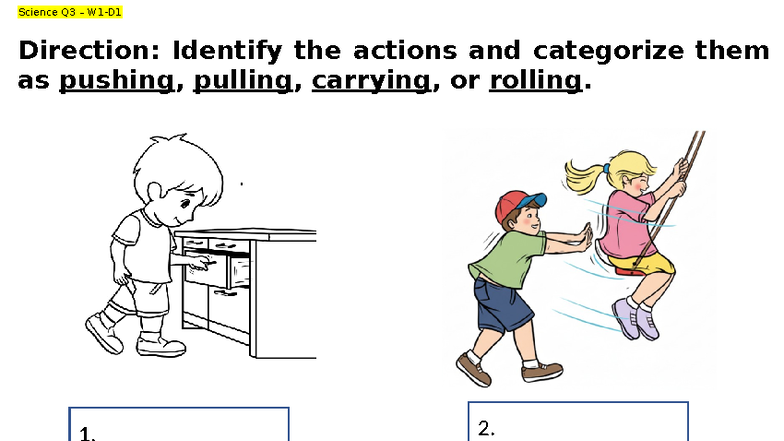 Science Q3 – W1-D1

Direction: Identify the actions and categorize them as pushing, pulling, carrying, or rolling.

1.

2.