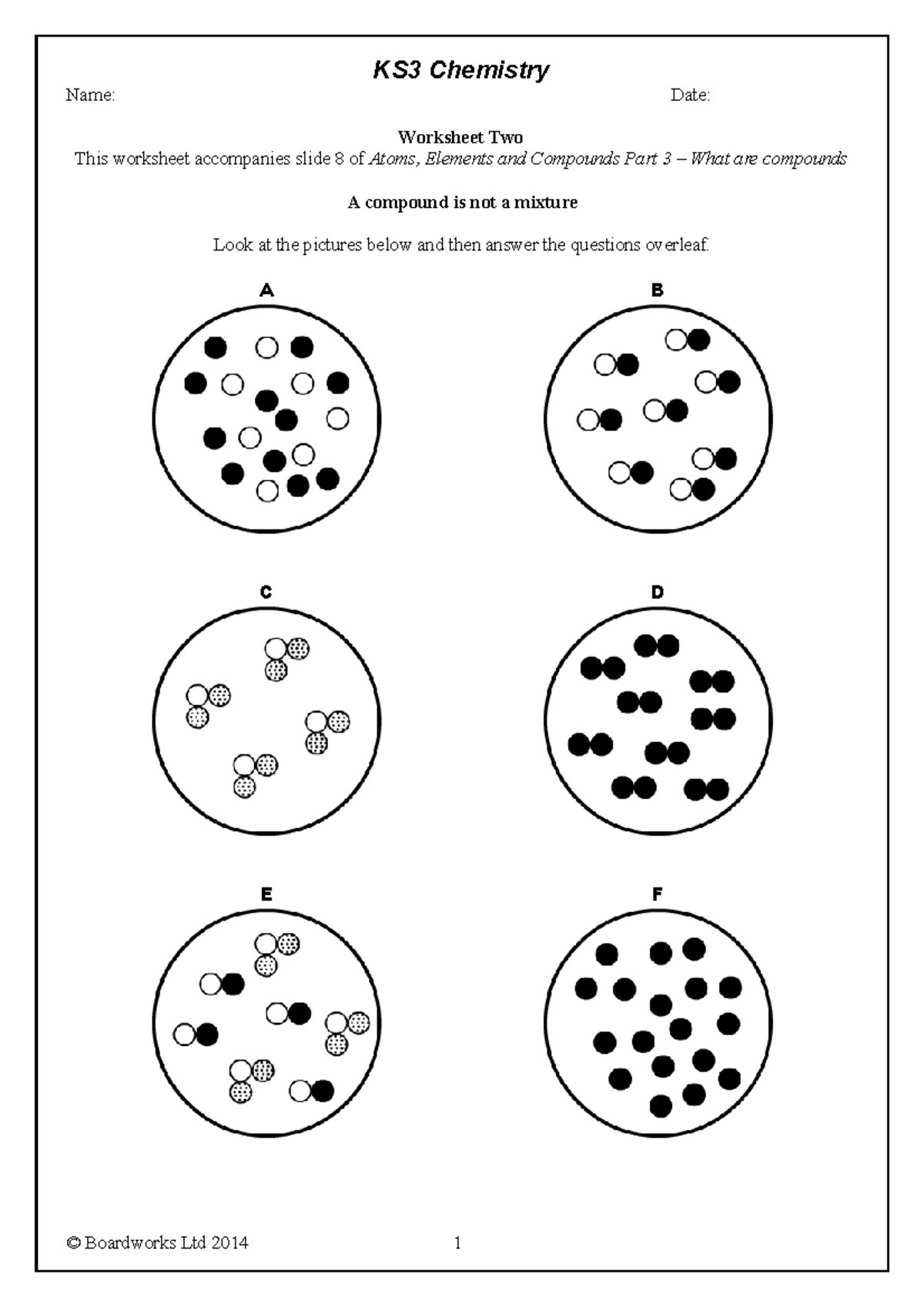 KS3 Chemistry

Name: Date:

Worksheet Two

This worksheet accompanies slide 8 of Atoms, Elements and Compounds Part 3 – What are compounds

A compound is not a mixture

Look at the pictures below and then answer the questions overleaf.

A

B

C

D

E

F

© Boardworks Ltd 2014 1