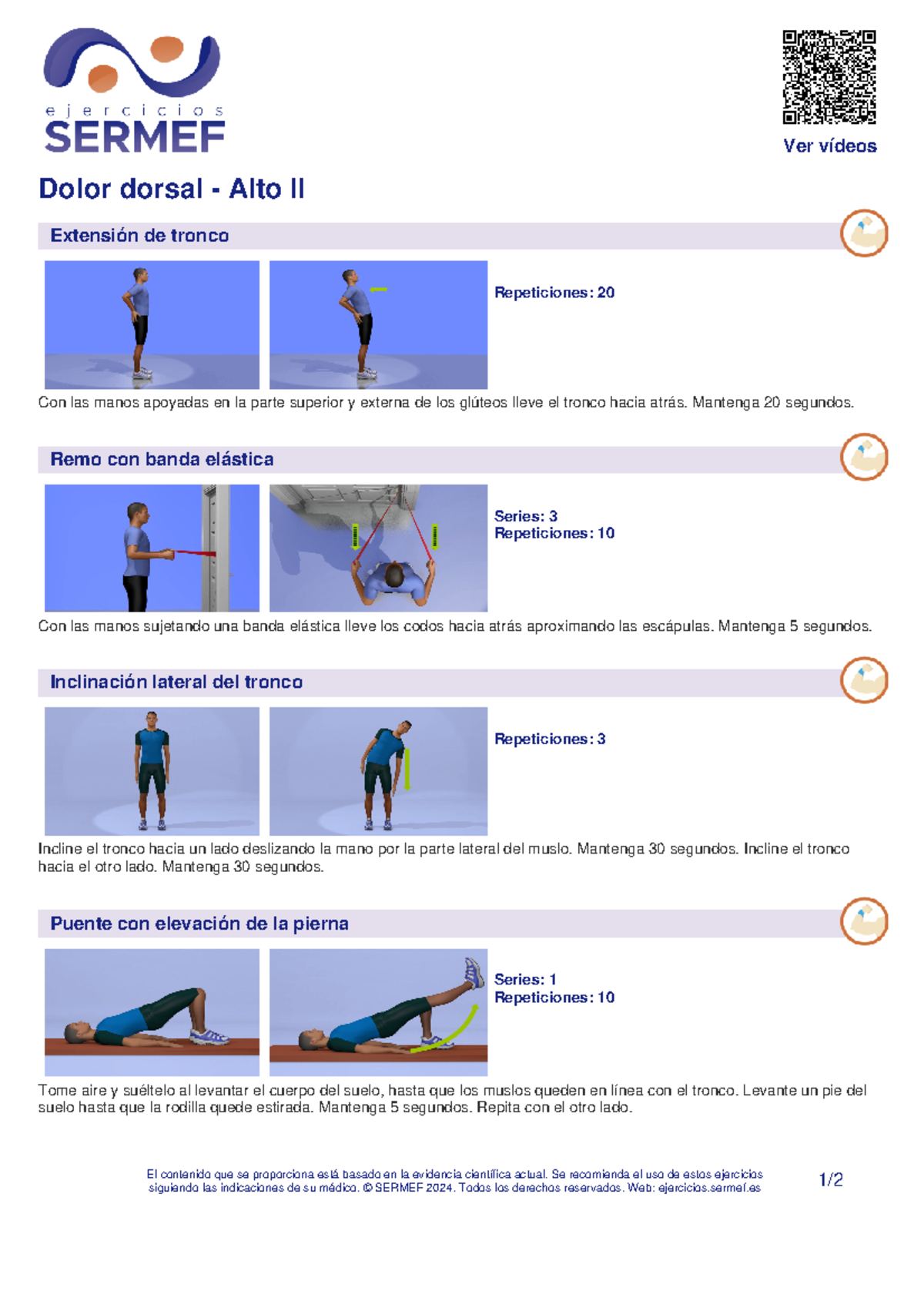 ejercicios
SERMEF

Ver vídeos

Dolor dorsal - Alto II

Extensión de tronco

Repeticiones: 20

Con las manos apoyadas en la parte superior y externa de los glúteos lleve el tronco hacia atrás. Mantenga 20 segundos.

Remo con banda elástica

Series: 3
Repeticiones: 10

Con las manos sujetando una banda elástica lleve los codos hacia atrás aproximando las escápulas. Mantenga 5 segundos.

Inclinación lateral del tronco

Repeticiones: 3

Incline el tronco hacia un lado deslizando la mano por la parte lateral del muslo. Mantenga 30 segundos. Incline el tronco hacia el otro lado. Mantenga 30 segundos.

Puente con elevación de la pierna

Series: 1
Repeticiones: 10

Tome aire y suéltelo al levantar el cuerpo del suelo, hasta que los muslos queden en línea con el tronco. Levante un pie del suelo hasta que la rodilla quede estirada. Mantenga 5 segundos. Repita con el otro lado.

El contenido que se proporciona está basado en la evidencia científica actual. Se recomienda el uso de estos ejercicios siguiendo las indicaciones de su médico. © SERMEF 2024. Todos los derechos reservados. Web: ejercicios.sermef.es

1/2