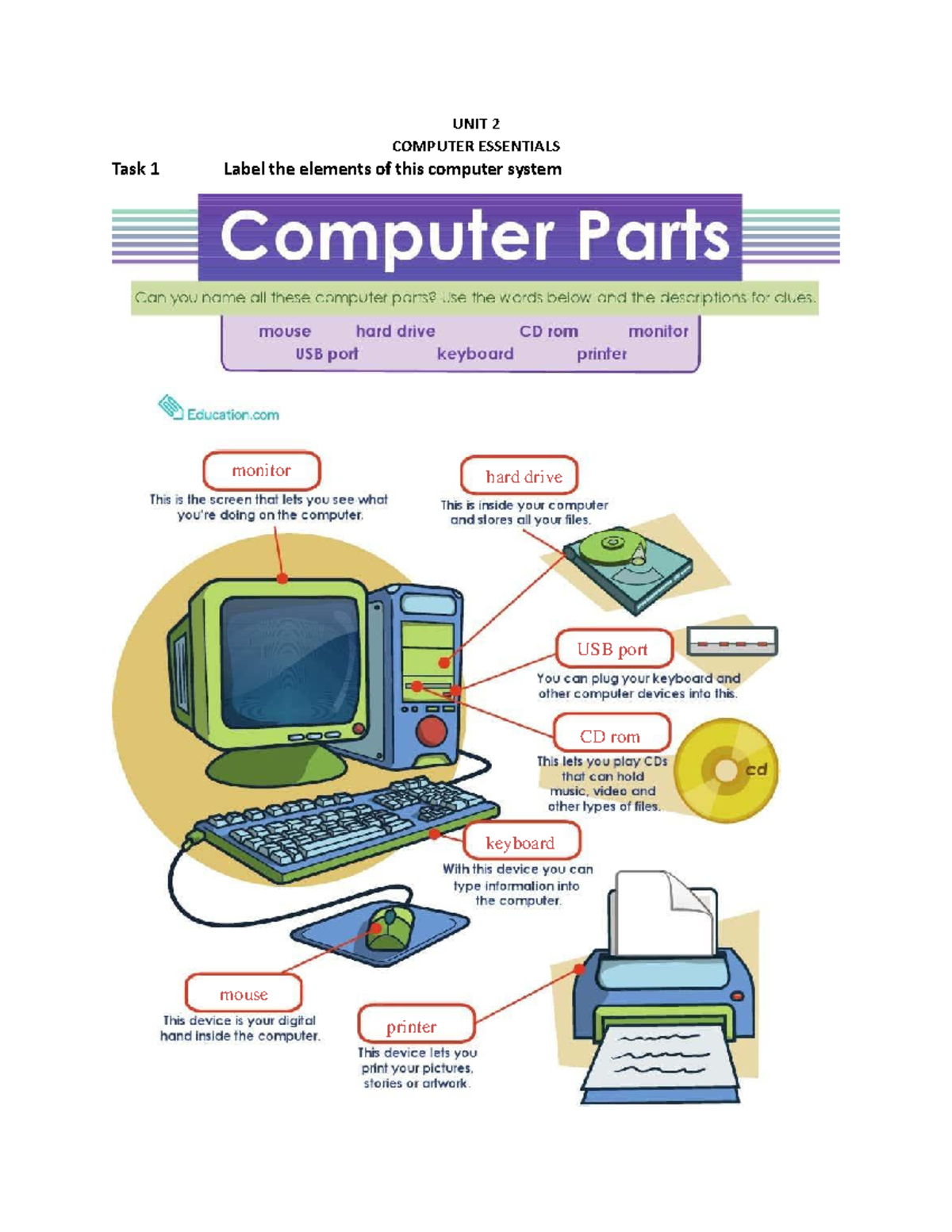 UNIT 2
COMPUTER ESSENTIALS

Task 1 Label the elements of this computer system

Computer Parts

Can you name all these computer parts? Use the words below and the descriptions for clues.

mouse hard drive CD rom monitor
USB port keyboard printer

Education.com

monitor
This is the screen that lets you see what you're doing on the computer.

hard drive
This is inside your computer and stores all your files.

USB port
You can plug your keyboard and other computer devices into this.

CD rom
This lets you play CDs that can hold music, video and other types of files.

cd

keyboard
With this device you can type information into the computer.

mouse
This device is your digital hand inside the computer.

printer
This device lets you print your pictures, stories or artwork.